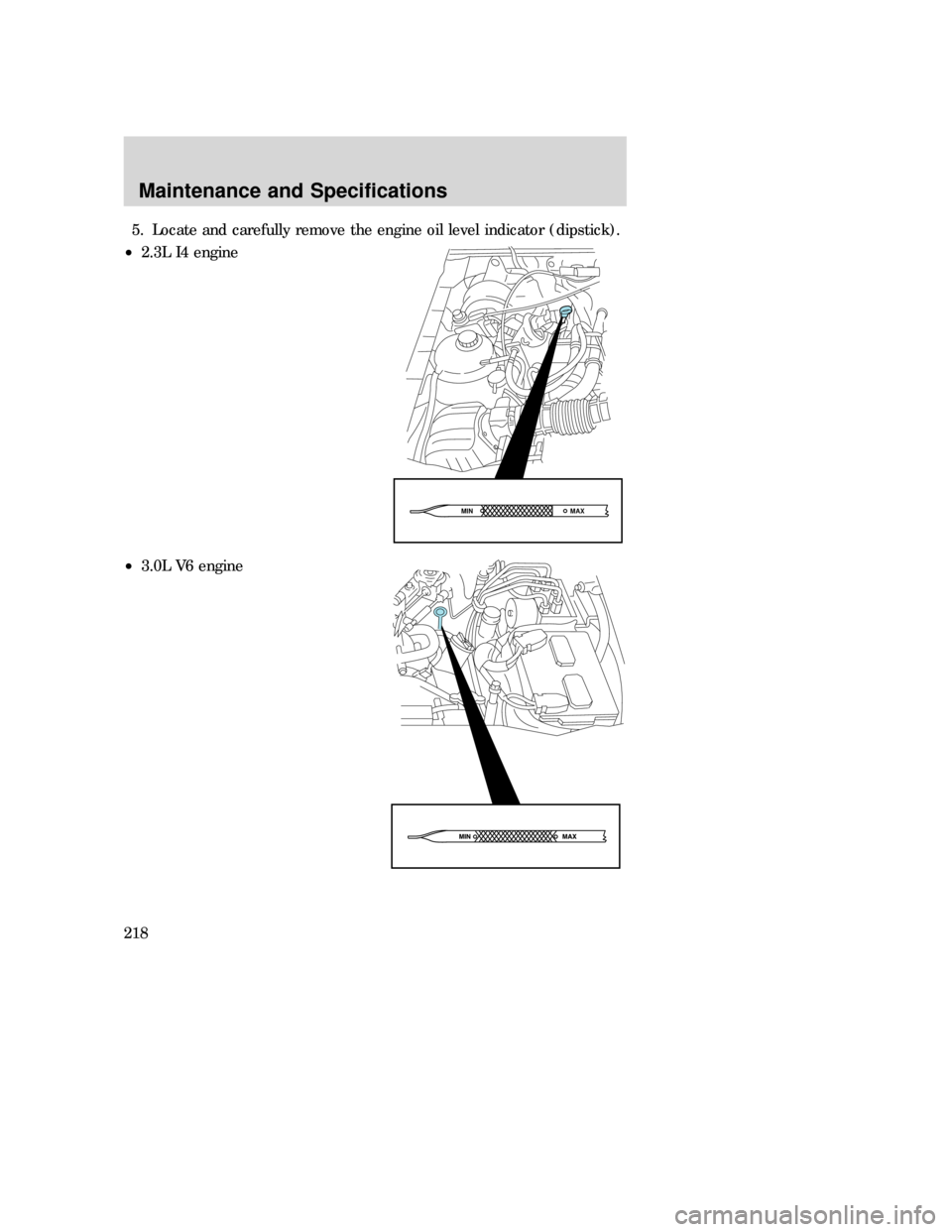 Maintenance and Specifications

5. Locate and carefully remove the engine oil level indicator (dipstick).

• 2.3L I4 engine

MIN MAX

• 3.0L V6 engine

MIN MAX

218

carmanualsonline.info