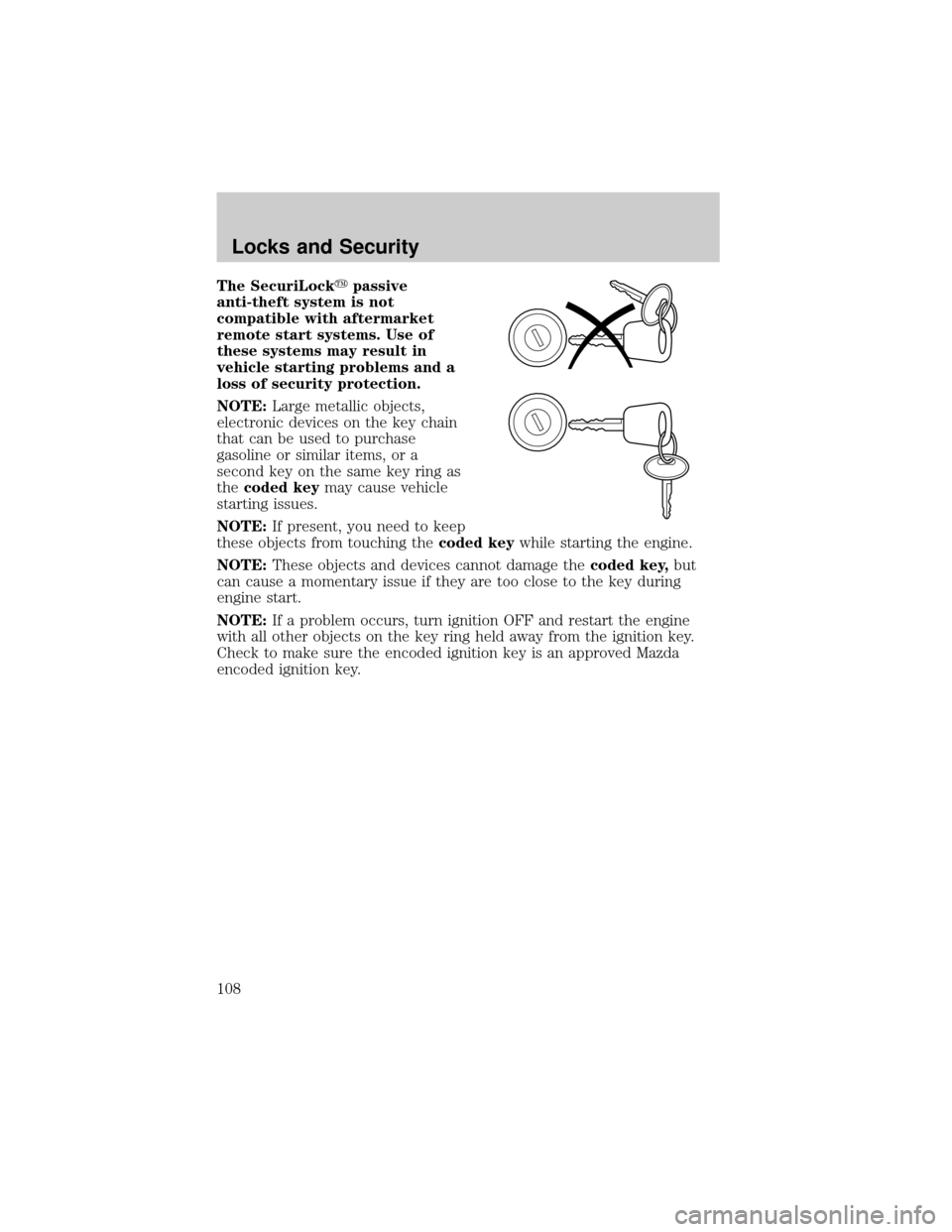 Locks and Security

The SecuriLock™ passive anti-theft system is not compatible with aftermarket remote start systems. Use of these systems may result in vehicle starting problems and a loss of security protection.

NOTE: Large metallic objects, electronic devices on the key chain that can be used to purchase gasoline or similar items, or a second key on the same key ring as the coded key may cause vehicle starting issues.

NOTE: If present, you need to keep these objects from touching the coded key while starting the engine.

NOTE: These objects and devices cannot damage the coded key, but can cause a momentary issue if they are too close to the key during engine start.

NOTE: If a problem occurs, turn ignition OFF and restart the engine with all other objects on the key ring held away from the ignition key. Check to make sure the encoded ignition key is an approved Mazda encoded ignition key.

108

carmanualsonline.info