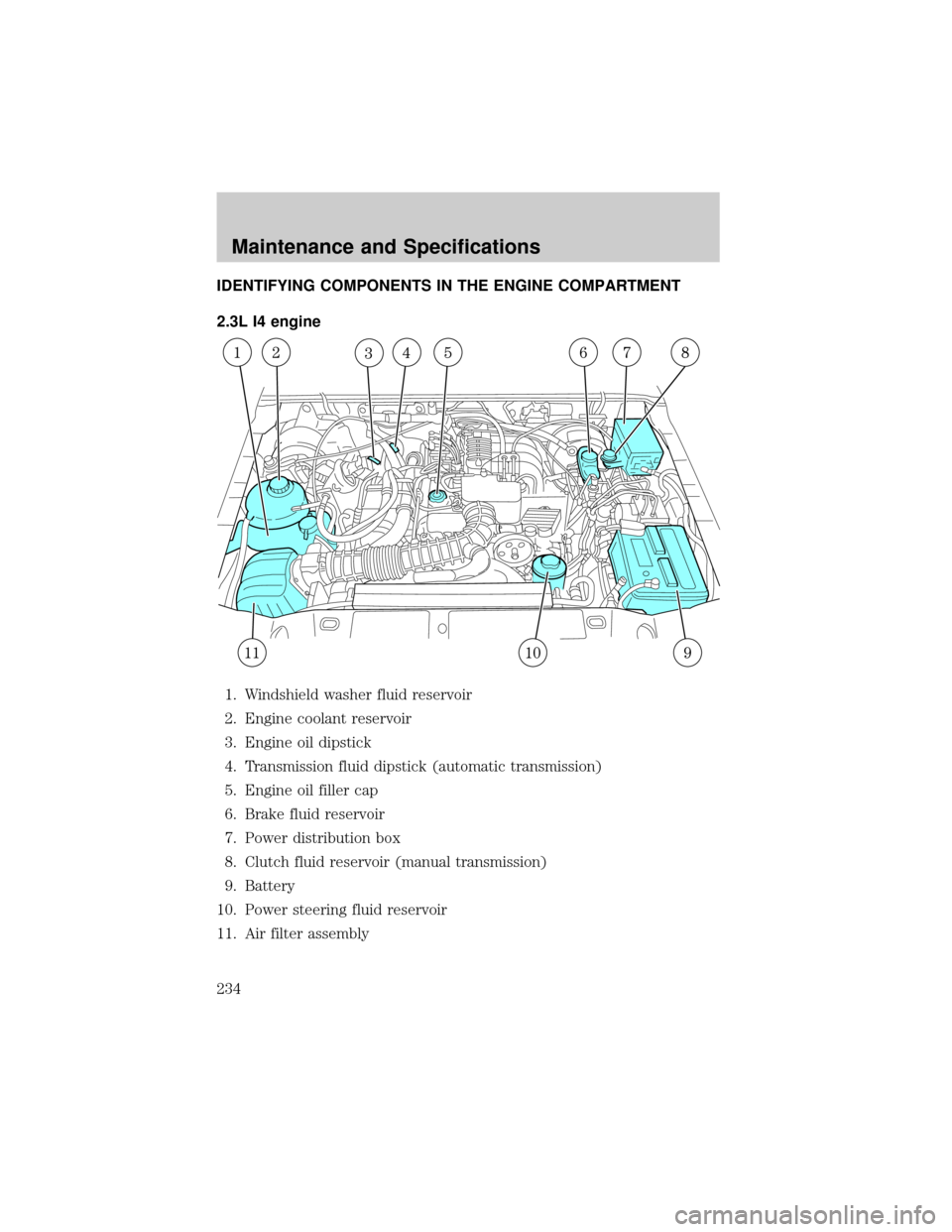 Maintenance and Specifications

IDENTIFYING COMPONENTS IN THE ENGINE COMPARTMENT

2.3L I4 engine

1 2 3 4 5 6 7 8

11 10 9

1. Windshield washer fluid reservoir
2. Engine coolant reservoir
3. Engine oil dipstick
4. Transmission fluid dipstick (automatic transmission)
5. Engine oil filler cap
6. Brake fluid reservoir
7. Power distribution box
8. Clutch fluid reservoir (manual transmission)
9. Battery
10. Power steering fluid reservoir
11. Air filter assembly

234

carmanualsonline.info