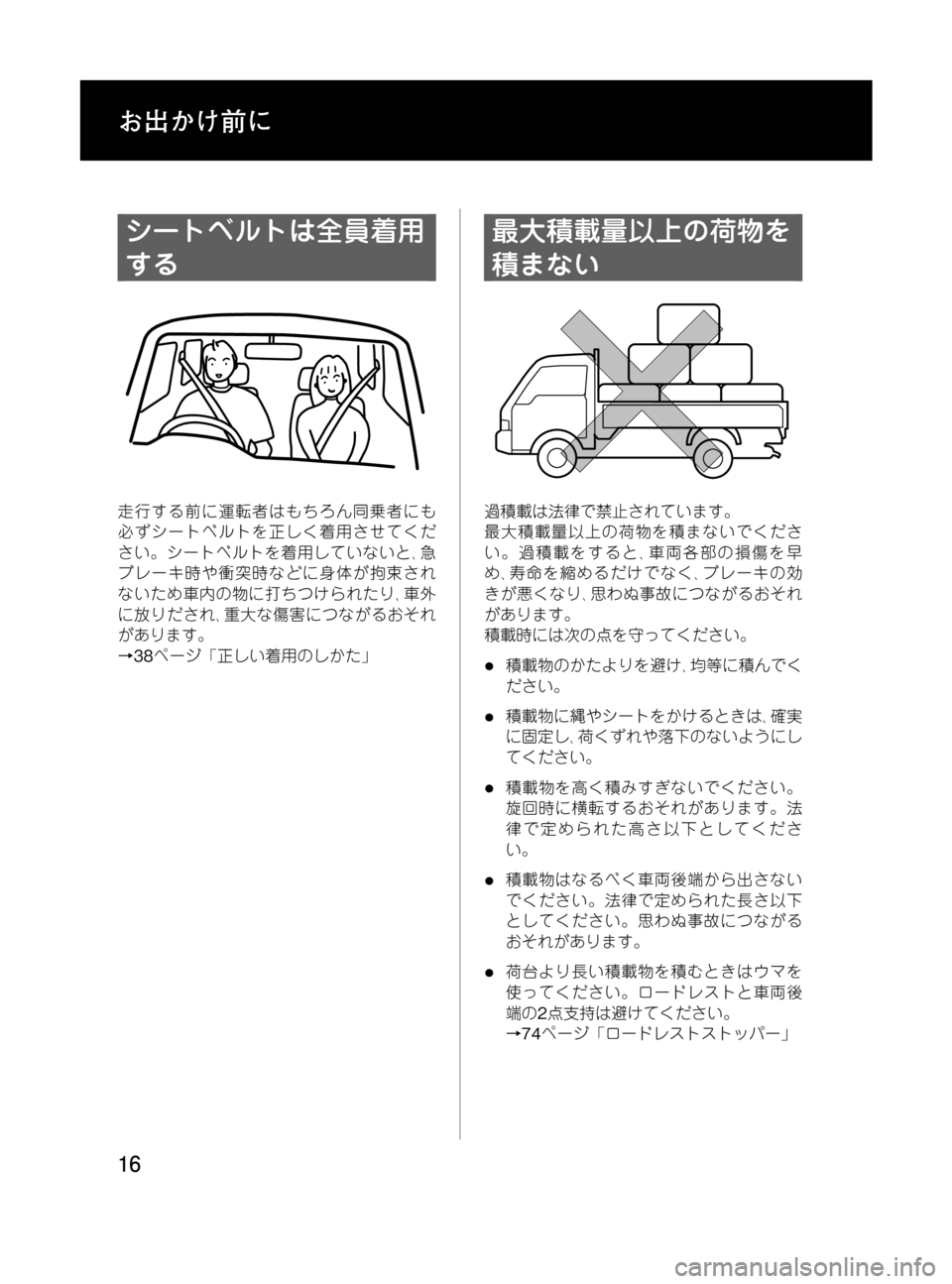 お出かけ前に

シートベルトは全員着用する

走行する前に運転者はもちろん同乗者にも必ずシートベルトを正しく着用させてください。シートベルトを着用していないと、急ブレーキ時や衝突時などに身体が拘束されないため車内の物に打ちつけられたり、車外に放りだされ、重大な傷害につながるおそれがあります。
→38ページ「正しい着用のしかた」

最大積載量以上の荷物を積まない

過積載は法律で禁止されています。
最大積載量以上の荷物を積まないでください。過積載をすると、車両各部の損傷を早め、寿命を縮めるだけでなく、ブレーキの効きが悪くなり、思わぬ事故につながるおそれがあります。
積載時には次の点を守ってください。

● 積載物のかたよりを避け、均等に積んでください。

● 積載物に縄やシートをかけるときは、確実に固定し、荷くずれや落下のないようにしてください。

● 積載物を高く積みすぎないでください。旋回時に横転するおそれがあります。法律で定められた高さ以下としてください。

● 積載物はなるべく車両後端から出さないでください。法律で定められた長さ以下としてください。思わぬ事故につながるおそれがあります。

● 荷台より長い積載物を積むときはウマを使ってください。ロードレストと車両後端の2点支持は避けてください。
→74ページ「ロードレストストッパー」

16

carmanualsonline.info