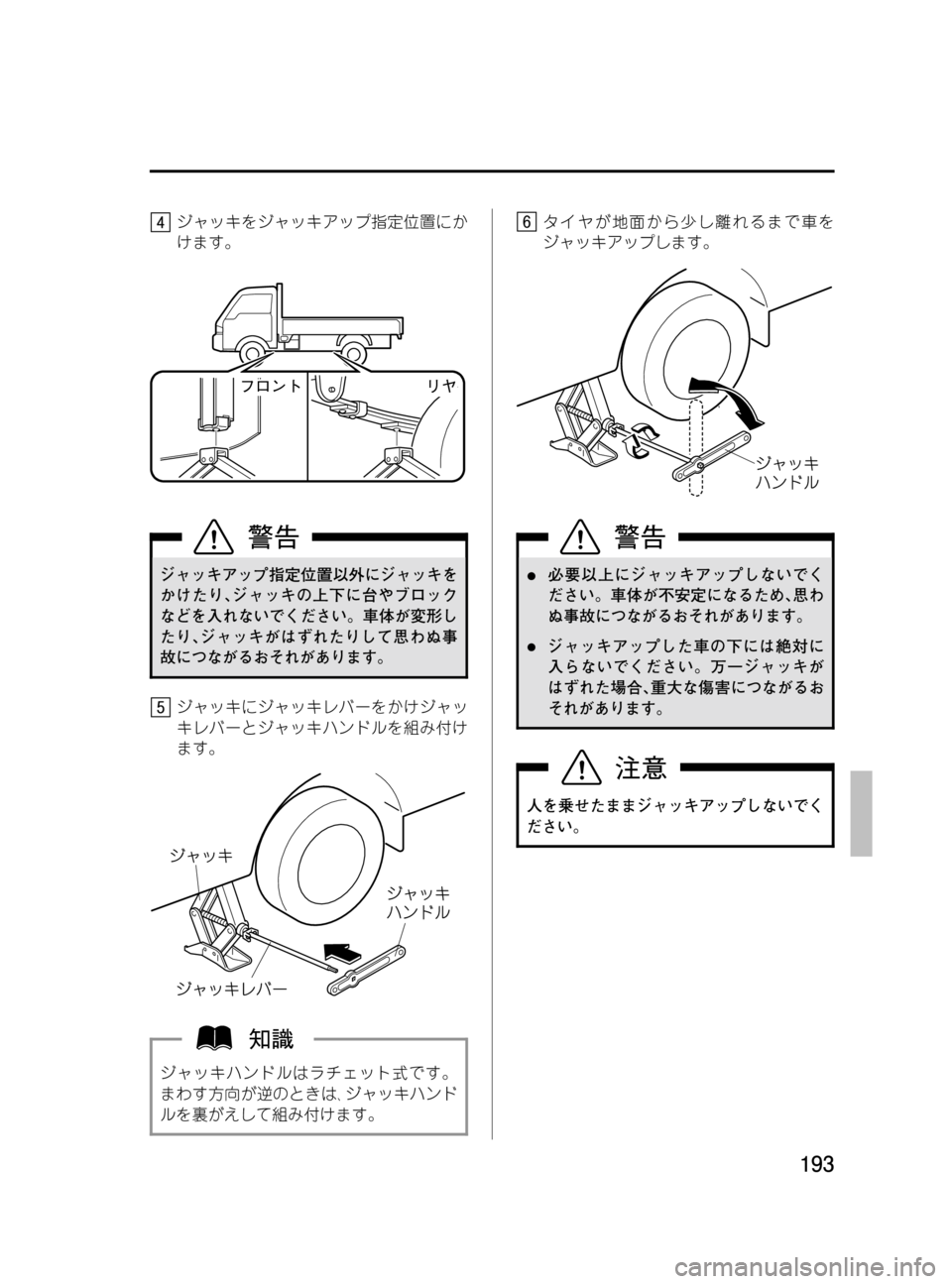 4 ジャッキをジャッキアップ指定位置にかけます。

フロント

リヤ

警告

ジャッキアップ指定位置以外にジャッキをかけたり、ジャッキの上下に台やブロックなどを入れないでください。車体が変形したり、ジャッキがはずれたりして思わぬ事故につながるおそれがあります。

5 ジャッキにジャッキレバーをかけジャッキレバーとジャッキハンドルを組み付けます。

ジャッキ

ジャッキハンドル

ジャッキレバー

知識

ジャッキハンドルはラチェット式です。まわす方向が逆のときは、ジャッキハンドルを裏がえして組み付けます。

6 タイヤが地面から少し離れるまで車をジャッキアップします。

ジャッキハンドル

警告

● 必要以上にジャッキアップしないでください。車体が不安定になるため、思わぬ事故につながるおそれがあります。

● ジャッキアップした車の下には絶対に入らないでください。万一ジャッキがはずれた場合、重大な傷害につながるおそれがあります。

注意

人を乗せたままジャッキアップしないでください。

193

carmanualsonline.info