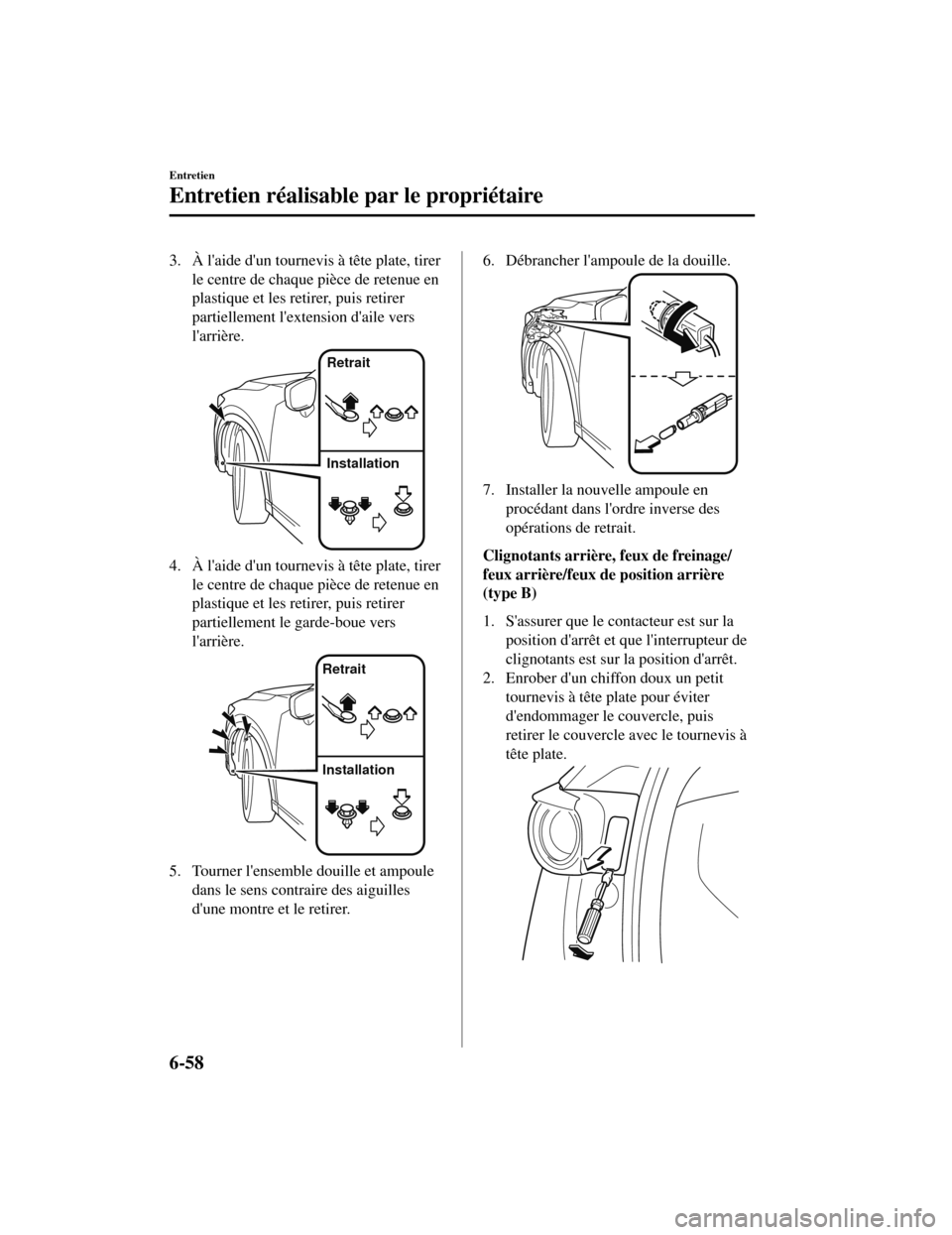 Entretien

Entretien réalisable par le propriétaire

3. À l'aide d'un tournevis à tête plate, tirer le centre de chaque pièce de retenue en plastique et les retirer, puis retirer partiellement l'extension d'aile vers l'arrière.

Retrait

Installation

4. À l'aide d'un tournevis à tête plate, tirer le centre de chaque pièce de retenue en plastique et les retirer, puis retirer partiellement le garde-boue vers l'arrière.

Retrait

Installation

5. Tourner l'ensemble douille et ampoule dans le sens contraire des aiguilles d'une montre et le retirer.

6. Débrancher l'ampoule de la douille.

7. Installer la nouvelle ampoule en procédant dans l'ordre inverse des opérations de retrait.

Clignotants arrière, feux de freinage/ feux arrière/feux de position arrière (type B)

1. S'assurer que le contacteur est sur la position d'arrêt et que l'interrupteur de clignotants est sur la position d'arrêt.
2. Enrober d'un chiffon doux un petit tournevis à tête plate pour éviter d'endommager le couvercle, puis retirer le couvercle avec le tournevis à tête plate.

6-58

carmanualsonline.info