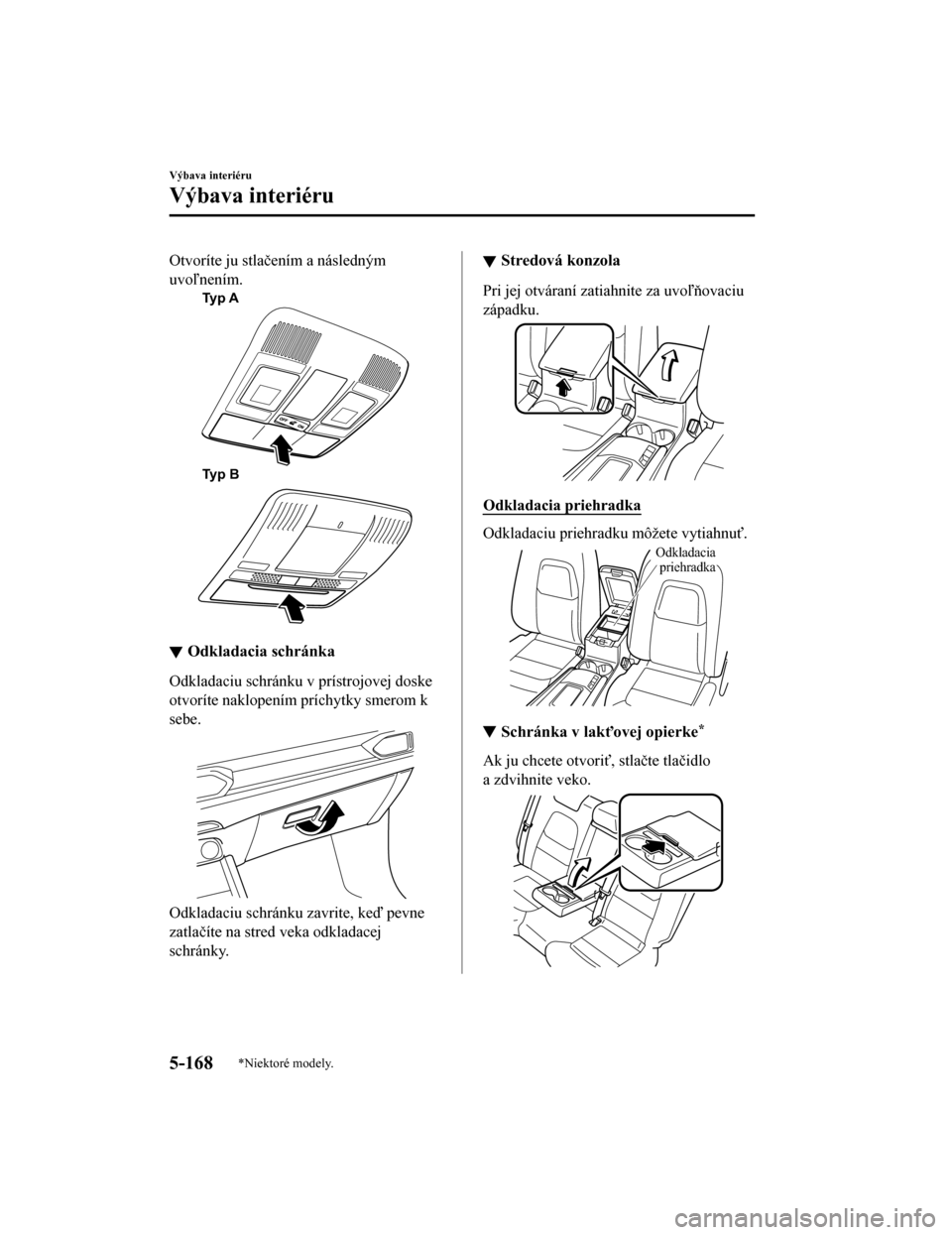 Výbava interiéru

Výbava interiéru

Otvoríte ju stlačením a následným uvoľnením.

Typ A

Typ B

▼ Odkladacia schránka

Odkladaciu schránku v prístrojovej doske otvoríte naklopením príchytky smerom k sebe.

Odkladaciu schránku zavrite, keď pevne zatlačíte na stred veka odkladacej schránky.

▼ Stredová konzola

Pri jej otváraní zatiahnite za uvoľňovaciu západku.

Odkladacia priehradka

Odkladaciu priehradku môžete vytiahnuť.

Odkladacia priehradka

▼ Schránka v lakťovej opierke*

Ak ju chcete otvoriť, stlačte tlačidlo a zdvihnite veko.

5-168 *Niektoré modely.

carmanualsonline.info