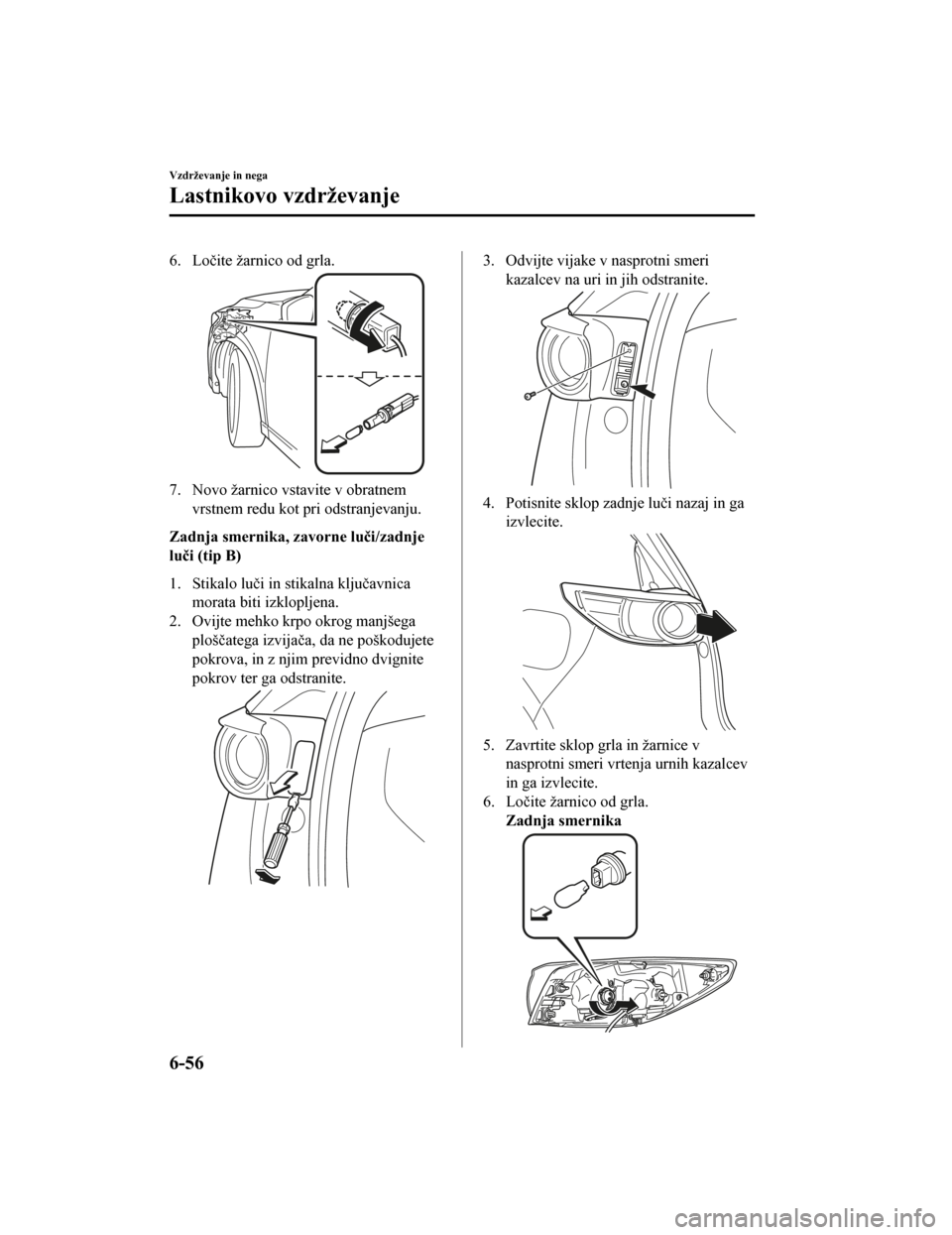 Vzdrževanje in nega

Lastnikovo vzdrževanje

6. Ločite žarnico od grla.

7. Novo žarnico vstavite v obratnem vrstnem redu kot pri odstranjevanju.

Zadnja smernika, zavorne luči/zadnje luči (tip B)

1. Stikalo luči in stikalna ključavnica morata biti izklopljena.
2. Ovijte mehko krpo okrog manjšega ploščatega izvijača, da ne poškodujete pokrova, in z njim previdno dvignite pokrov ter ga odstranite.

3. Odvijte vijake v nasprotni smeri kazalcev na uri in jih odstranite.

4. Potisnite sklop zadnje luči nazaj in ga izvlecite.

5. Zavrtite sklop grla in žarnice v nasprotni smeri vrtenja urnih kazalcev in ga izvlecite.
6. Ločite žarnico od grla.
Zadnja smernika

6-56

carmanualsonline.info