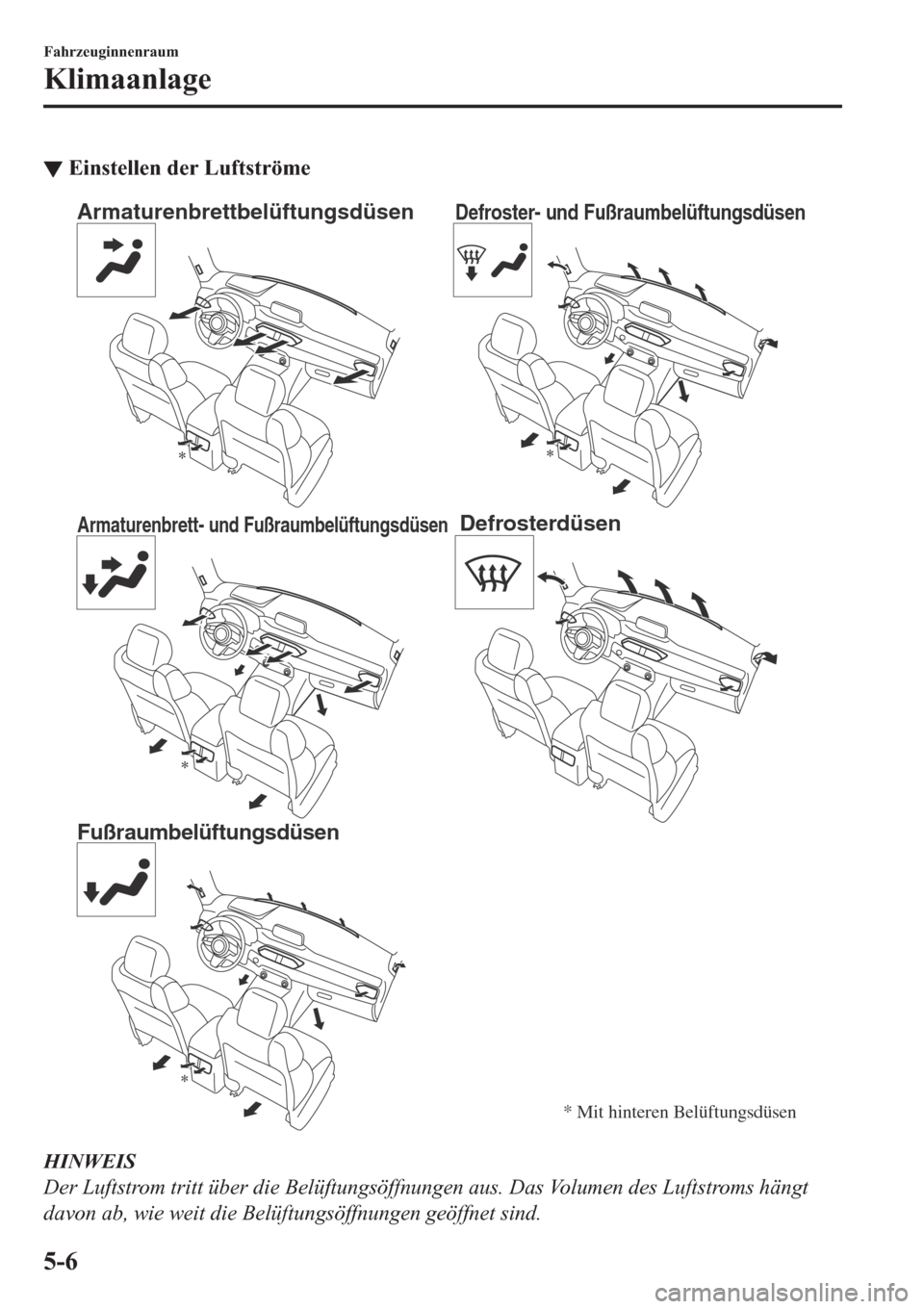 Fahrzeuginnenraum
Klimaanlage

▼Einstellen der Luftströme

Armaturenbrettbelüftungsdüsen

*

Defroster- und Fußraumbelüftungsdüsen

*

Armaturenbrett- und Fußraumbelüftungsdüsen

*

Defrosterdüsen

Fußraumbelüftungsdüsen

*

* Mit hinteren Belüftungsdüsen

HINWEIS
Der Luftstrom tritt über die Belüftungsöffnungen aus. Das Volumen des Luftstroms hängt davon ab, wie weit die Belüftungsöffnungen geöffnet sind.

5-6

carmanualsonline.info