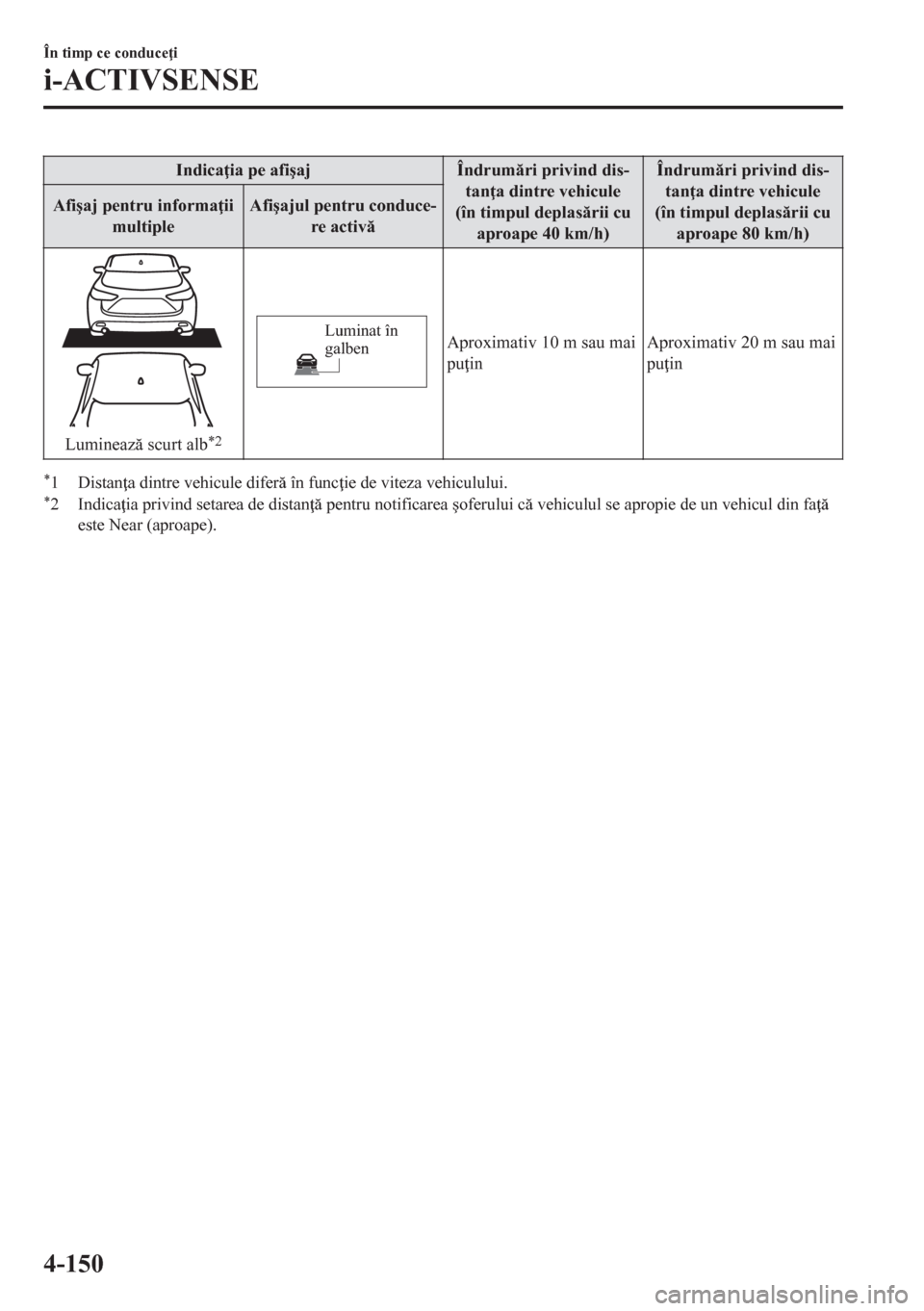 În timp ce conduceţi

i-ACTIVSENSE

| Indicaţia pe afişaj | | Îndrumări privind distanţa dintre vehicule (în timpul deplasării cu aproape 40 km/h) | Îndrumări privind distanţa dintre vehicule (în timpul deplasării cu aproape 80 km/h) |
|---|---|---|---|
| Afişaj pentru informaţii multiple | Afişajul pentru conducere activă | | |
| Luminează scurt alb$^{*2}$ | Luminat în galben | Aproximativ 10 m sau mai puţin | Aproximativ 20 m sau mai puţin |

$^{*}$1 Distanţa dintre vehicule diferă în funcţie de viteza vehiculului.
$^{*}$2 Indicaţia privind setarea de distanţă pentru notificarea şoferului că vehiculul se apropie de un vehicul din faţă este Near (aproape).

4-150

carmanualsonline.info