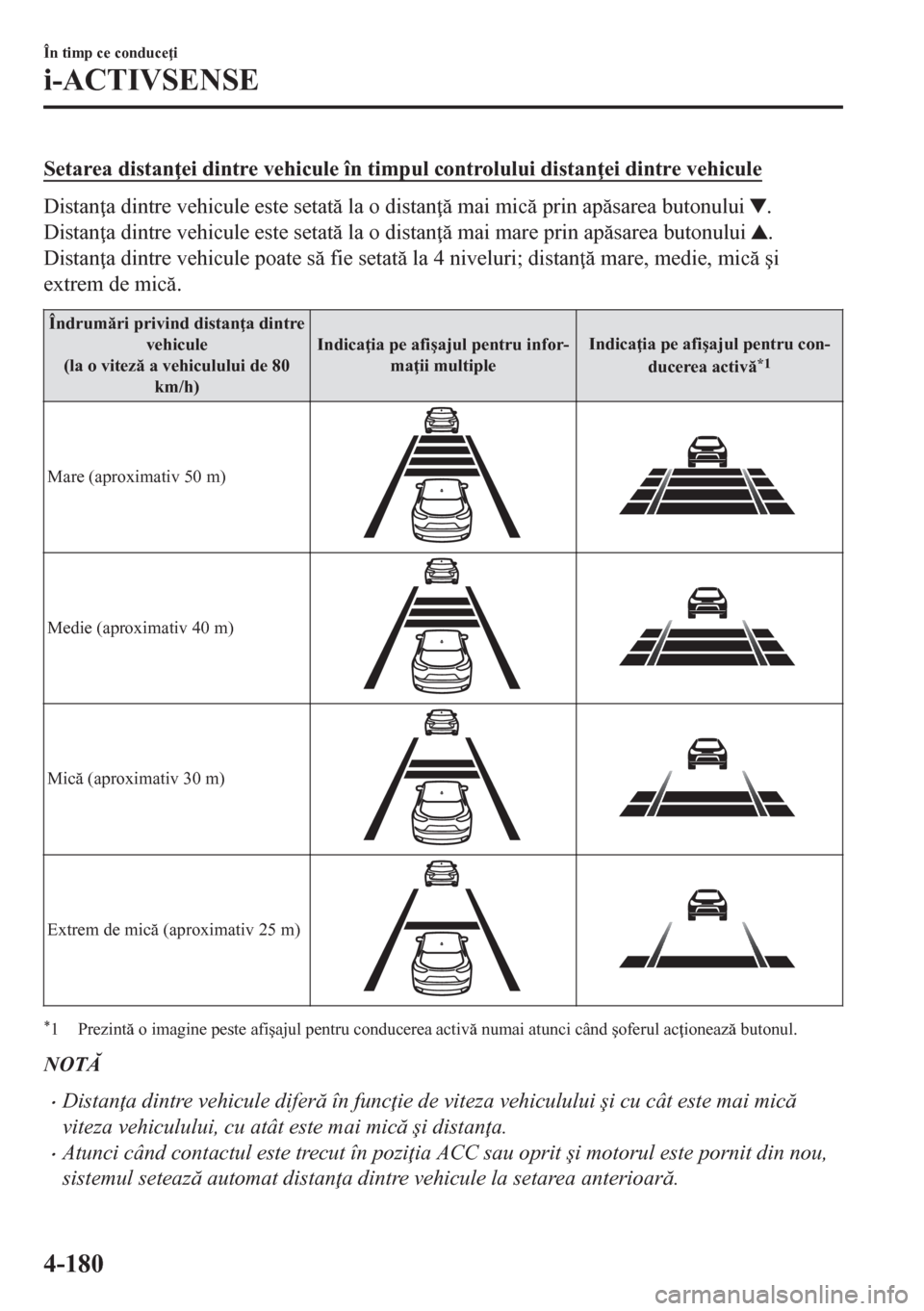 În timp ce conduceţi

i-ACTIVSENSE

Setarea distanţei dintre vehicule în timpul controlului distanţei dintre vehicule

Distanţa dintre vehicule este setată la o distanţă mai mică prin apăsarea butonului ▼. Distanţa dintre vehicule este setată la o distanţă mai mare prin apăsarea butonului ▲. Distanţa dintre vehicule poate să fie setată la 4 niveluri; distanţă mare, medie, mică şi extrem de mică.

| Îndrumări privind distanţa dintre vehicule (la o viteză a vehiculului de 80 km/h) | Indicaţia pe afişajul pentru informaţii multiple | Indicaţia pe afişajul pentru conducerea activă$^{*1}$ |
|---|---|---|
| Mare (aproximativ 50 m) | | |
| Medie (aproximativ 40 m) | | |
| Mică (aproximativ 30 m) | | |
| Extrem de mică (aproximativ 25 m) | | |

$^{*}$1 Prezintă o imagine peste afişajul pentru conducerea activă numai atunci când şoferul acţionează butonul.

NOTĂ

· Distanţa dintre vehicule diferă în funcţie de viteza vehiculului şi cu cât este mai mică viteza vehiculului, cu atât este mai mică şi distanţa.
· Atunci când contactul este trecut în poziţia ACC sau oprit şi motorul este pornit din nou, sistemul setează automat distanţa dintre vehicule la setarea anterioară.

4-180

carmanualsonline.info