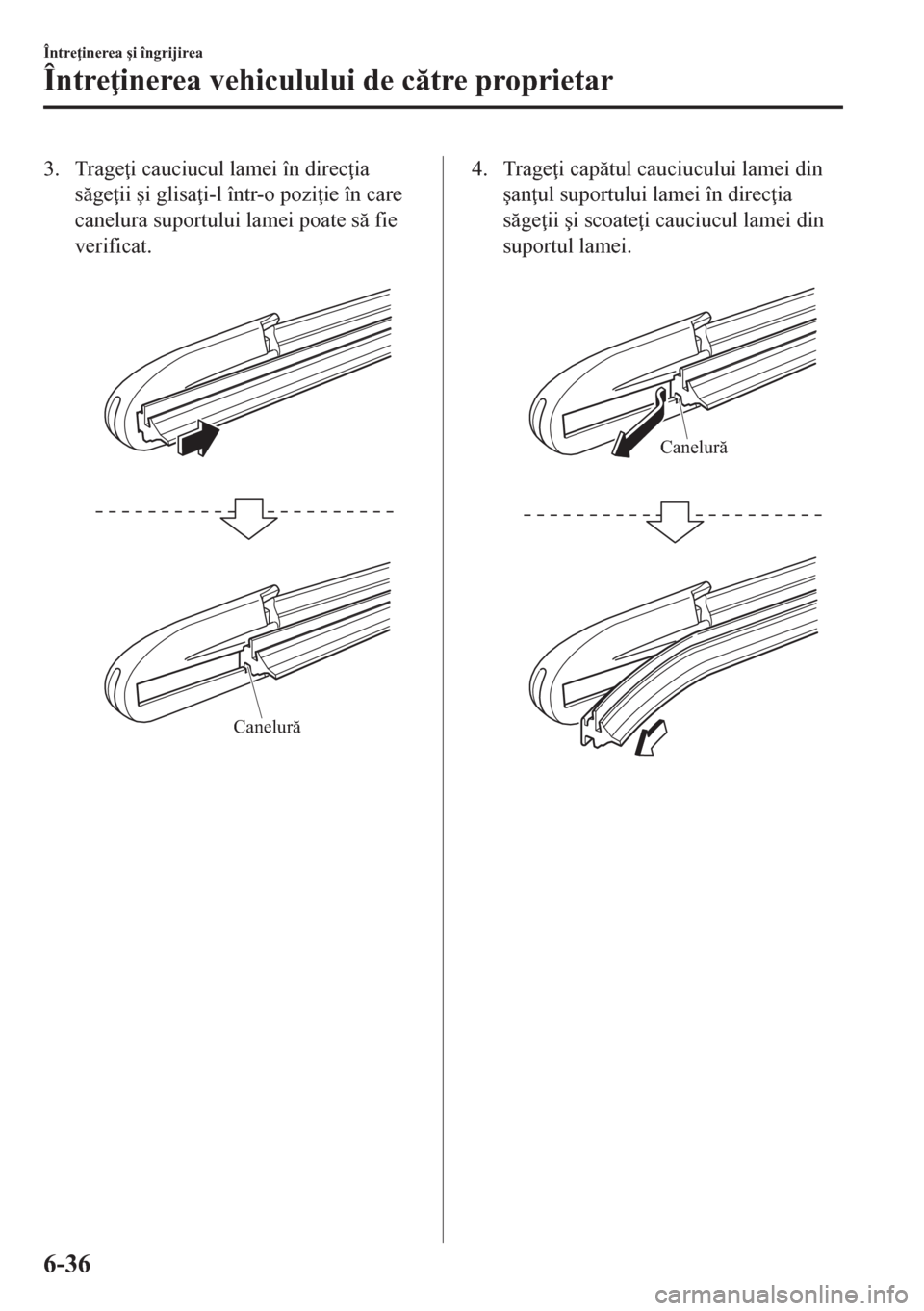 Întreţinerea şi îngrijirea

Întreţinerea vehiculului de către proprietar

3. Trageţi cauciucul lamei în direcţia săgeţii şi glisaţi-l într-o poziţie în care canelura suportului lamei poate să fie verificat.

Canelură

4. Trageţi capătul cauciucului lamei din şanţul suportului lamei în direcţia săgeţii şi scoateţi cauciucul lamei din suportul lamei.

Canelură

6-36

carmanualsonline.info