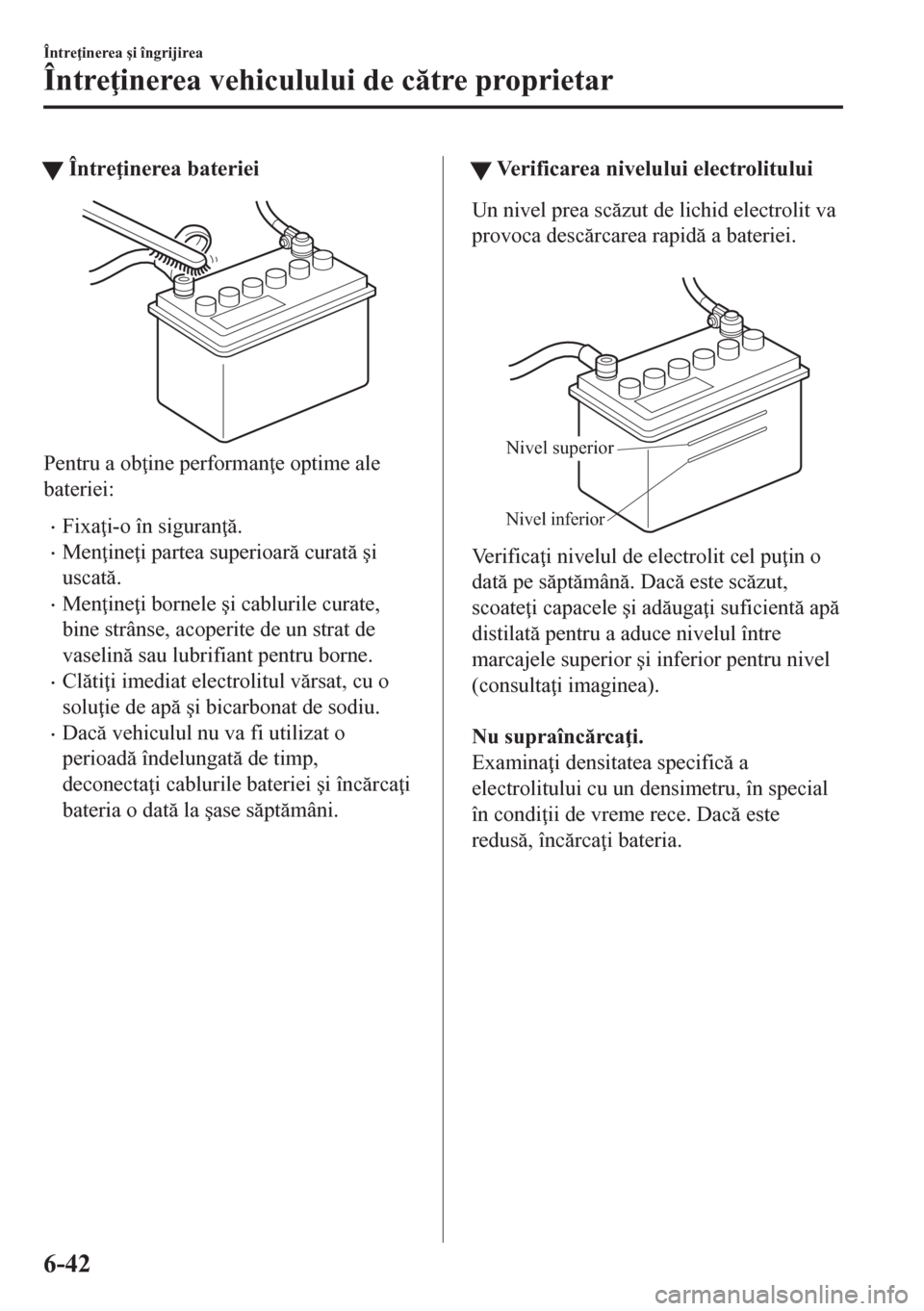 Întreţinerea şi îngrijirea

Întreţinerea vehiculului de către proprietar

▼ Întreţinerea bateriei

Pentru a obţine performanţe optime ale bateriei:

· Fixaţi-o în siguranţă.
· Menţineţi partea superioară curată şi uscată.
· Menţineţi bornele şi cablurile curate, bine strânse, acoperite de un strat de vaselină sau lubrifiant pentru borne.
· Clătiţi imediat electrolitul vărsat, cu o soluţie de apă şi bicarbonat de sodiu.
· Dacă vehiculul nu va fi utilizat o perioadă îndelungată de timp, deconectaţi cablurile bateriei şi încărcaţi bateria o dată la şase săptămâni.

▼ Verificarea nivelului electrolitului

Un nivel prea scăzut de lichid electrolit va provoca descărcarea rapidă a bateriei.

Nivel superior

Nivel inferior

Verificaţi nivelul de electrolit cel puţin o dată pe săptămână. Dacă este scăzut, scoateţi capacele şi adăugaţi suficientă apă distilată pentru a aduce nivelul între marcajele superior şi inferior pentru nivel (consultaţi imaginea).

Nu supraîncărcaţi.
Examinaţi densitatea specifică a electrolitului cu un densimetru, în special în condiţii de vreme rece. Dacă este redusă, încărcaţi bateria.

6-42

carmanualsonline.info