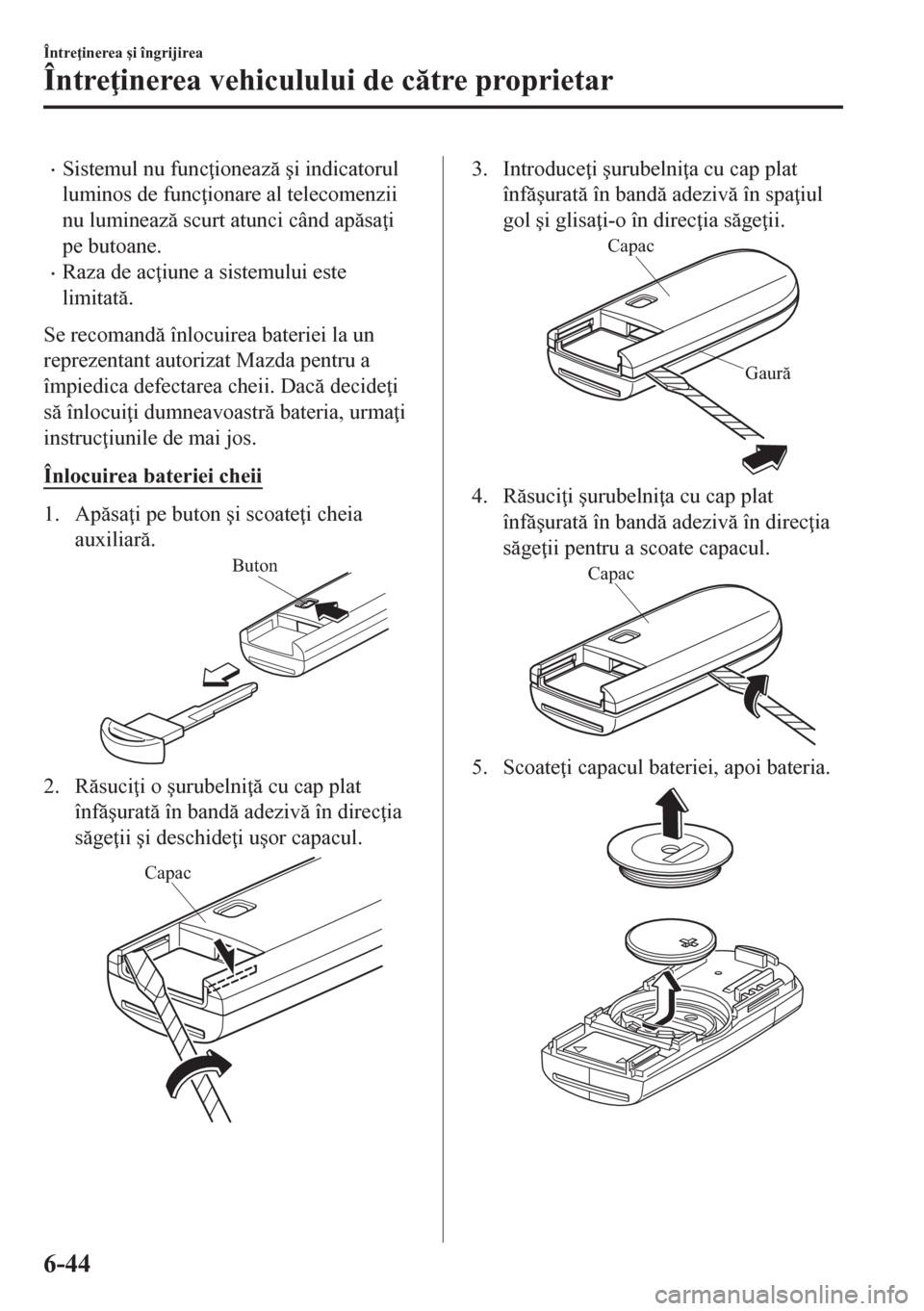 Întreţinerea şi îngrijirea

Întreţinerea vehiculului de către proprietar

· Sistemul nu funcţionează şi indicatorul luminos de funcţionare al telecomenzii nu luminează scurt atunci când apăsaţi pe butoane.
· Raza de acţiune a sistemului este limitată.

Se recomandă înlocuirea bateriei la un reprezentant autorizat Mazda pentru a împiedica defectarea cheii. Dacă decideţi să înlocuiţi dumneavoastră bateria, urmaţi instrucţiunile de mai jos.

Înlocuirea bateriei cheii

1. Apăsaţi pe buton şi scoateţi cheia auxiliară.

Buton

2. Răsuciţi o şurubelniţă cu cap plat înfăşurată în bandă adezivă în direcţia săgeţii şi deschideţi uşor capacul.

Capac

3. Introduceţi şurubelniţa cu cap plat înfăşurată în bandă adezivă în spaţiul gol şi glisaţi-o în direcţia săgeţii.

Capac

Gaură

4. Răsuciţi şurubelniţa cu cap plat înfăşurată în bandă adezivă în direcţia săgeţii pentru a scoate capacul.

Capac

5. Scoateţi capacul bateriei, apoi bateria.

6-44

carmanualsonline.info