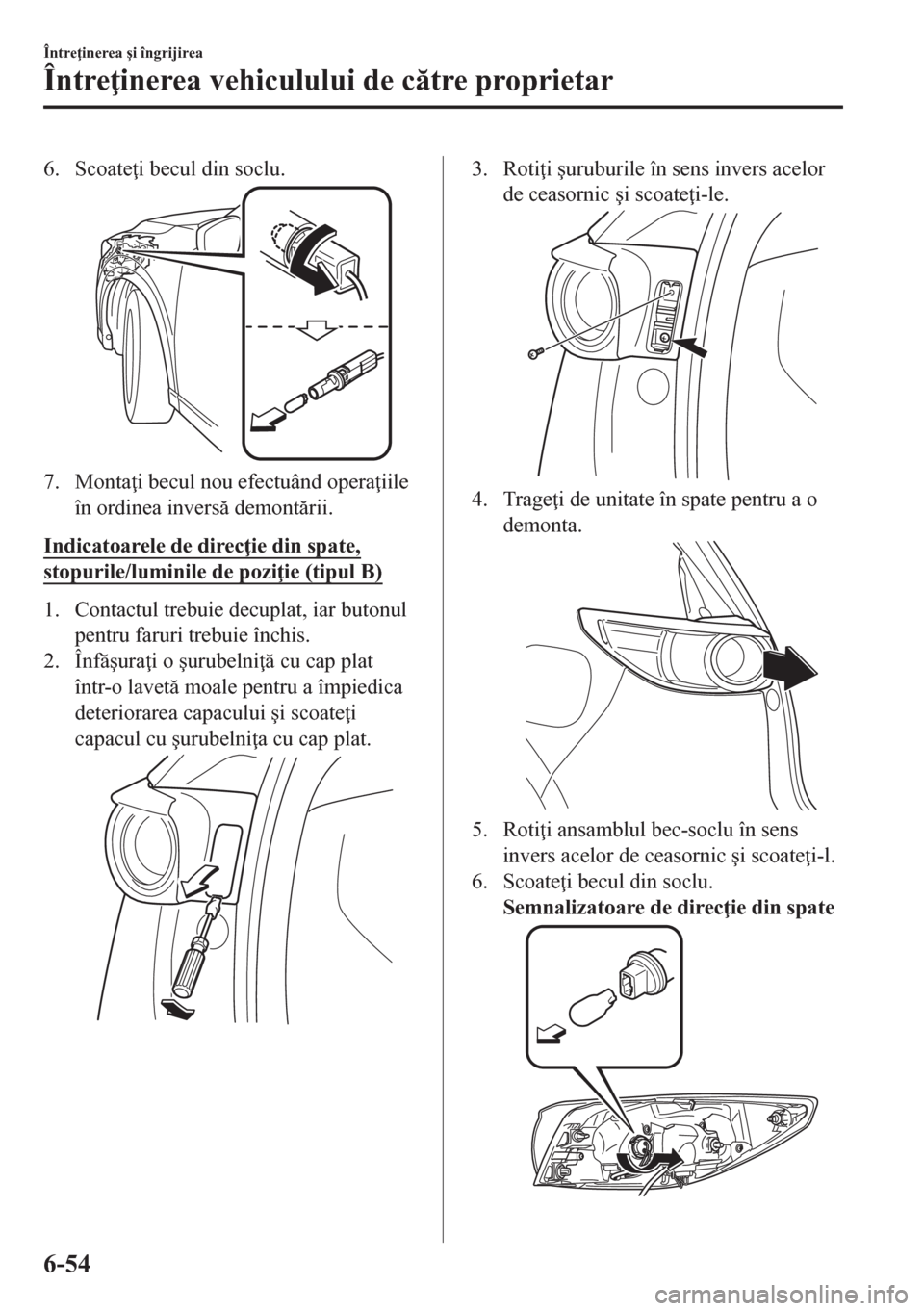 Întreţinerea şi îngrijirea

Întreţinerea vehiculului de către proprietar

6. Scoateţi becul din soclu.

7. Montaţi becul nou efectuând operaţiile în ordinea inversă demontării.

Indicatoarele de direcţie din spate, stopurile/luminile de poziţie (tipul B)

1. Contactul trebuie decuplat, iar butonul pentru faruri trebuie închis.
2. Înfăşuraţi o şurubelniţă cu cap plat într-o lavetă moale pentru a împiedica deteriorarea capacului şi scoateţi capacul cu şurubelniţa cu cap plat.

3. Rotiţi şuruburile în sens invers acelor de ceasornic şi scoateţi-le.

4. Trageţi de unitate în spate pentru a o demonta.

5. Rotiţi ansamblul bec-soclu în sens invers acelor de ceasornic şi scoateţi-l.
6. Scoateţi becul din soclu.
Semnalizatoare de direcţie din spate

6-54

carmanualsonline.info