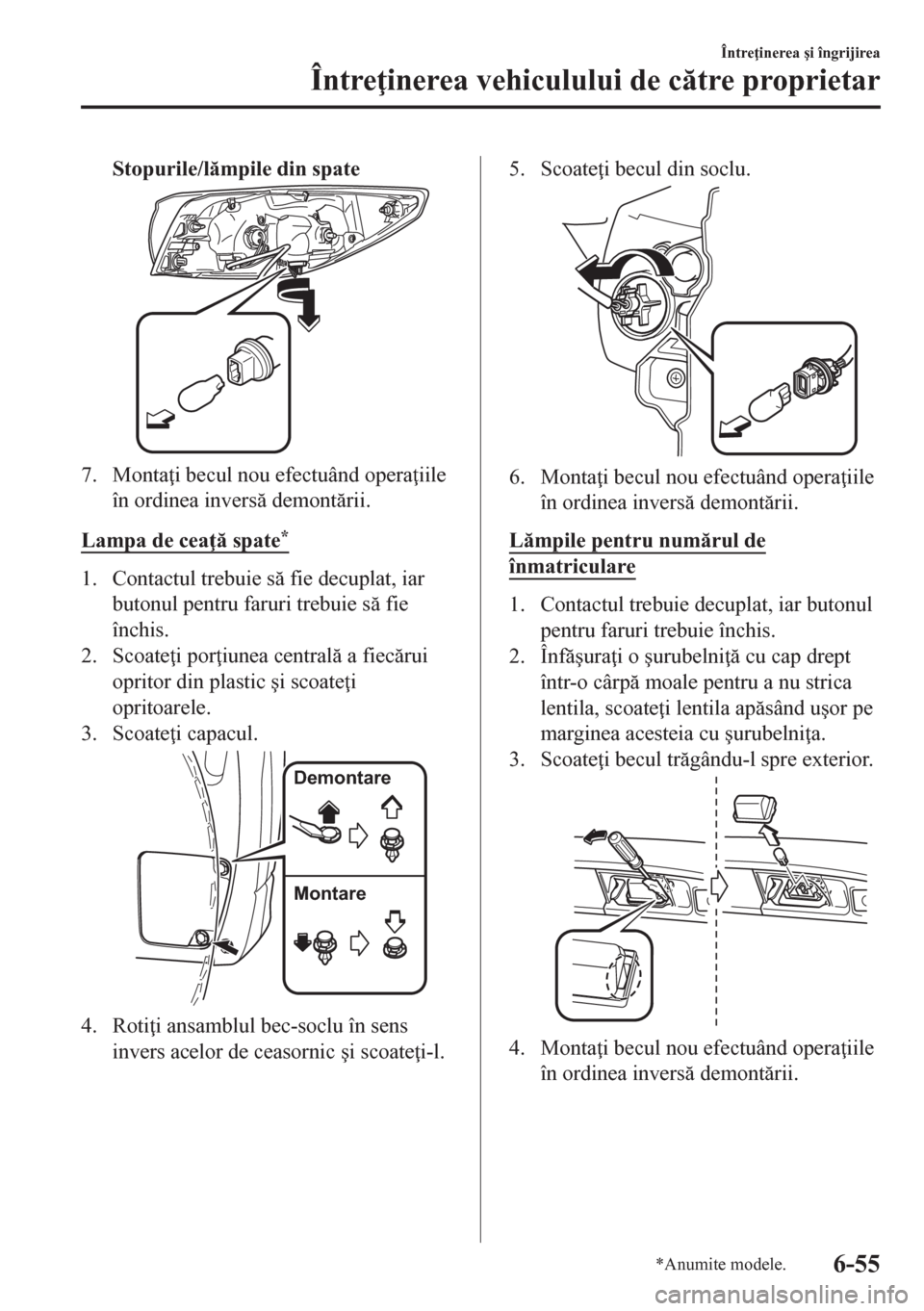 Întreţinerea şi îngrijirea

Întreţinerea vehiculului de către proprietar

Stopurile/lămpile din spate

7. Montaţi becul nou efectuând operaţiile în ordinea inversă demontării.

Lampa de ceaţă spate*

1. Contactul trebuie să fie decuplat, iar butonul pentru faruri trebuie să fie închis.
2. Scoateţi porţiunea centrală a fiecărui opritor din plastic şi scoateţi opritoarele.
3. Scoateţi capacul.

Demontare

Montare

4. Rotiţi ansamblul bec-soclu în sens invers acelor de ceasornic şi scoateţi-l.

5. Scoateţi becul din soclu.

6. Montaţi becul nou efectuând operaţiile în ordinea inversă demontării.

Lămpile pentru numărul de înmatriculare

1. Contactul trebuie decuplat, iar butonul pentru faruri trebuie închis.
2. Înfăşuraţi o şurubelniţă cu cap drept într-o cârpă moale pentru a nu strica lentila, scoateţi lentila apăsând uşor pe marginea acesteia cu şurubelniţa.
3. Scoateţi becul trăgându-l spre exterior.

4. Montaţi becul nou efectuând operaţiile în ordinea inversă demontării.

*Anumite modele.

6-55

carmanualsonline.info