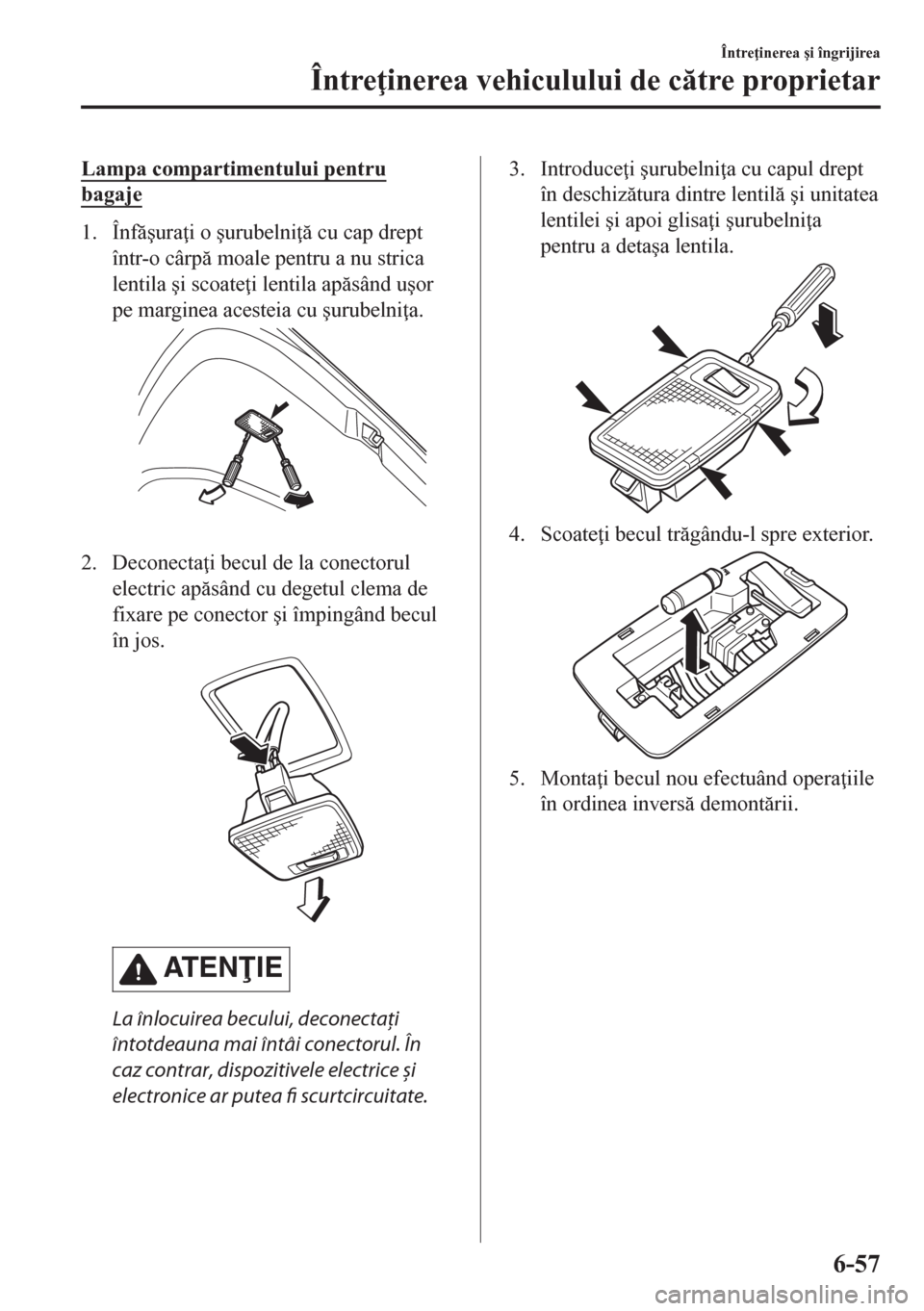 Întreţinerea şi îngrijirea

Întreţinerea vehiculului de către proprietar

Lampa compartimentului pentru bagaje

1. Înfăşuraţi o şurubelniţă cu cap drept într-o cârpă moale pentru a nu strica lentila şi scoateţi lentila apăsând uşor pe marginea acesteia cu şurubelniţa.

2. Deconectaţi becul de la conectorul electric apăsând cu degetul clema de fixare pe conector şi împingând becul în jos.

ATENŢIE

La înlocuirea becului, deconectaţi întotdeauna mai întâi conectorul. În caz contrar, dispozitivele electrice şi electronice ar putea fi scurtcircuitate.

3. Introduceţi şurubelniţa cu capul drept în deschizătura dintre lentilă şi unitatea lentilei şi apoi glisaţi şurubelniţa pentru a detaşa lentila.

4. Scoateţi becul trăgându-l spre exterior.

5. Montaţi becul nou efectuând operaţiile în ordinea inversă demontării.

6-57

carmanualsonline.info