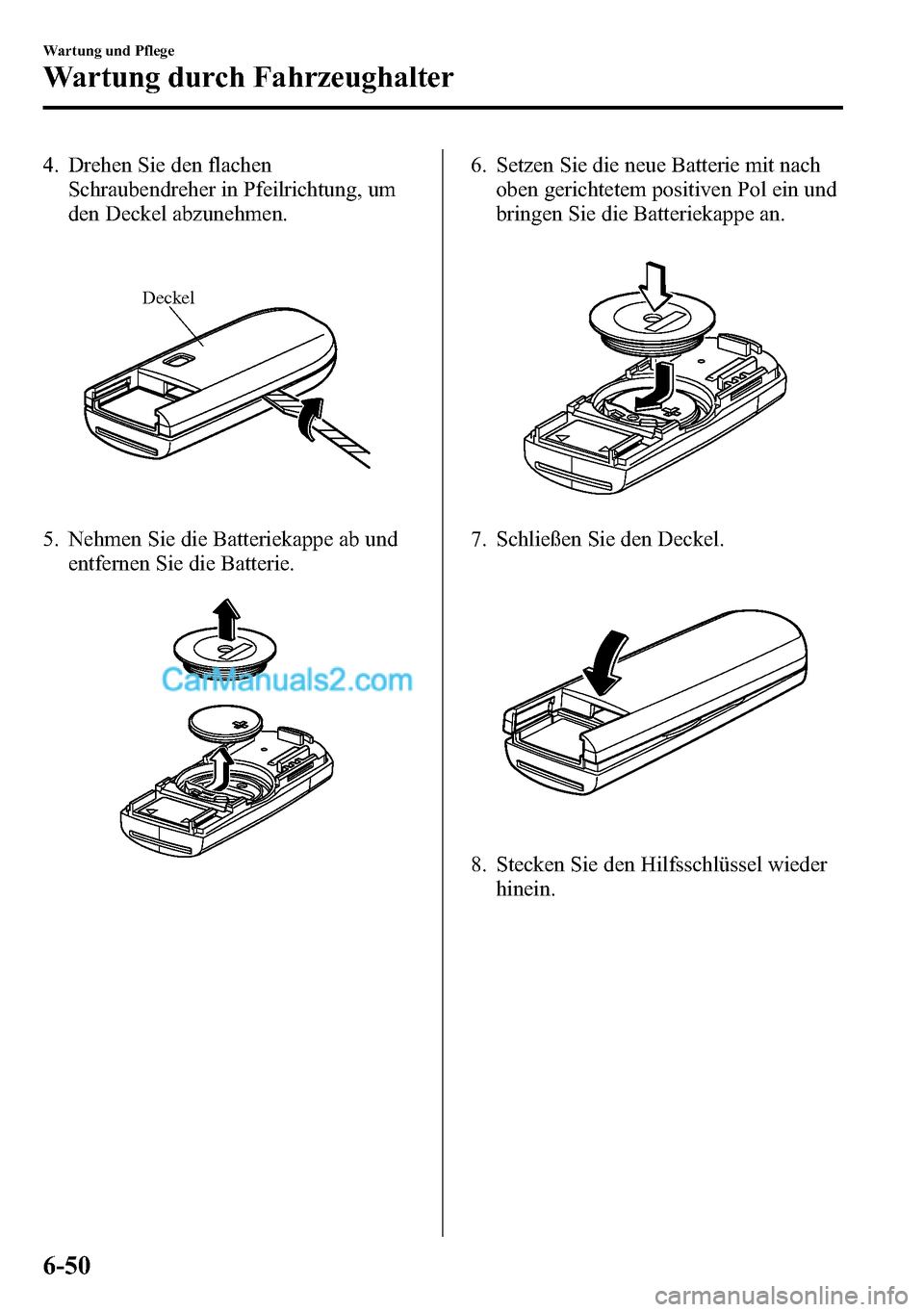 Wartung und Pflege

Wartung durch Fahrzeughalter

4. Drehen Sie den flachen Schraubendreher in Pfeilrichtung, um den Deckel abzunehmen.

Deckel

5. Nehmen Sie die Batteriekappe ab und entfernen Sie die Batterie.

CarManuals2.com

6. Setzen Sie die neue Batterie mit nach oben gerichtetem positiven Pol ein und bringen Sie die Batteriekappe an.

7. Schließen Sie den Deckel.

8. Stecken Sie den Hilfsschlüssel wieder hinein.

6-50

carmanualsonline.info