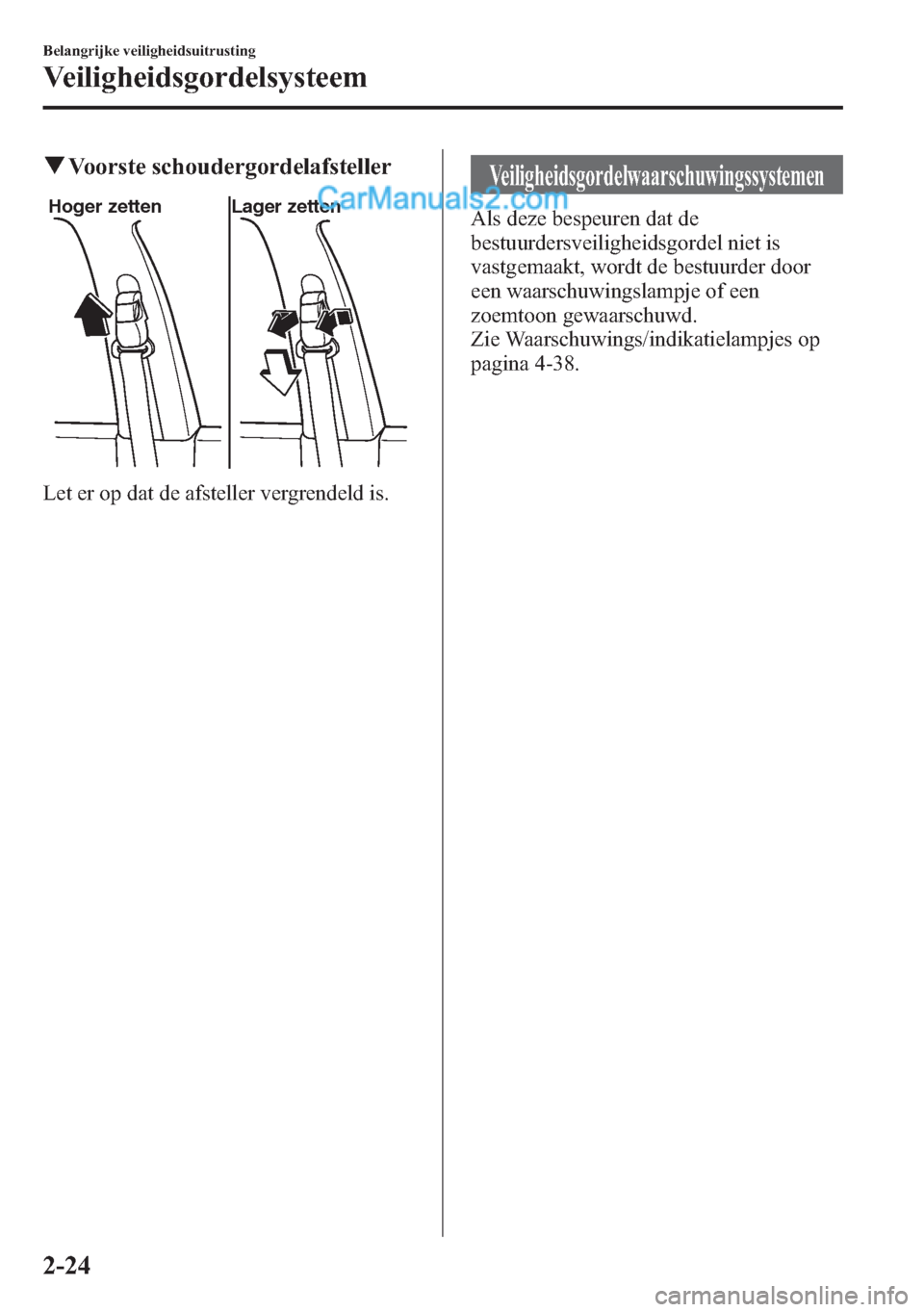 Belangrijke veiligheidsuitrusting

Veiligheidsgordelsysteem

▼Voorste schoudergordelafsteller

Hoger zetten

Lager zetten

CarManuals2.com

Let er op dat de afsteller vergrendeld is.

Veiligheidsgordelwaarschuwingssystemen

Als deze bespeuren dat de bestuurdersveiligheidsgordel niet is vastgemaakt, wordt de bestuurder door een waarschuwingslampje of een zoemtoon gewaarschuwd.
Zie Waarschuwings/indikatielampjes op pagina 4-38.

2-24

carmanualsonline.info