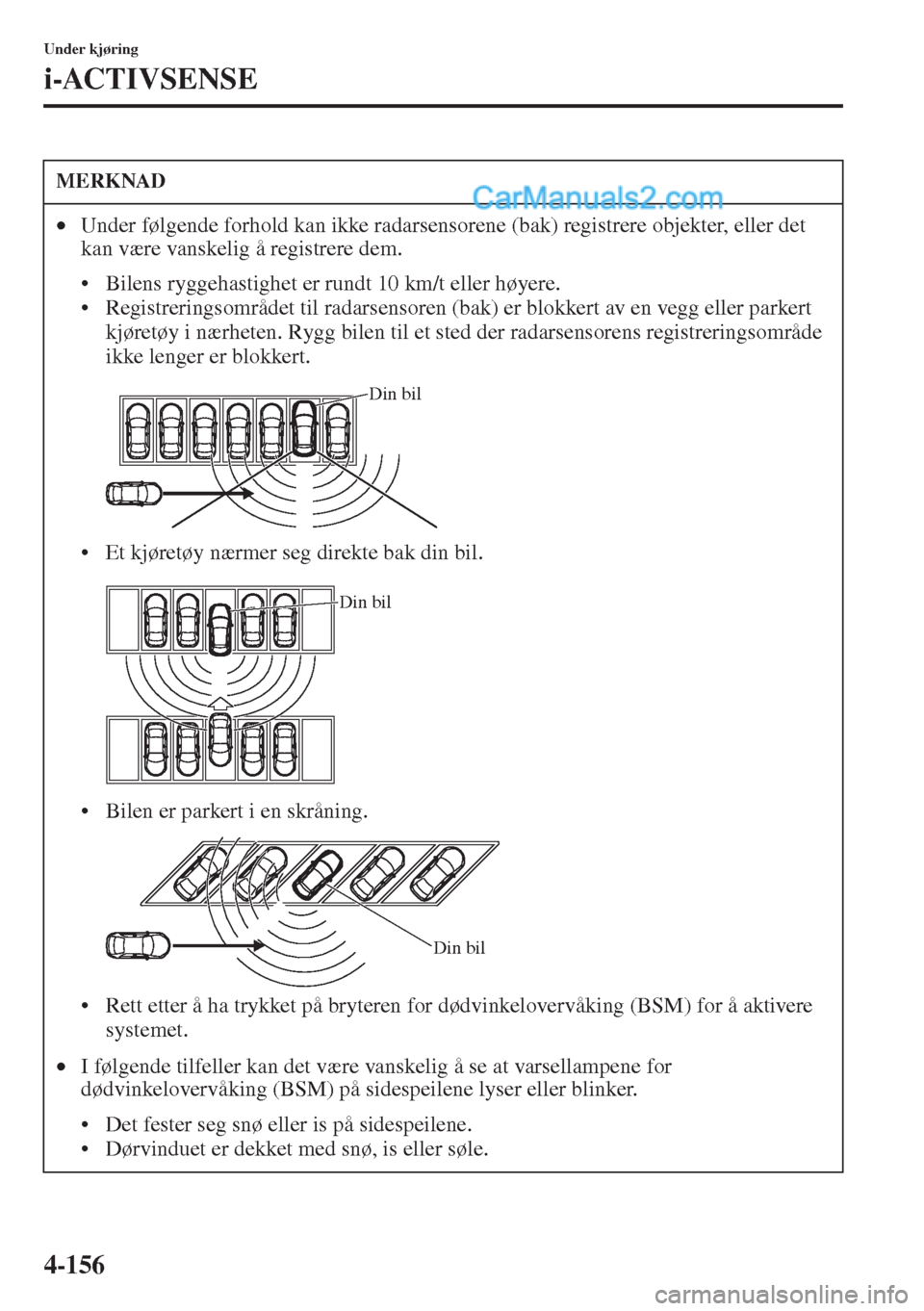 Under kjøring

i-ACTIVSENSE

MERKNAD

CarManuals2.com

• Under følgende forhold kan ikke radarsensorene (bak) registrere objekter, eller det kan være vanskelig å registrere dem.

• Bilens ryggehastighet er rundt 10 km/t eller høyere.
• Registreringsområdet til radarsensoren (bak) er blokkert av en vegg eller parkert kjøretøy i nærheten. Rygg bilen til et sted der radarsensorens registreringsområde ikke lenger er blokkert.

Din bil

• Et kjøretøy nærmer seg direkte bak din bil.

Din bil

• Bilen er parkert i en skråning.

Din bil

• Rett etter å ha trykket på bryteren for dødvinkelovervåking (BSM) for å aktivere systemet.

• I følgende tilfeller kan det være vanskelig å se at varsellampene for dødvinkelovervåking (BSM) på sidespeilene lyser eller blinker.

• Det fester seg snø eller is på sidespeilene.
• Dørvinduet er dekket med snø, is eller søle.

4-156

carmanualsonline.info