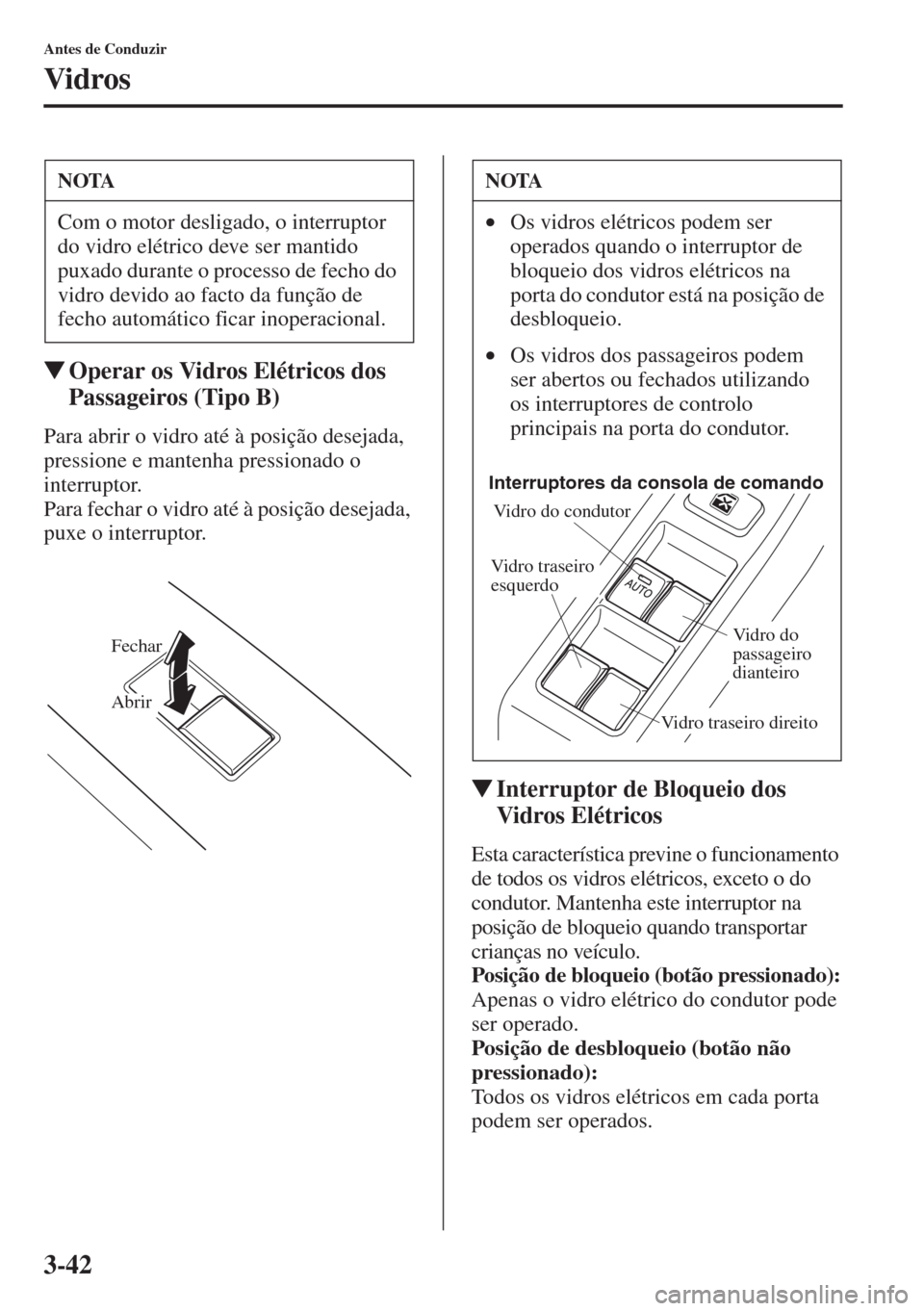 Antes de Conduzir

Vidros

NOTA

Com o motor desligado, o interruptor do vidro elétrico deve ser mantido puxado durante o processo de fecho do vidro devido ao facto da função de fecho automático ficar inoperacional.

▼Operar os Vidros Elétricos dos Passageiros (Tipo B)

Para abrir o vidro até à posição desejada, pressione e mantenha pressionado o interruptor.
Para fechar o vidro até à posição desejada, puxe o interruptor.

Fechar

Abrir

NOTA

• Os vidros elétricos podem ser operados quando o interruptor de bloqueio dos vidros elétricos na porta do condutor está na posição de desbloqueio.

• Os vidros dos passageiros podem ser abertos ou fechados utilizando os interruptores de controlo principais na porta do condutor.

Interruptores da consola de comando

Vidro do condutor

Vidro traseiro esquerdo

AUTO

Vidro do passageiro dianteiro

Vidro traseiro direito

▼Interruptor de Bloqueio dos Vidros Elétricos

Esta característica previne o funcionamento de todos os vidros elétricos, exceto o do condutor. Mantenha este interruptor na posição de bloqueio quando transportar crianças no veículo.
Posição de bloqueio (botão pressionado):
Apenas o vidro elétrico do condutor pode ser operado.
Posição de desbloqueio (botão não pressionado):
Todos os vidros elétricos em cada porta podem ser operados.

3-42

carmanualsonline.info