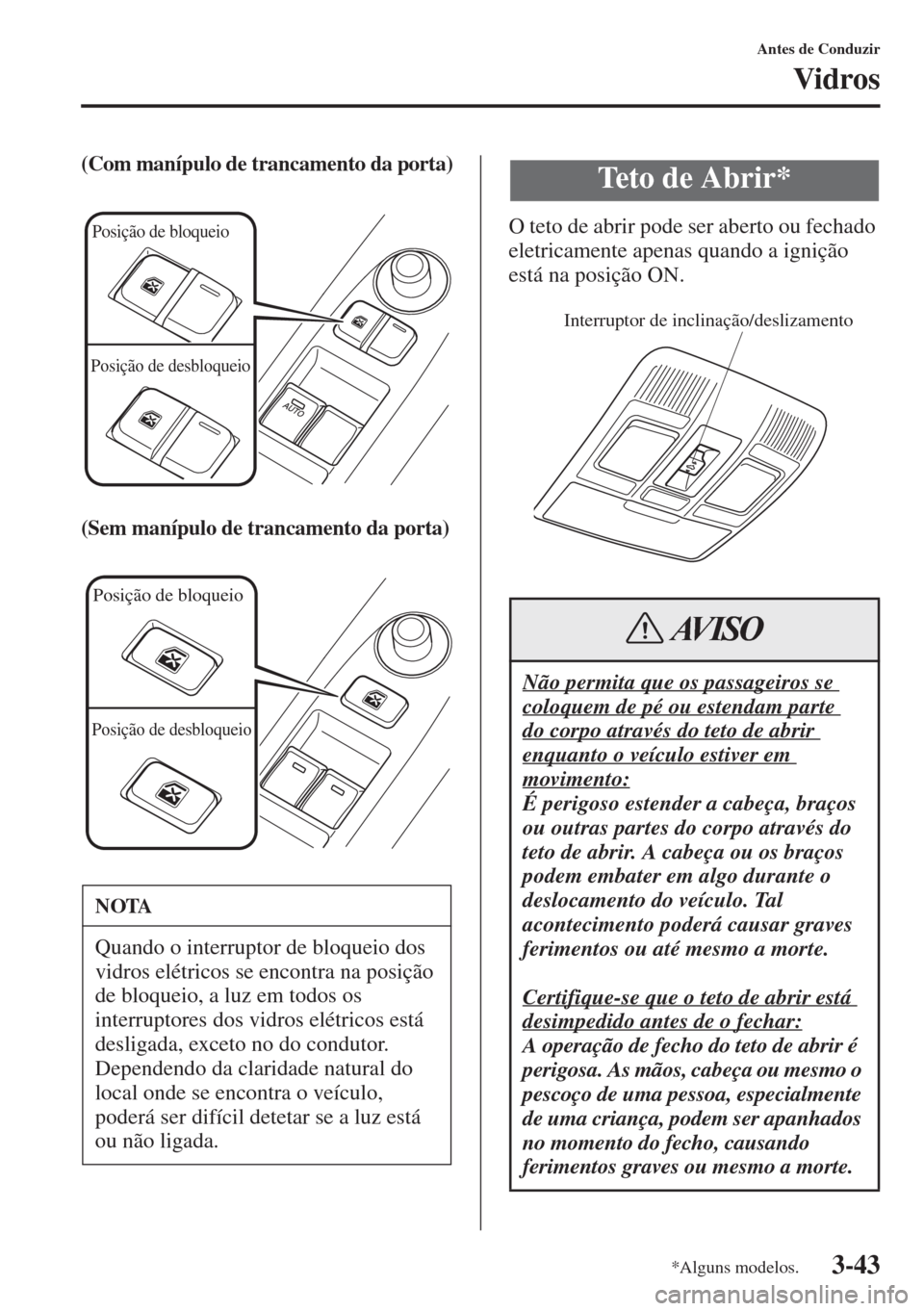 Antes de Conduzir

Vidros

(Com manípulo de trancamento da porta)

Posição de bloqueio

Posição de desbloqueio

AUTO

(Sem manípulo de trancamento da porta)

Posição de bloqueio

Posição de desbloqueio

NOTA

Quando o interruptor de bloqueio dos vidros elétricos se encontra na posição de bloqueio, a luz em todos os interruptores dos vidros elétricos está desligada, exceto no do condutor. Dependendo da claridade natural do local onde se encontra o veículo, poderá ser difícil detetar se a luz está ou não ligada.

Teto de Abrir*

O teto de abrir pode ser aberto ou fechado eletricamente apenas quando a ignição está na posição ON.

Interruptor de inclinação/deslizamento

AVISO

Não permita que os passageiros se coloquem de pé ou estendam parte do corpo através do teto de abrir enquanto o veículo estiver em movimento:
É perigoso estender a cabeça, braços ou outras partes do corpo através do teto de abrir. A cabeça ou os braços podem embater em algo durante o deslocamento do veículo. Tal acontecimento poderá causar graves ferimentos ou até mesmo a morte.

Certifique-se que o teto de abrir está desimpedido antes de o fechar:
A operação de fecho do teto de abrir é perigosa. As mãos, cabeça ou mesmo o pescoço de uma pessoa, especialmente de uma criança, podem ser apanhados no momento do fecho, causando ferimentos graves ou mesmo a morte.

*Alguns modelos.

3-43

carmanualsonline.info