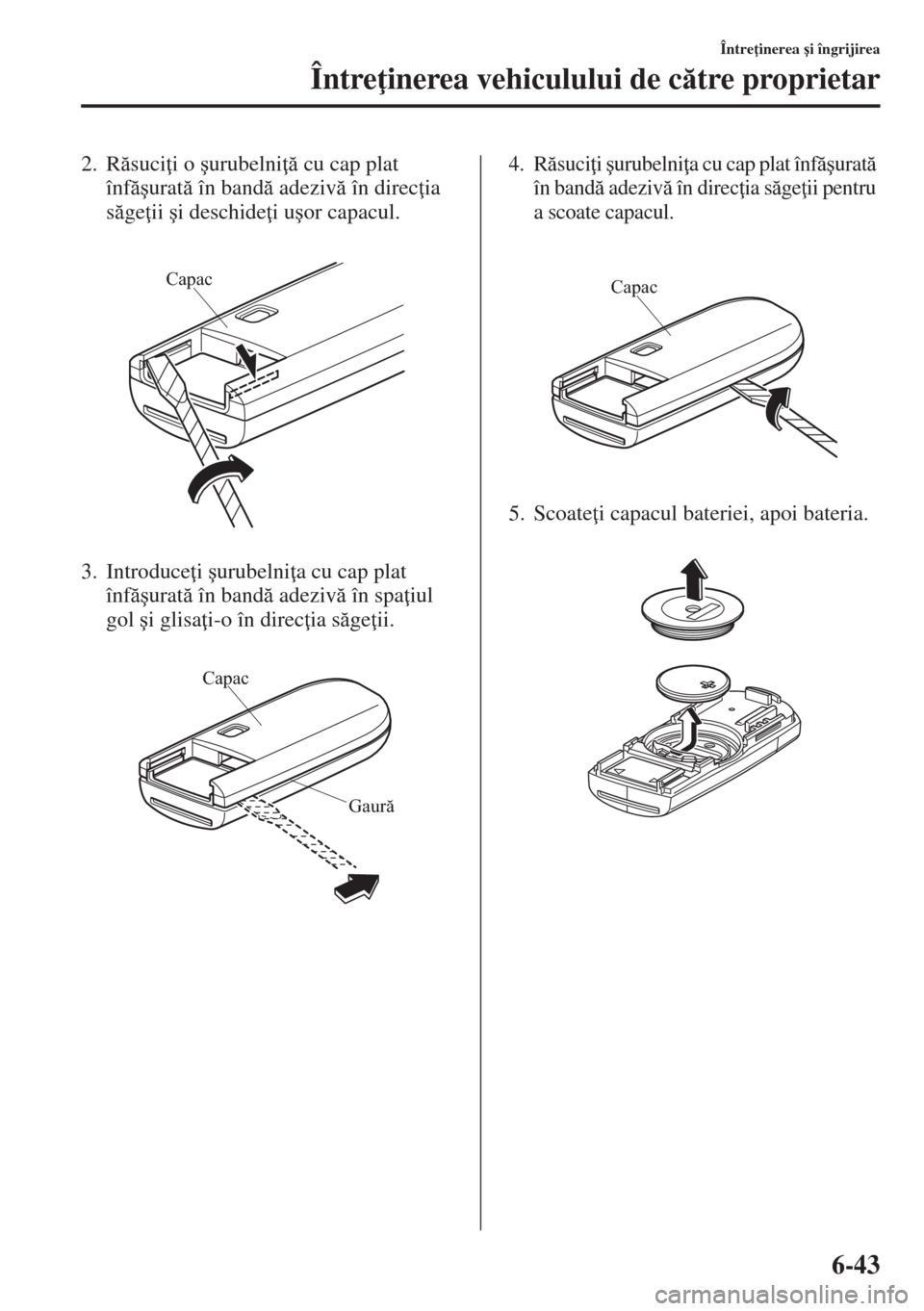 Întreţinerea şi îngrijirea

Întreţinerea vehiculului de către proprietar

2. Răsuciţi o şurubelniţă cu cap plat înfăşurată în bandă adezivă în direcţia săgeţii şi deschideţi uşor capacul.

Capac

3. Introduceţi şurubelniţa cu cap plat înfăşurată în bandă adezivă în spaţiul gol şi glisaţi-o în direcţia săgeţii.

Capac

Gaură

4. Răsuciţi şurubelniţa cu cap plat înfăşurată în bandă adezivă în direcţia săgeţii pentru a scoate capacul.

Capac

5. Scoateţi capacul bateriei, apoi bateria.

6-43

carmanualsonline.info