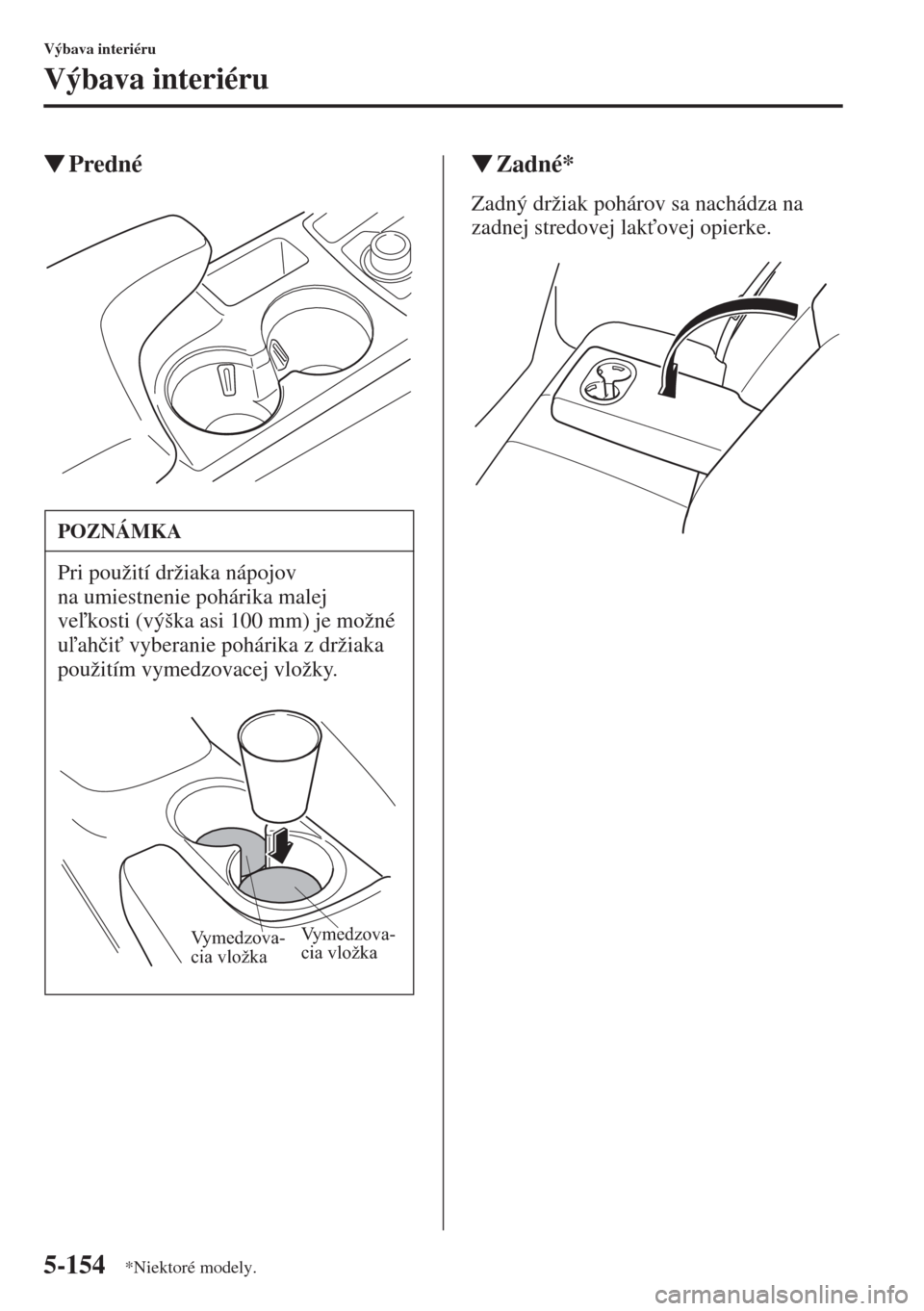 Výbava interiéru

Výbava interiéru

▼Predné

POZNÁMKA

Pri použití držiaka nápojov na umiestnenie pohárika malej veľkosti (výška asi 100 mm) je možné uľahčiť vyberanie pohárika z držiaka použitím vymedzovacej vložky.

Vymedzovacia vložka

Vymedzovacia vložka

▼Zadné*

Zadný držiak pohárov sa nachádza na zadnej stredovej lakťovej opierke.

5-154 *Niektoré modely.

carmanualsonline.info