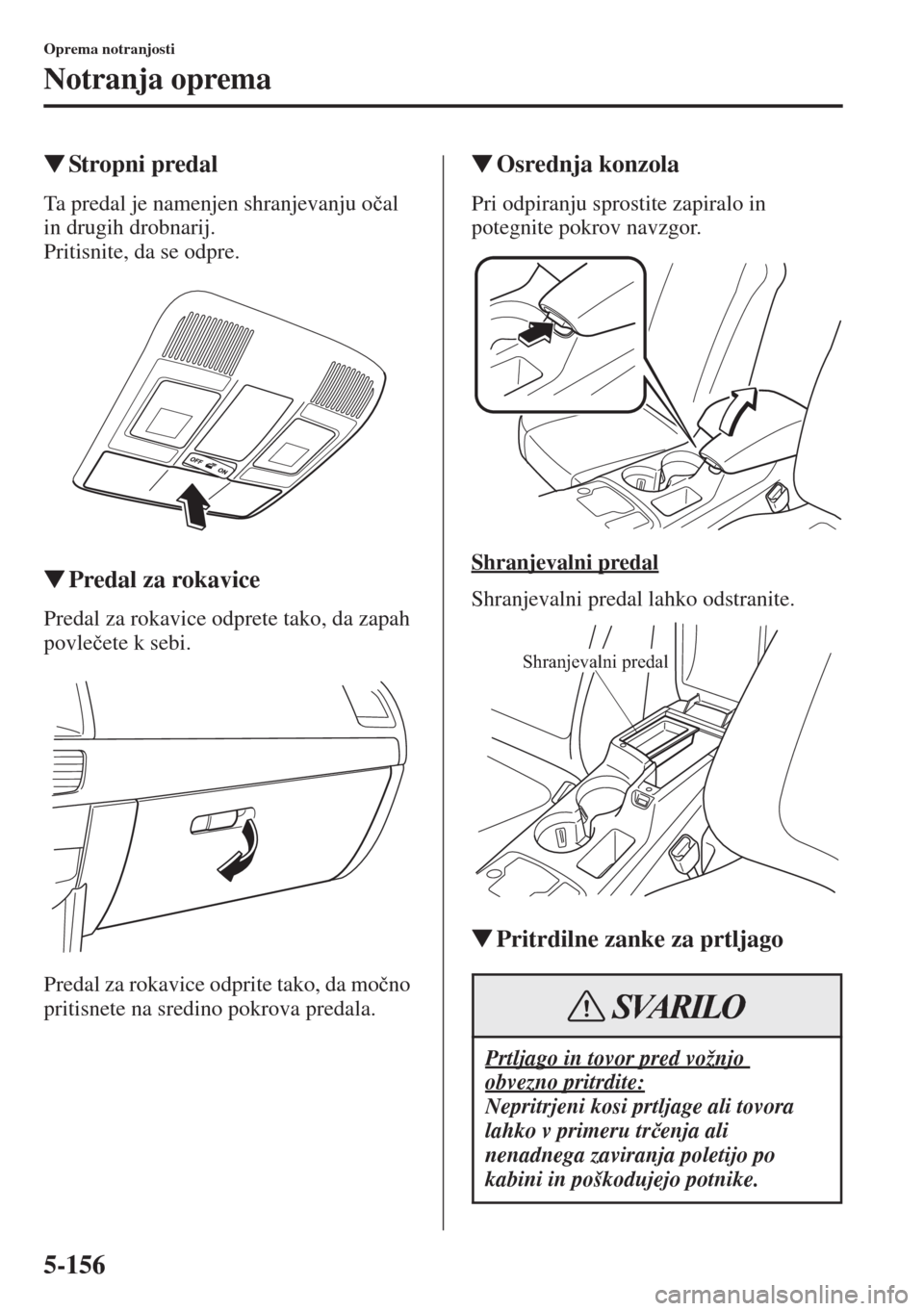 Oprema notranjosti

Notranja oprema

▼Stropni predal

Ta predal je namenjen shranjevanju očal in drugih drobnarij.
Pritisnite, da se odpre.

OFF ON

▼Predal za rokavice

Predal za rokavice odprete tako, da zapah povlečete k sebi.

Predal za rokavice odprite tako, da močno pritisnete na sredino pokrova predala.

▼Osrednja konzola

Pri odpiranju sprostite zapiralo in potegnite pokrov navzgor.

Shranjevalni predal

Shranjevalni predal lahko odstranite.

Shranjevalni predal

▼Pritrdilne zanke za prtljago

SVARILO

Prtljago in tovor pred vožnjo obvezno pritrdite:
Nepritrjeni kosi prtljage ali tovora lahko v primeru trčenja ali nenadnega zaviranja poletijo po kabini in poškodujejo potnike.

5-156

carmanualsonline.info