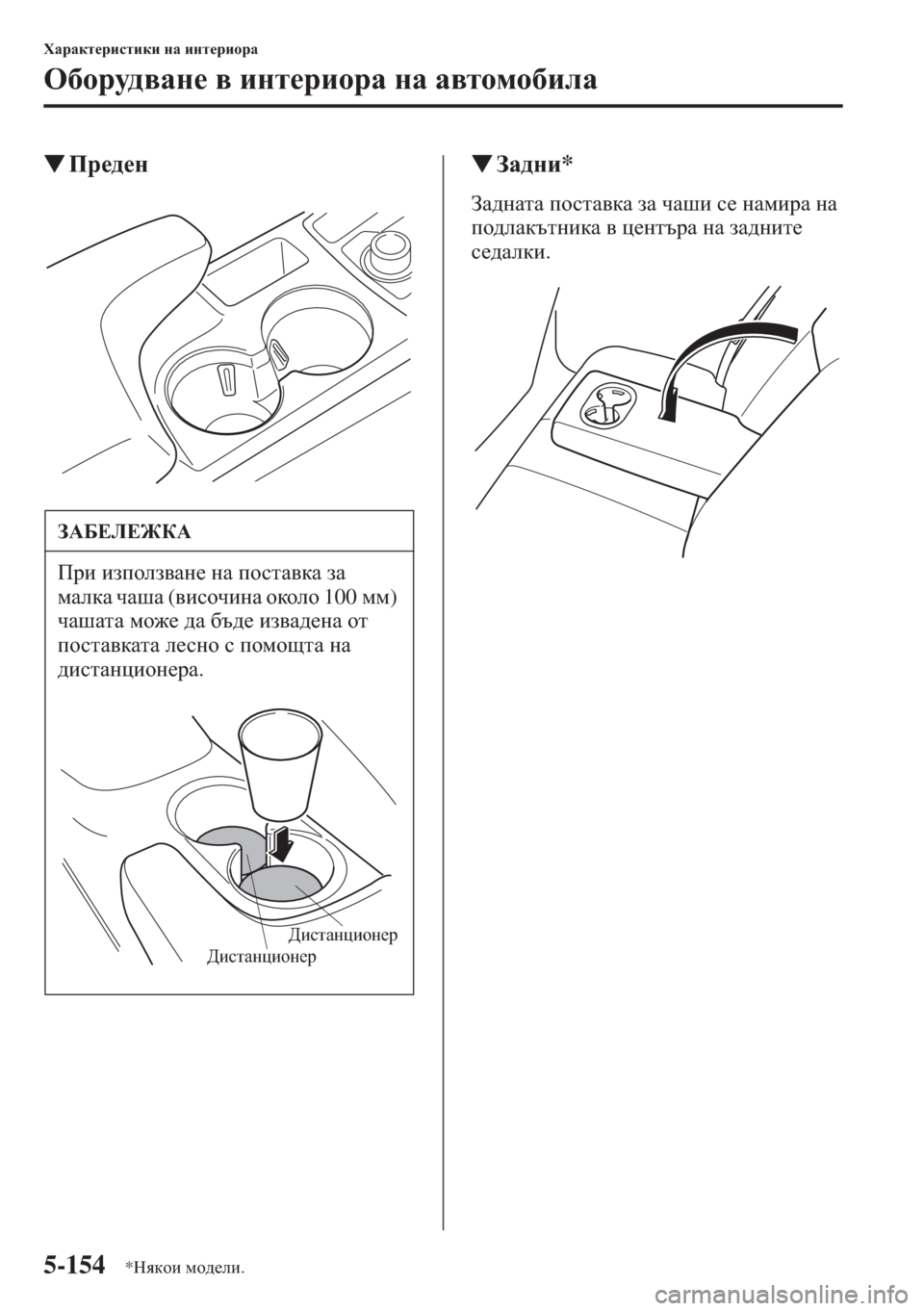 Характеристики на интериора

Оборудване в интериора на автомобила

▼Преден

ЗАБЕЛЕЖКА

При използване на поставка за малка чаша (височина около 100 мм) чашата може да бъде извадена от поставката лесно с помощта на дистанционера.

Дистанционер
Дистанционер

▼Задни*

Задната поставка за чаши се намира на подлакътника в центъра на задните седалки.

5-154 *Някои модели.

carmanualsonline.info