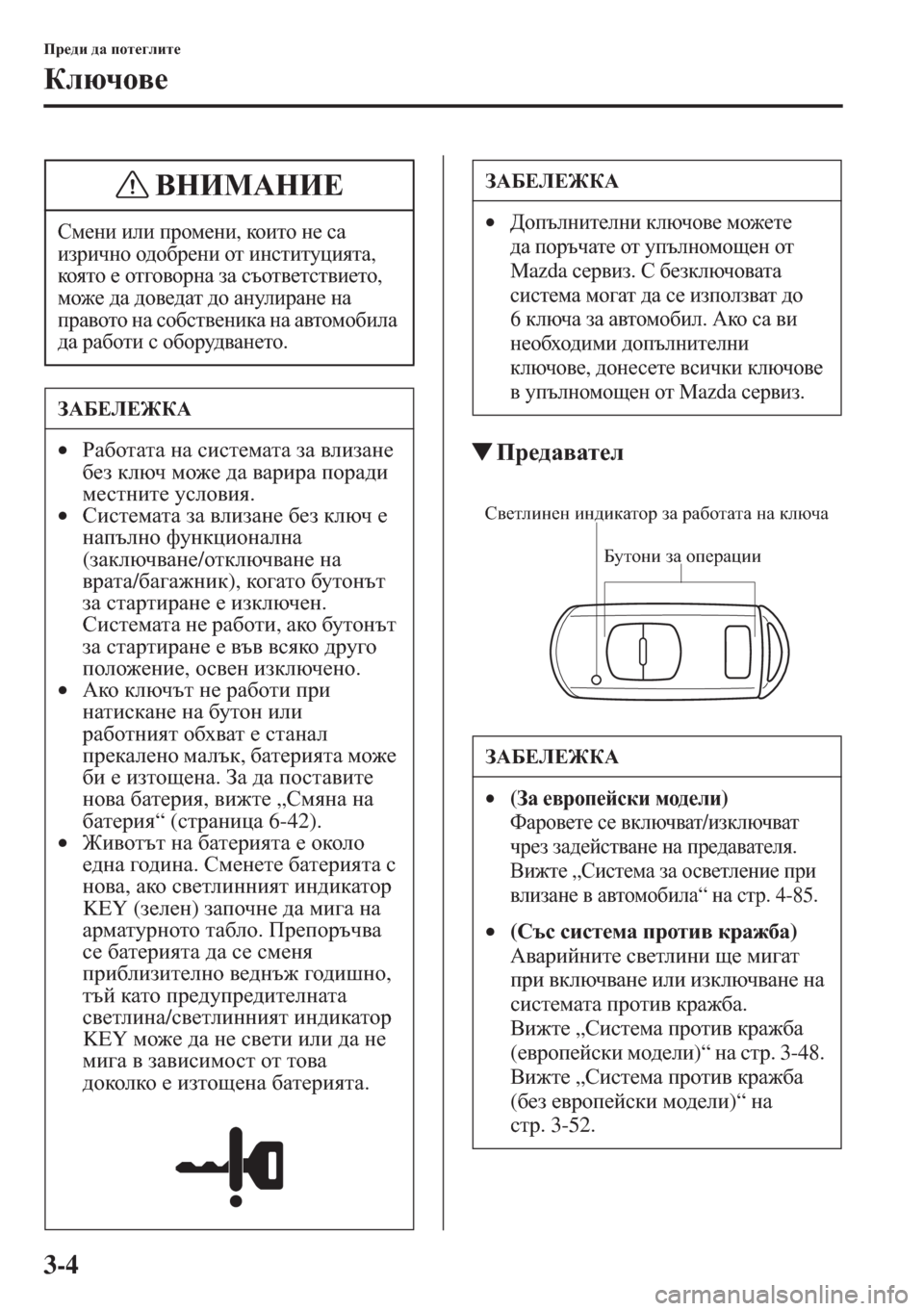 Преди да потеглите

Ключове

ВНИМАНИЕ

Смени или промени, които не са изрично одобрени от институцията, която е отговорна за съответствието, може да доведат до анулиране на правото на собственика на автомобила да работи с оборудването.

ЗАБЕЛЕЖКА

• Работата на системата за влизане без ключ може да варира поради местните условия.
• Системата за влизане без ключ е напълно функционална (заключване/отключване на врата/багажник), когато бутонът за стартиране е изключен. Системата не работи, ако бутонът за стартиране е във всяко друго положение, освен изключено.
• Ако ключът не работи при натискане на бутон или работният обхват е станал прекалено малък, батерията може би е изтощена. За да поставите нова батерия, вижте „Смяна на батерия“ (страница 6-42).
• Животът на батерията е около една година. Сменете батерията с нова, ако светлинният индикатор KEY (зелен) започне да мига на арматурното табло. Препоръчва се батерията да се сменя приблизително веднъж годишно, тъй като предупредителната светлина/светлинният индикатор KEY може да не свети или да не мига в зависимост от това доколко е изтощена батерията.

ЗАБЕЛЕЖКА

• Допълнителни ключове можете да поръчате от упълномощен от Mazda сервиз. С безключовата система могат да се използват до 6 ключа за автомобил. Ако са ви необходими допълнителни ключове, донесете всички ключове в упълномощен от Mazda сервиз.

▼Предавател

Светлинен индикатор за работата на ключа

Бутони за операции

ЗАБЕЛЕЖКА

• (За европейски модели)
Фаровете се включват/изключват чрез задействане на предавателя. Вижте „Система за осветление при влизане в автомобила“ на стр. 4-85.

• (Със система против кражба)
Аварийните светлини ще мигат при включване или изключване на системата против кражба. Вижте „Система против кражба (европейски модели)“ на стр. 3-48. Вижте „Система против кражба (без европейски модели)“ на стр. 3-52.

3-4

carmanualsonline.info