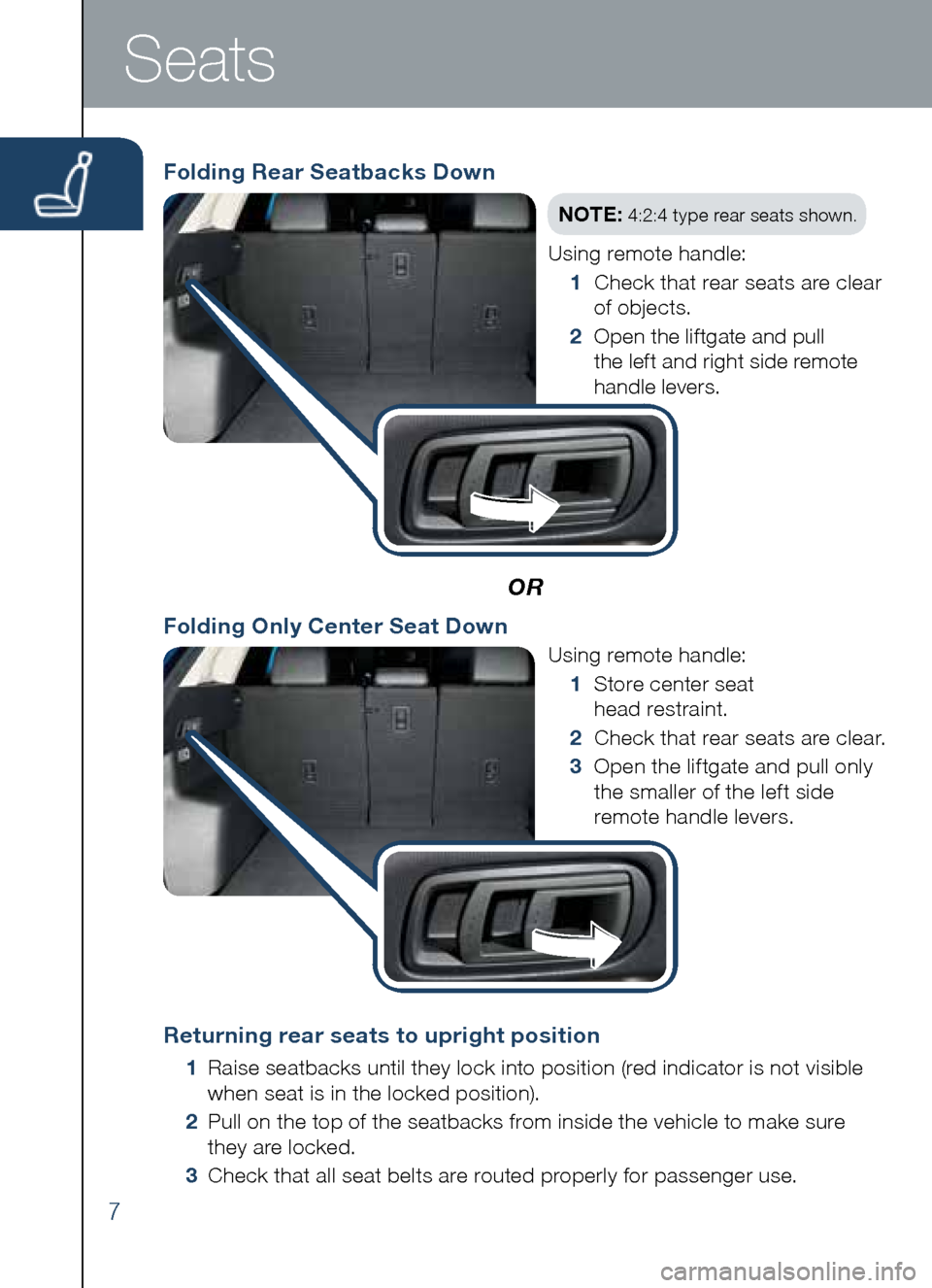 Seats

Folding Rear Seatbacks Down

NOTE: 4:2:4 type rear seats shown.

Using remote handle:
1 Check that rear seats are clear of objects.
2 Open the liftgate and pull the left and right side remote handle levers.

OR

Folding Only Center Seat Down

Using remote handle:
1 Store center seat head restraint.
2 Check that rear seats are clear.
3 Open the liftgate and pull only the smaller of the left side remote handle levers.

Returning rear seats to upright position
1 Raise seatbacks until they lock into position (red indicator is not visible when seat is in the locked position).
2 Pull on the top of the seatbacks from inside the vehicle to make sure they are locked.
3 Check that all seat belts are routed properly for passenger use.

7

carmanualsonline.info