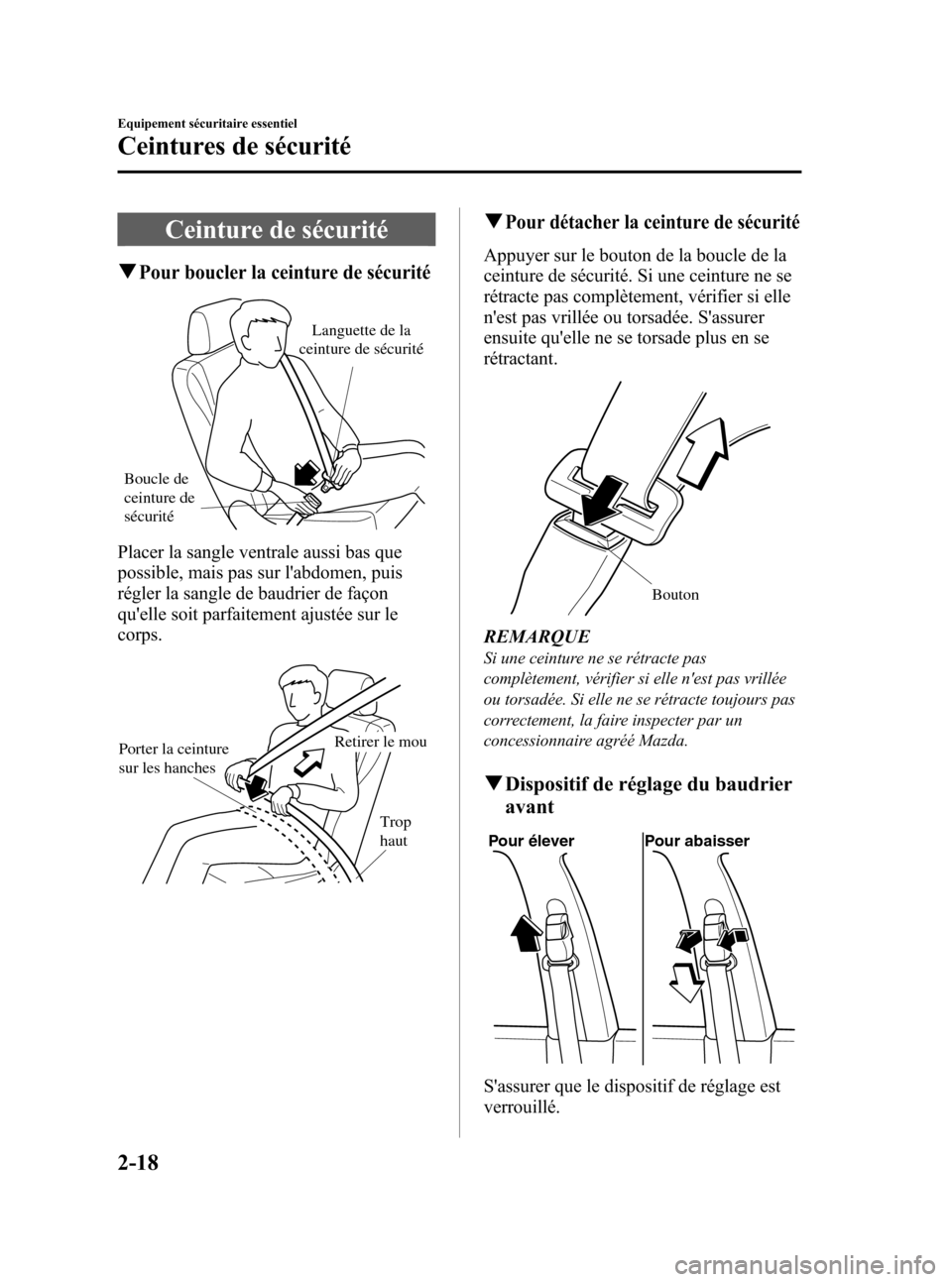 Equipement sécuritaire essentiel

Ceintures de sécurité

Ceinture de sécurité

▼Pour boucler la ceinture de sécurité

Languette de la ceinture de sécurité

Boucle de ceinture de sécurité

Placer la sangle ventrale aussi bas que possible, mais pas sur l'abdomen, puis régler la sangle de baudrier de façon qu'elle soit parfaitement ajustée sur le corps.

Porter la ceinture sur les hanches

Retirer le mou

Trop haut

▼Pour détacher la ceinture de sécurité

Appuyer sur le bouton de la boucle de la ceinture de sécurité. Si une ceinture ne se rétracte pas complètement, vérifier si elle n'est pas vrillée ou torsadée. S'assurer ensuite qu'elle ne se torsade plus en se rétractant.

Bouton

REMARQUE

Si une ceinture ne se rétracte pas complètement, vérifier si elle n'est pas vrillée ou torsadée. Si elle ne se rétracte toujours pas correctement, la faire inspecter par un concessionnaire agréé Mazda.

▼Dispositif de réglage du baudrier avant

Pour élever

Pour abaisser

S'assurer que le dispositif de réglage est verrouillé.

2-18

carmanualsonline.info