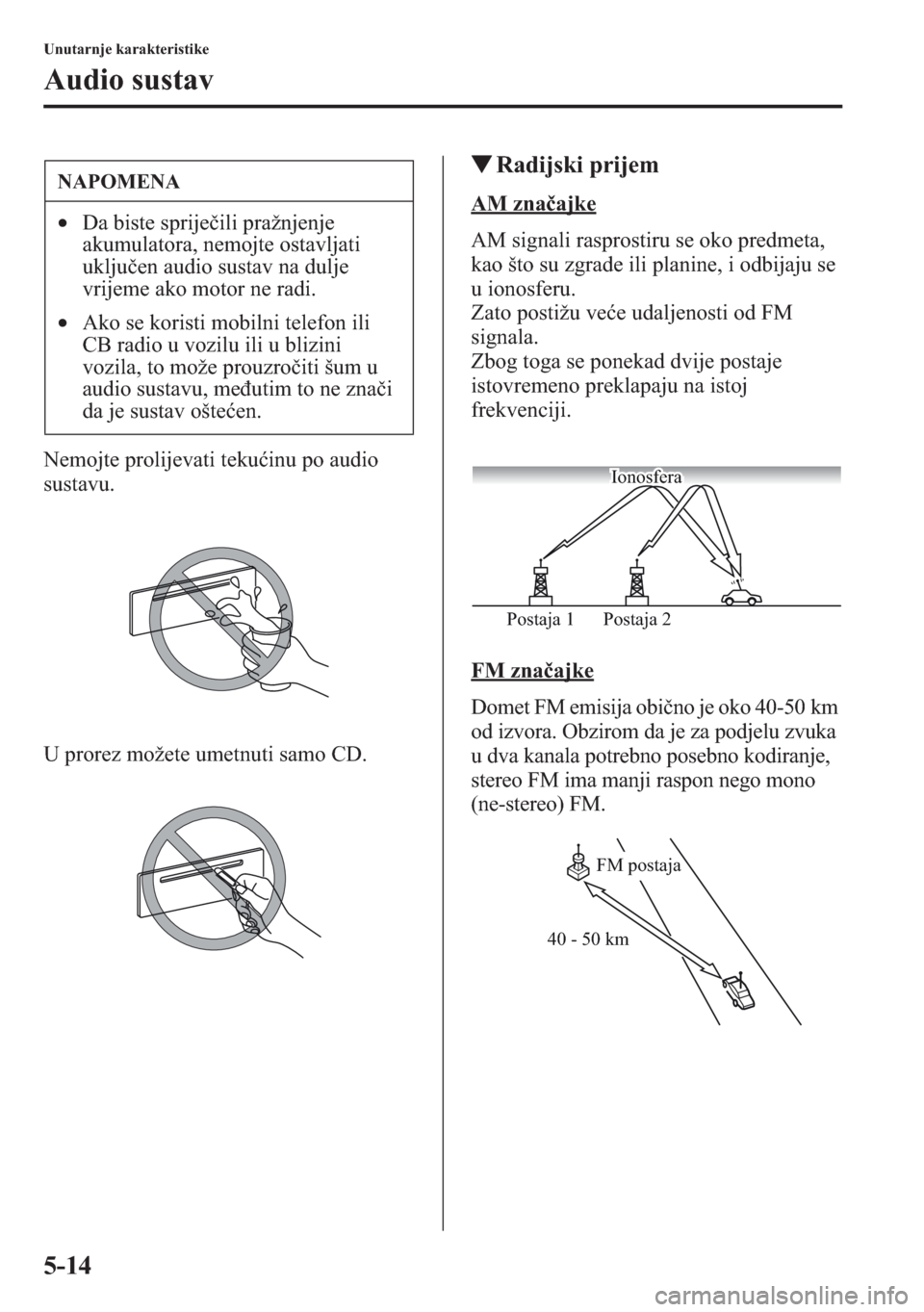 Unutarnje karakteristike

Audio sustav

NAPOMENA

• Da biste spriječili pražnjenje akumulatora, nemojte ostavljati uključen audio sustav na dulje vrijeme ako motor ne radi.

• Ako se koristi mobilni telefon ili CB radio u vozilu ili u blizini vozila, to može prouzročiti šum u audio sustavu, međutim to ne znači da je sustav oštećen.

Nemojte prolijevati tekućinu po audio sustavu.

U prorez možete umetnuti samo CD.

▼Radijski prijem

AM značajke

AM signali rasprostiru se oko predmeta, kao što su zgrade ili planine, i odbijaju se u ionosferu.
Zato postižu veće udaljenosti od FM signala.
Zbog toga se ponekad dvije postaje istovremeno preklapaju na istoj frekvenciji.

Ionosfera

Postaja 1 Postaja 2

FM značajke

Domet FM emisija obično je oko 40-50 km od izvora. Obzirom da je za podjelu zvuka u dva kanala potrebno posebno kodiranje, stereo FM ima manji raspon nego mono (ne-stereo) FM.

FM postaja

40 - 50 km

5-14

carmanualsonline.info