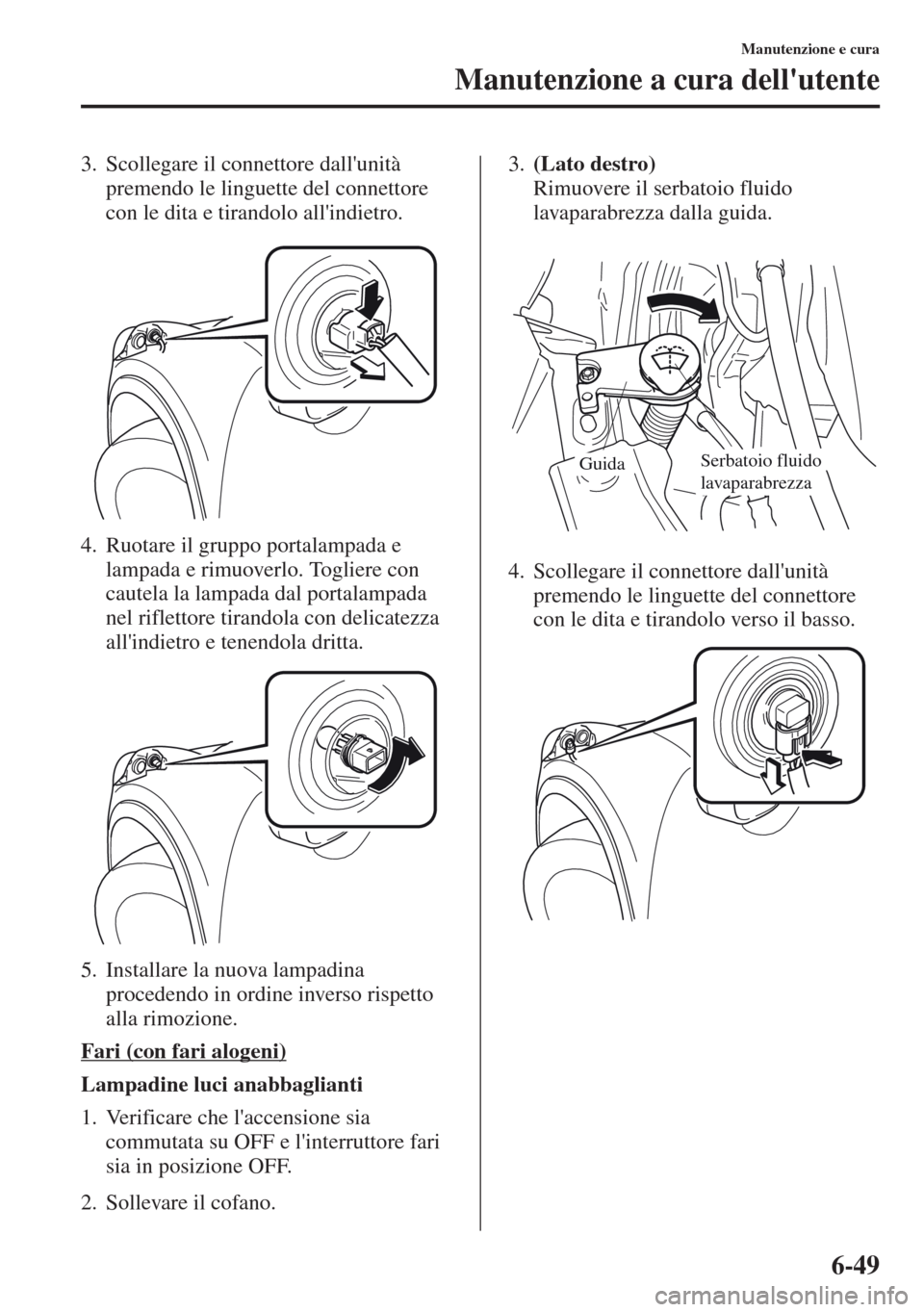 Manutenzione e cura

Manutenzione a cura dell'utente

3. Scollegare il connettore dall'unità premendo le linguette del connettore con le dita e tirandolo all'indietro.

4. Ruotare il gruppo portalampada e lampada e rimuoverlo. Togliere con cautela la lampada dal portalampada nel riflettore tirandola con delicatezza all'indietro e tenendola dritta.

5. Installare la nuova lampadina procedendo in ordine inverso rispetto alla rimozione.

Fari (con fari alogeni)

Lampadine luci anabbaglianti

1. Verificare che l'accensione sia commutata su OFF e l'interruttore fari sia in posizione OFF.

2. Sollevare il cofano.

3. (Lato destro)
Rimuovere il serbatoio fluido lavaparabrezza dalla guida.

Guida

Serbatoio fluido lavaparabrezza

4. Scollegare il connettore dall'unità premendo le linguette del connettore con le dita e tirandolo verso il basso.

6-49

carmanualsonline.info