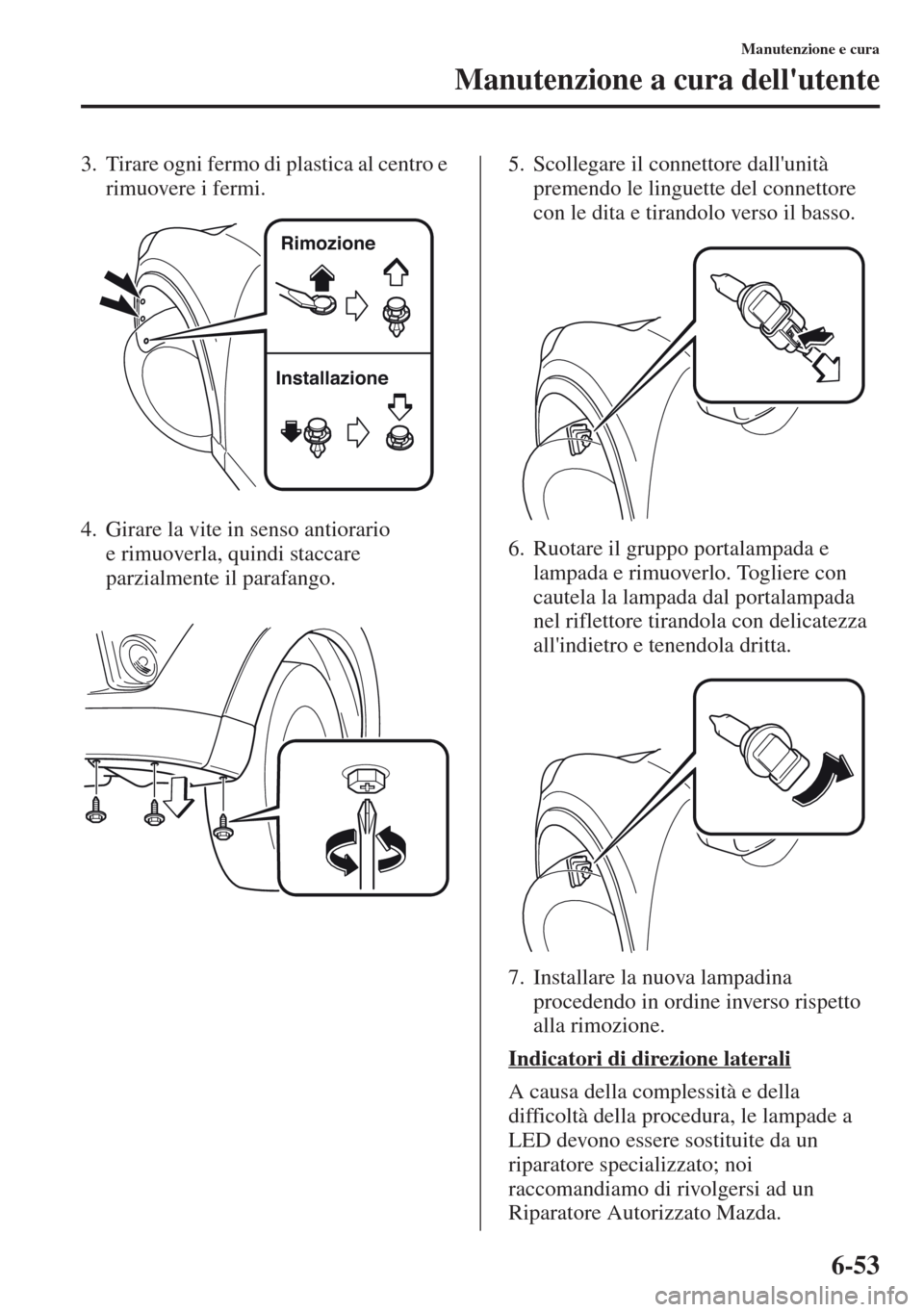 Manutenzione e cura

Manutenzione a cura dell'utente

3. Tirare ogni fermo di plastica al centro e rimuovere i fermi.

Rimozione

Installazione

4. Girare la vite in senso antiorario e rimuoverla, quindi staccare parzialmente il parafango.

5. Scollegare il connettore dall'unità premendo le linguette del connettore con le dita e tirandolo verso il basso.

6. Ruotare il gruppo portalampada e lampada e rimuoverlo. Togliere con cautela la lampada dal portalampada nel riflettore tirandola con delicatezza all'indietro e tenendola dritta.

7. Installare la nuova lampadina procedendo in ordine inverso rispetto alla rimozione.

Indicatori di direzione laterali

A causa della complessità e della difficoltà della procedura, le lampade a LED devono essere sostituite da un riparatore specializzato; noi raccomandiamo di rivolgersi ad un Riparatore Autorizzato Mazda.

6-53

carmanualsonline.info