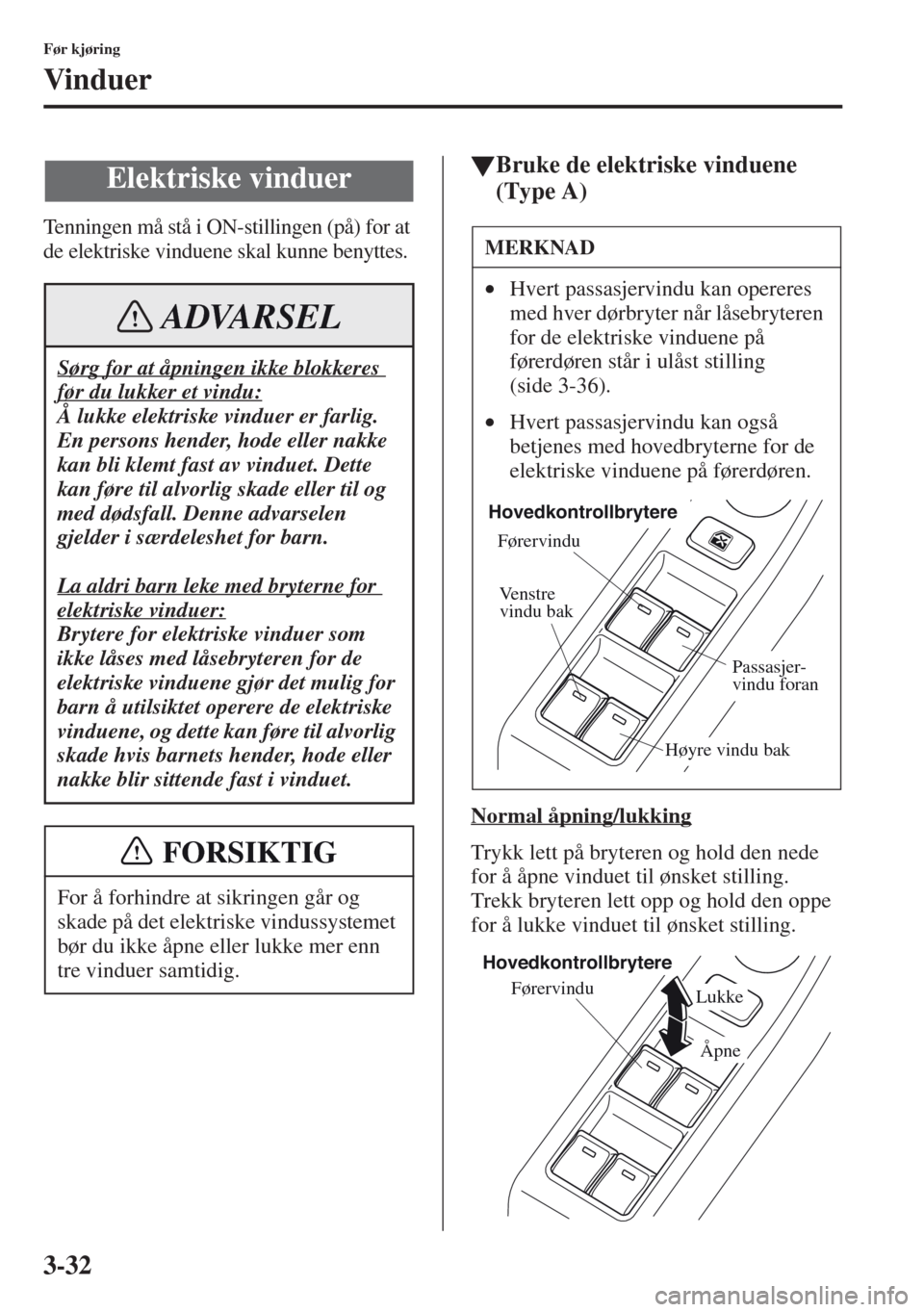 Før kjøring

Vinduer

Elektriske vinduer

Tenningen må stå i ON-stillingen (på) for at de elektriske vinduene skal kunne benyttes.

ADVARSEL

Sørg for at åpningen ikke blokkeres før du lukker et vindu:
Å lukke elektriske vinduer er farlig. En persons hender, hode eller nakke kan bli klemt fast av vinduet. Dette kan føre til alvorlig skade eller til og med dødsfall. Denne advarselen gjelder i særdeleshet for barn.

La aldri barn leke med bryterne for elektriske vinduer:
Brytere for elektriske vinduer som ikke låses med låsebryteren for de elektriske vinduene gjør det mulig for barn å utilsiktet operere de elektriske vinduene, og dette kan føre til alvorlig skade hvis barnets hender, hode eller nakke blir sittende fast i vinduet.

FORSIKTIG

For å forhindre at sikringen går og skade på det elektriske vindussystemet bør du ikke åpne eller lukke mer enn tre vinduer samtidig.

▼Bruke de elektriske vinduene (Type A)

MERKNAD

• Hvert passasjervindu kan opereres med hver dørbryter når låsebryteren for de elektriske vinduene på førerdøren står i ulåst stilling (side 3-36).
• Hvert passasjervindu kan også betjenes med hovedbryterne for de elektriske vinduene på førerdøren.

Hovedkontrollbrytere
Førervindu
Venstre vindu bak
Passasjer-vindu foran
Høyre vindu bak

Normal åpning/lukking

Trykk lett på bryteren og hold den nede for å åpne vinduet til ønsket stilling. Trekk bryteren lett opp og hold den oppe for å lukke vinduet til ønsket stilling.

Hovedkontrollbrytere
Førervindu
Lukke
Åpne

3-32

carmanualsonline.info