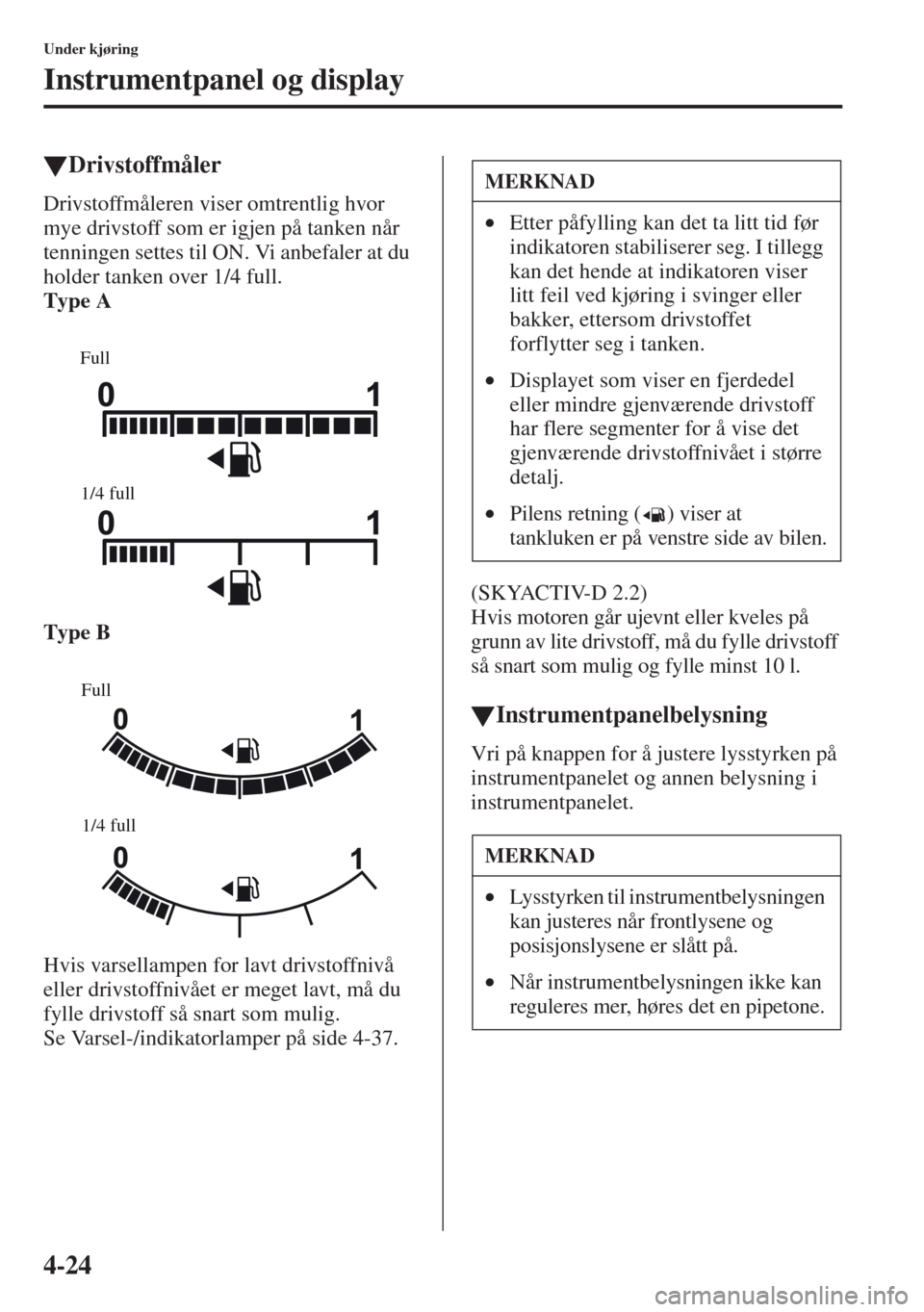 Under kjøring

Instrumentpanel og display

▼Drivstoffmåler

Drivstoffmåleren viser omtrentlig hvor mye drivstoff som er igjen på tanken når tenningen settes til ON. Vi anbefaler at du holder tanken over 1/4 full.

Type A

Full

0 1

1/4 full

0 1

Type B

Full

0 1

1/4 full

0 1

Hvis varsellampen for lavt drivstoffnivå eller drivstoffnivået er meget lavt, må du fylle drivstoff så snart som mulig.
Se Varsel-/indikatorlamper på side 4-37.

MERKNAD

• Etter påfylling kan det ta litt tid før indikatoren stabiliserer seg. I tillegg kan det hende at indikatoren viser litt feil ved kjøring i svinger eller bakker, ettersom drivstoffet forflytter seg i tanken.

• Displayet som viser en fjerdedel eller mindre gjenværende drivstoff har flere segmenter for å vise det gjenværende drivstoffnivået i større detalj.

• Pilens retning ( ) viser at tankluken er på venstre side av bilen.

(SKYACTIV-D 2.2)
Hvis motoren går ujevnt eller kveles på grunn av lite drivstoff, må du fylle drivstoff så snart som mulig og fylle minst 10 l.

▼Instrumentpanelbelysning

Vri på knappen for å justere lysstyrken på instrumentpanelet og annen belysning i instrumentpanelet.

MERKNAD

• Lysstyrken til instrumentbelysningen kan justeres når frontlysene og posisjonslysene er slått på.

• Når instrumentbelysningen ikke kan reguleres mer, høres det en pipetone.

4-24

carmanualsonline.info