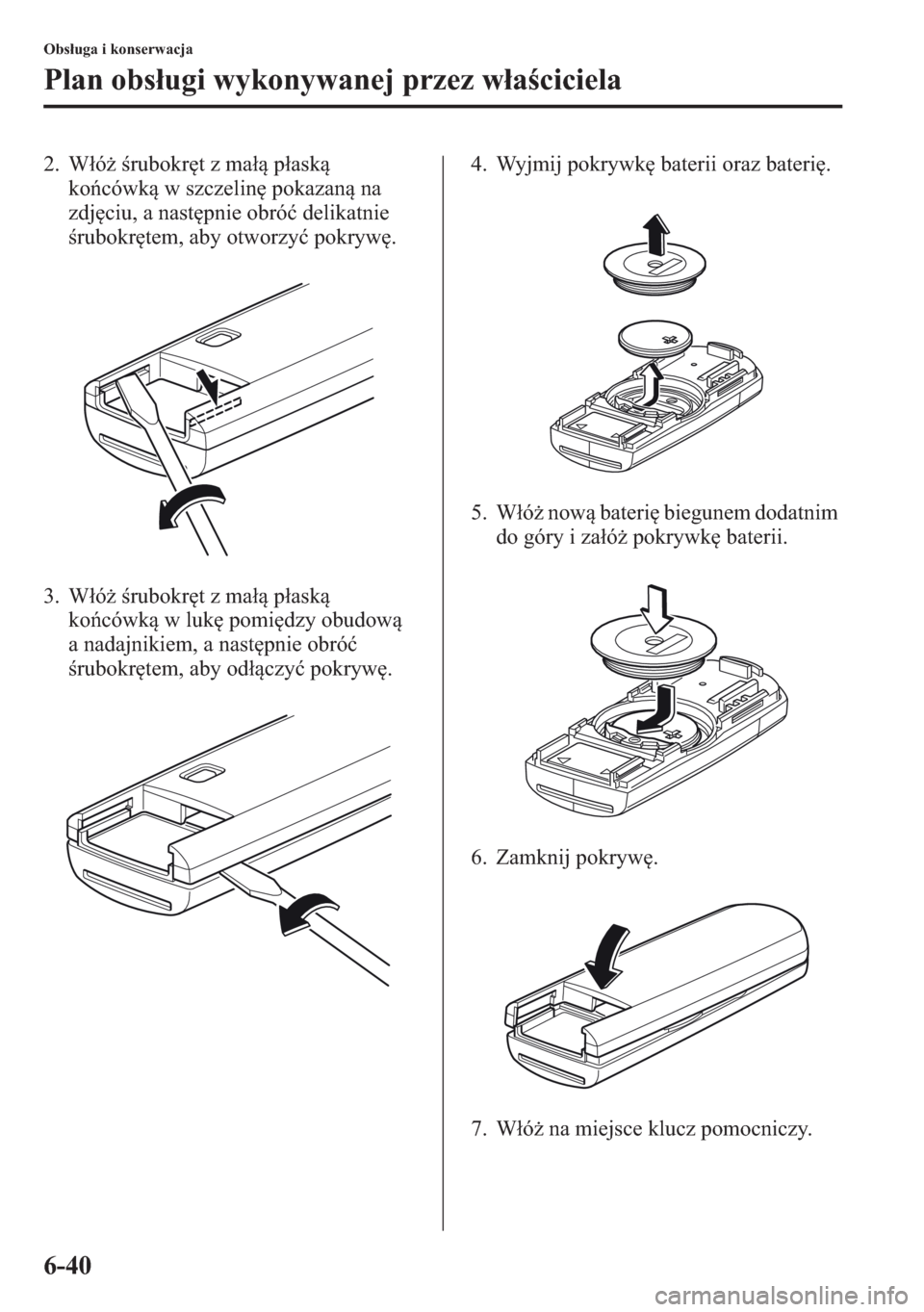 Obsługa i konserwacja

Plan obsługi wykonywanej przez właściciela

2. Włóż śrubokręt z małą płaską końcówką w szczelinę pokazaną na zdjęciu, a następnie obróć delikatnie śrubokrętem, aby otworzyć pokrywę.

3. Włóż śrubokręt z małą płaską końcówką w lukę pomiędzy obudową a nadajnikiem, a następnie obróć śrubokrętem, aby odłączyć pokrywę.

4. Wyjmij pokrywkę baterii oraz baterię.

5. Włóż nową baterię biegunem dodatnim do góry i załóż pokrywkę baterii.

6. Zamknij pokrywę.

7. Włóż na miejsce klucz pomocniczy.

6-40

carmanualsonline.info