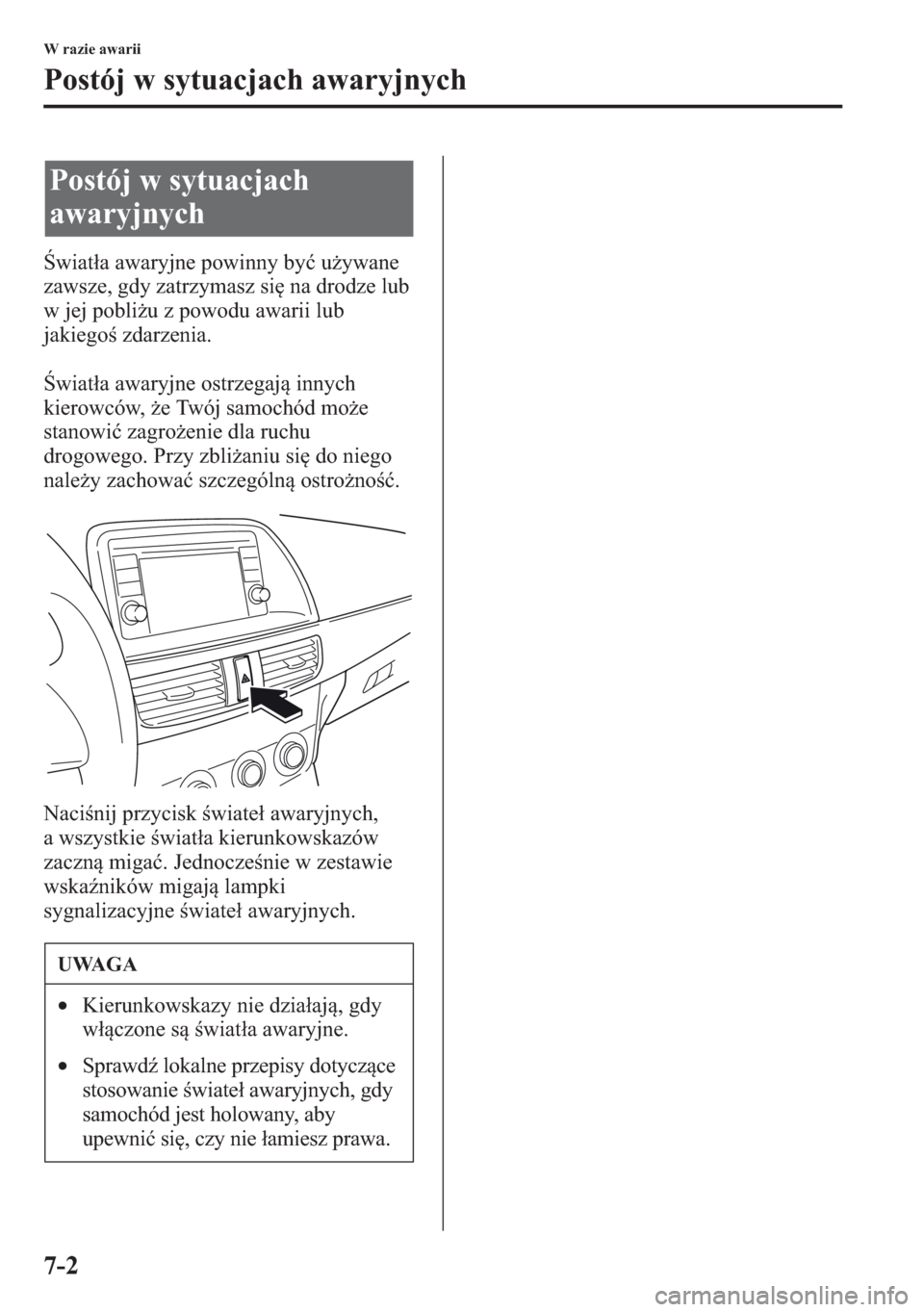 W razie awarii

Postój w sytuacjach awaryjnych

Postój w sytuacjach awaryjnych

Światła awaryjne powinny być używane zawsze, gdy zatrzymasz się na drodze lub w jej pobliżu z powodu awarii lub jakiegoś zdarzenia.

Światła awaryjne ostrzegają innych kierowców, że Twój samochód może stanowić zagrożenie dla ruchu drogowego. Przy zbliżaniu się do niego należy zachować szczególną ostrożność.

Naciśnij przycisk świateł awaryjnych, a wszystkie światła kierunkowskazów zaczną migać. Jednocześnie w zestawie wskaźników migają lampki sygnalizacyjne świateł awaryjnych.

UWAGA

• Kierunkowskazy nie działają, gdy włączone są światła awaryjne.

• Sprawdź lokalne przepisy dotyczące stosowanie świateł awaryjnych, gdy samochód jest holowany, aby upewnić się, czy nie łamiesz prawa.

7-2

carmanualsonline.info