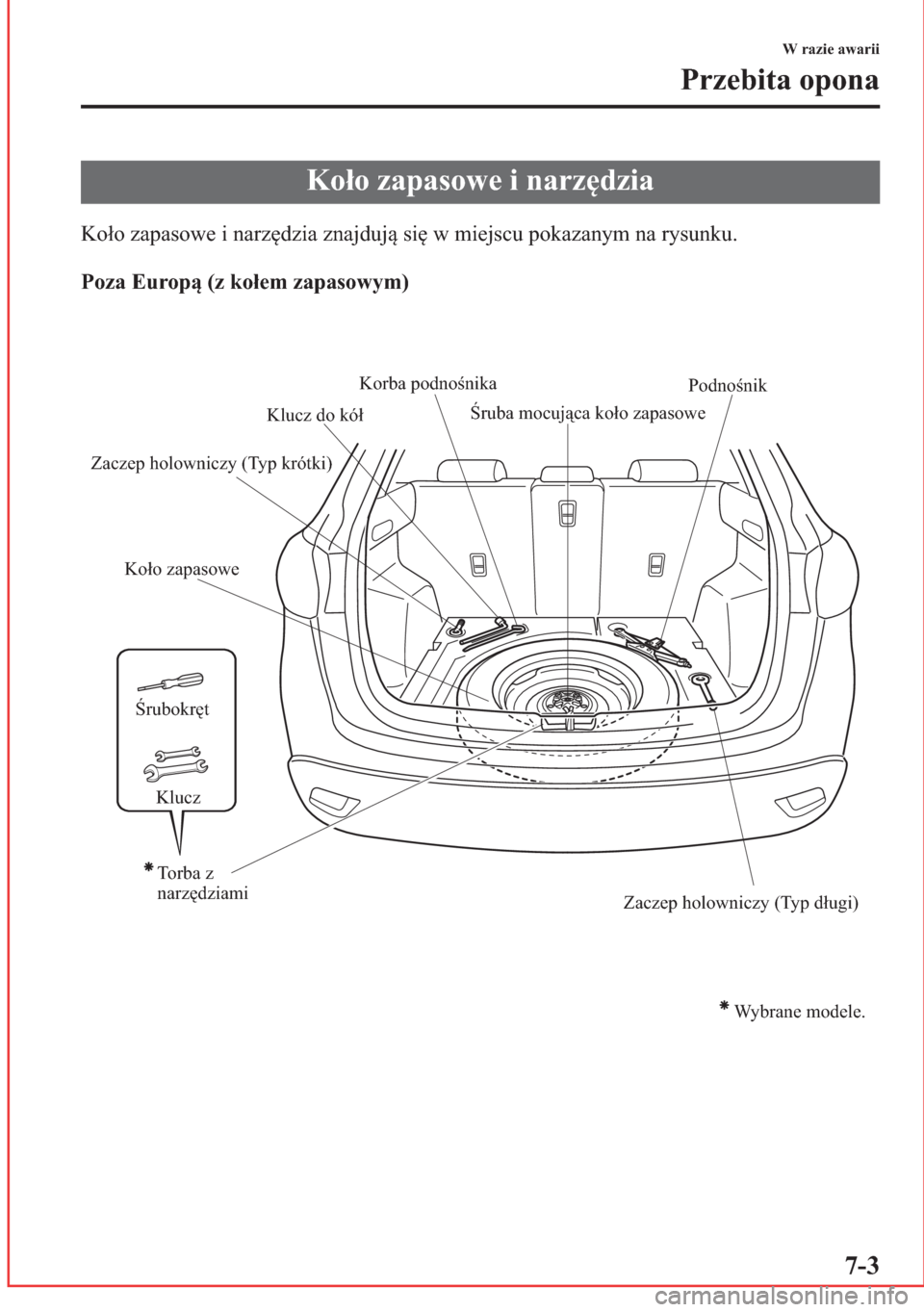 W razie awarii

Przebita opona

Koło zapasowe i narzędzia

Koło zapasowe i narzędzia znajdują się w miejscu pokazanym na rysunku.

Poza Europą (z kołem zapasowym)

Korba podnośnika
Podnośnik
Klucz do kół
Śruba mocująca koło zapasowe
Zaczep holowniczy (Typ krótki)
Koło zapasowe
Śrubokręt
Klucz
*Torba z narzędziami
Zaczep holowniczy (Typ długi)

*Wybrane modele.

7-3

carmanualsonline.info