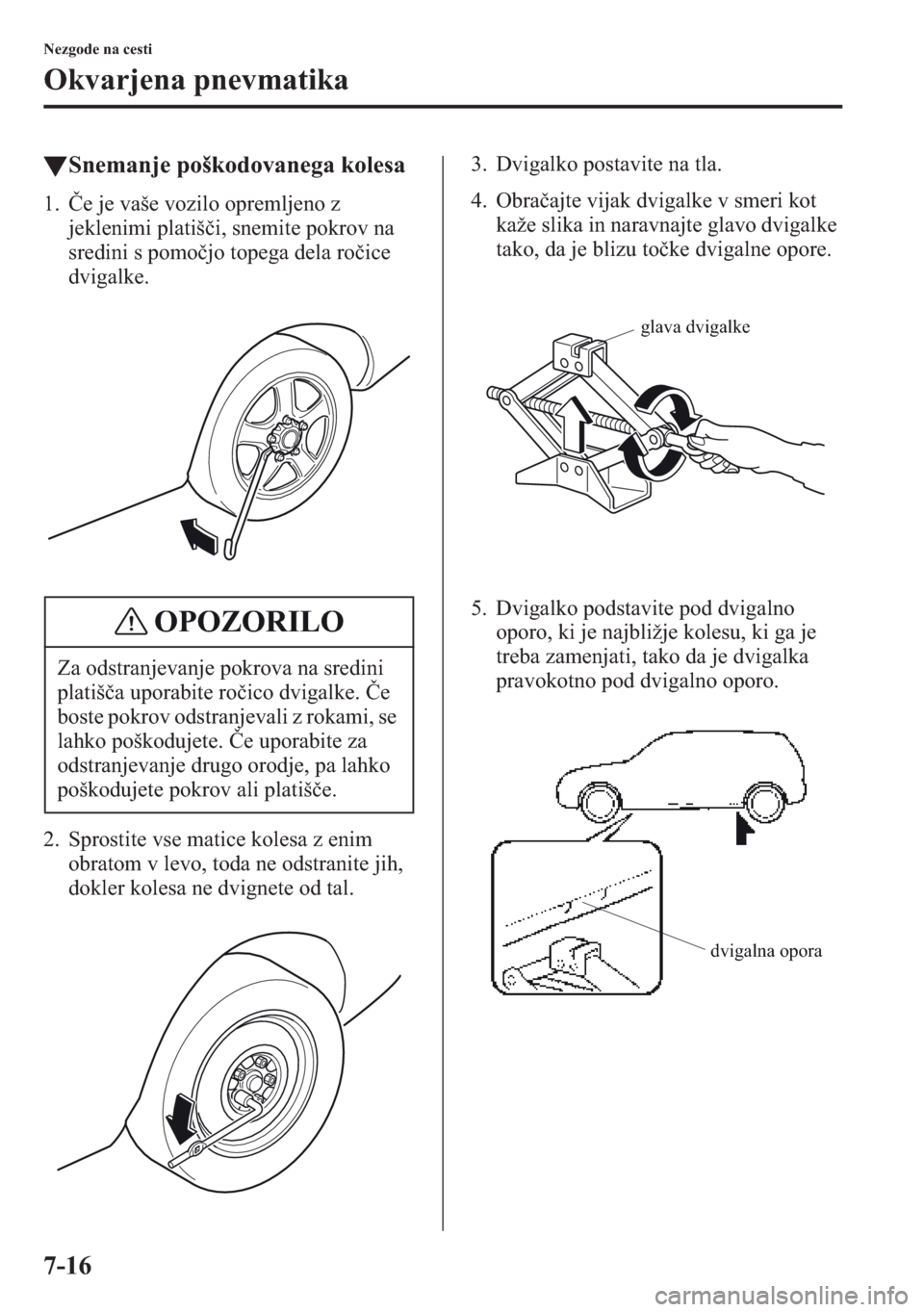 Nezgode na cesti

Okvarjena pnevmatika

▼Snemanje poškodovanega kolesa

1. Če je vaše vozilo opremljeno z jeklenimi platišči, snemite pokrov na sredini s pomočjo topega dela ročice dvigalke.

OPOZORILO

Za odstranjevanje pokrova na sredini platišča uporabite ročico dvigalke. Če boste pokrov odstranjevali z rokami, se lahko poškodujete. Če uporabite za odstranjevanje drugo orodje, pa lahko poškodujete pokrov ali platišče.

2. Sprostite vse matice kolesa z enim obratom v levo, toda ne odstranite jih, dokler kolesa ne dvignete od tal.

3. Dvigalko postavite na tla.

4. Obračajte vijak dvigalke v smeri kot kaže slika in naravnajte glavo dvigalke tako, da je blizu točke dvigalne opore.

glava dvigalke

5. Dvigalko podstavite pod dvigalno oporo, ki je najbližje kolesu, ki ga je treba zamenjati, tako da je dvigalka pravokotno pod dvigalno oporo.

dvigalna opora

7-16

carmanualsonline.info