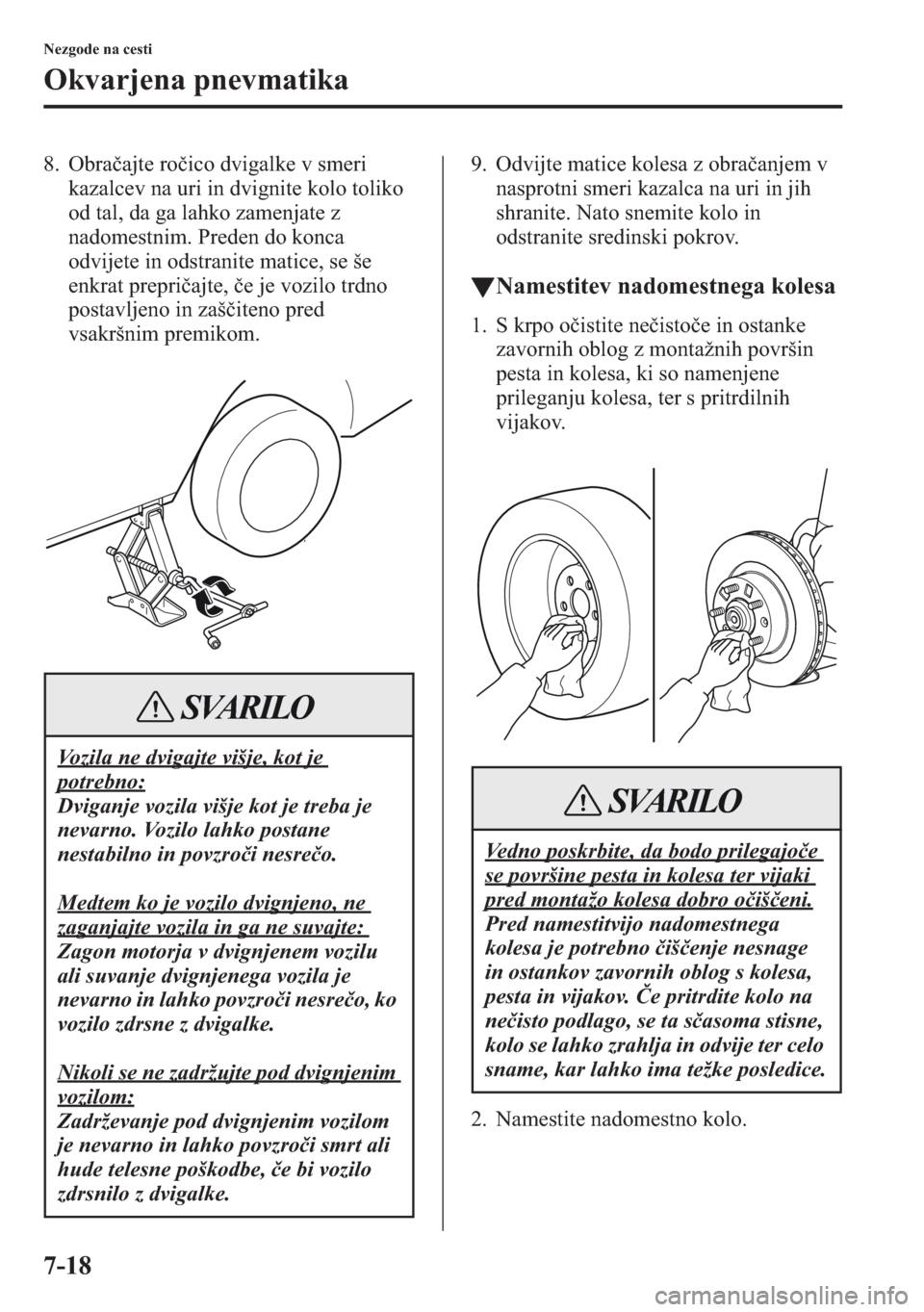 Nezgode na cesti

Okvarjena pnevmatika

8. Obračajte ročico dvigalke v smeri kazalcev na uri in dvignite kolo toliko od tal, da ga lahko zamenjate z nadomestnim. Preden do konca odvijete in odstranite matice, se še enkrat prepričajte, če je vozilo trdno postavljeno in zaščiteno pred vsakršnim premikom.

SVARILO

Vozila ne dvigajte višje, kot je potrebno:
Dviganje vozila višje kot je treba je nevarno. Vozilo lahko postane nestabilno in povzroči nesrečo.

Medtem ko je vozilo dvignjeno, ne zaganjajte vozila in ga ne suvajte:
Zagon motorja v dvignjenem vozilu ali suvanje dvignjenega vozila je nevarno in lahko povzroči nesrečo, ko vozilo zdrsne z dvigalke.

Nikoli se ne zadržujte pod dvignjenim vozilom:
Zadrževanje pod dvignjenim vozilom je nevarno in lahko povzroči smrt ali hude telesne poškodbe, če bi vozilo zdrsnilo z dvigalke.

9. Odvijte matice kolesa z obračanjem v nasprotni smeri kazalca na uri in jih shranite. Nato snemite kolo in odstranite sredinski pokrov.

▼Namestitev nadomestnega kolesa

1. S krpo očistite nečistoče in ostanke zavornih oblog z montažnih površin pesta in kolesa, ki so namenjene prileganju kolesa, ter s pritrdilnih vijakov.

SVARILO

Vedno poskrbite, da bodo prilegajoče se površine pesta in kolesa ter vijaki pred montažo kolesa dobro očiščeni.
Pred namestitvijo nadomestnega kolesa je potrebno čiščenje nesnage in ostankov zavornih oblog s kolesa, pesta in vijakov. Če pritrdite kolo na nečisto podlago, se ta sčasoma stisne, kolo se lahko zrahlja in odvije ter celo sname, kar lahko ima težke posledice.

2. Namestite nadomestno kolo.

7-18

carmanualsonline.info