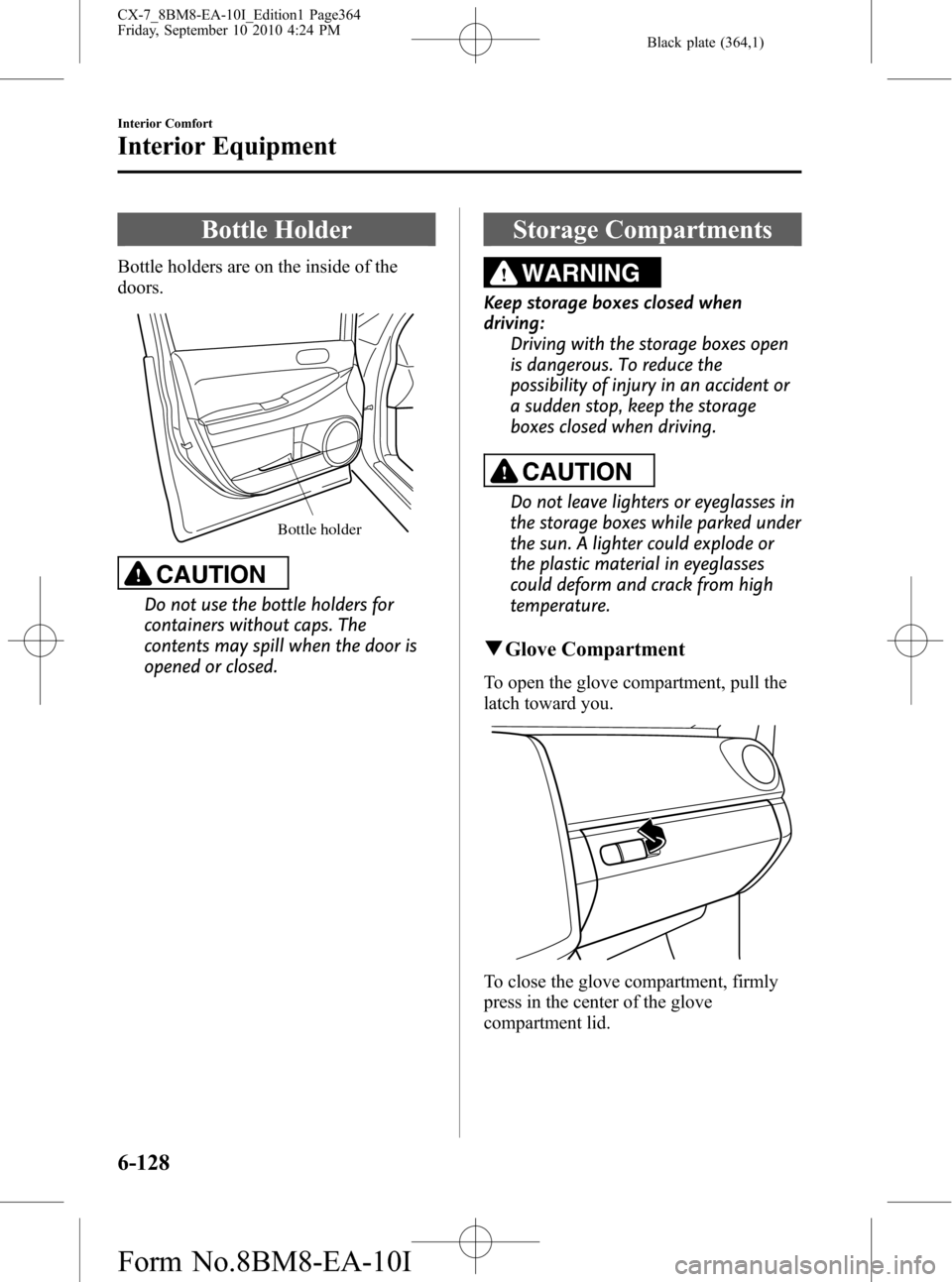 CX-7_8BM8-EA-10I_Edition1 Page364
Friday, September 10 2010 4:24 PM

Black plate (364,1)

Interior Comfort

Interior Equipment

Bottle Holder

Bottle holders are on the inside of the doors.

Bottle holder

CAUTION

Do not use the bottle holders for containers without caps. The contents may spill when the door is opened or closed.

Storage Compartments

WARNING

Keep storage boxes closed when driving:
Driving with the storage boxes open is dangerous. To reduce the possibility of injury in an accident or a sudden stop, keep the storage boxes closed when driving.

CAUTION

Do not leave lighters or eyeglasses in the storage boxes while parked under the sun. A lighter could explode or the plastic material in eyeglasses could deform and crack from high temperature.

▼Glove Compartment

To open the glove compartment, pull the latch toward you.

To close the glove compartment, firmly press in the center of the glove compartment lid.

6-128

Form No.8BM8-EA-10I

carmanualsonline.info