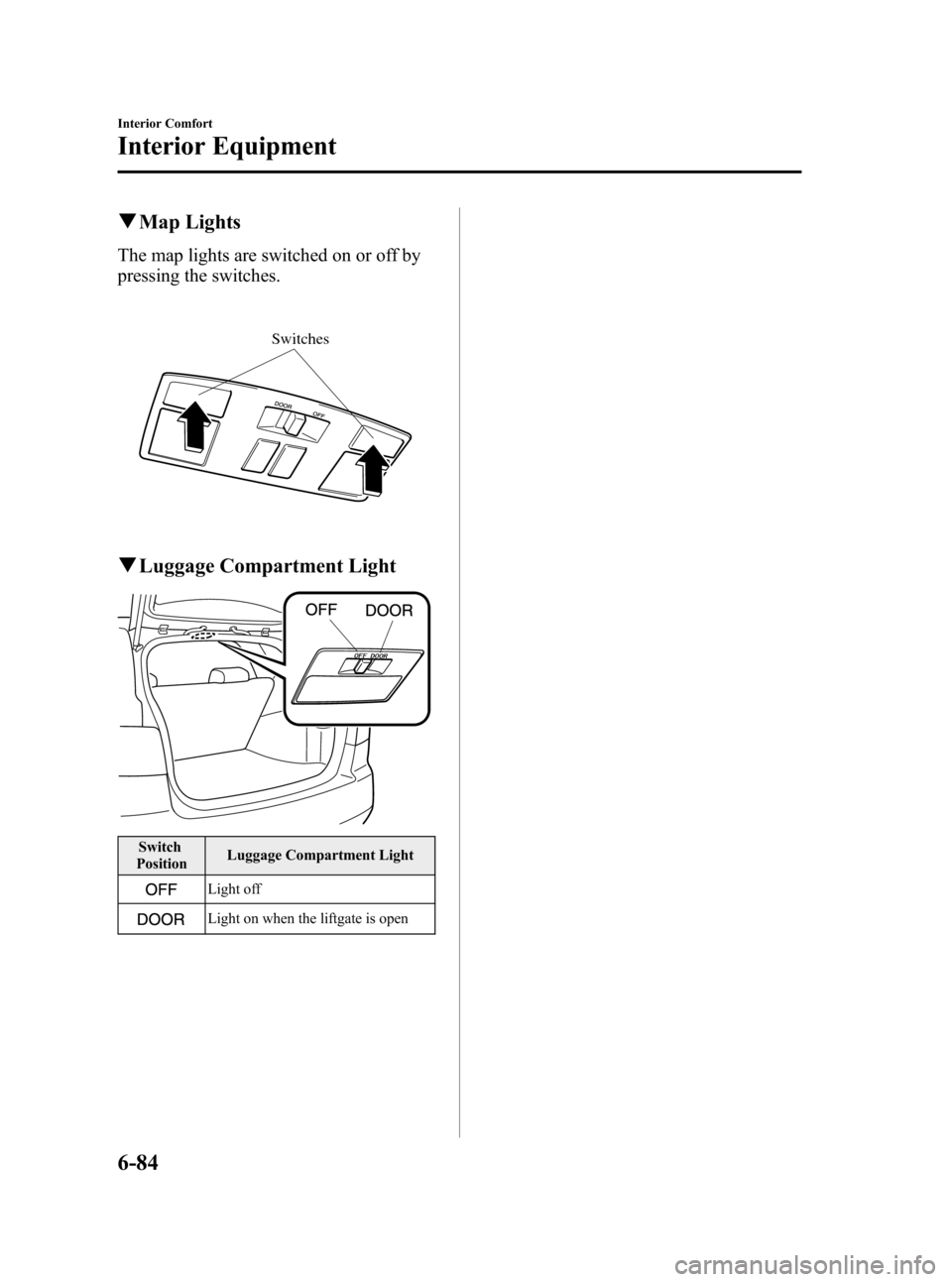 Interior Comfort

Interior Equipment

▼Map Lights

The map lights are switched on or off by pressing the switches.

Switches

DOOR OFF

▼Luggage Compartment Light

OFF DOOR

OFF DOOR

| Switch Position | Luggage Compartment Light |
|---|---|
| OFF | Light off |
| DOOR | Light on when the liftgate is open |

6-84

carmanualsonline.info