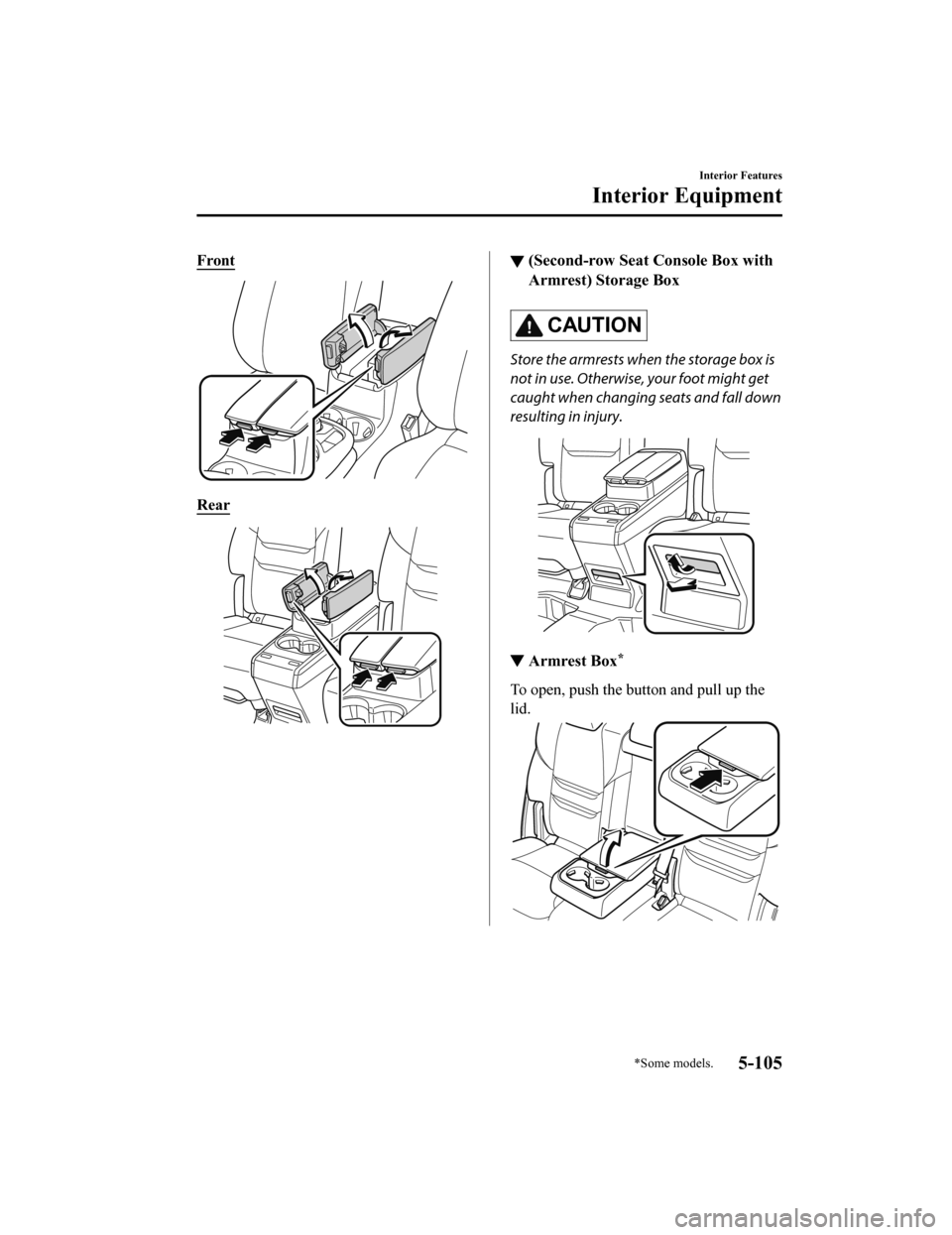 Interior Features

Interior Equipment

Front

Rear

▼ (Second-row Seat Console Box with Armrest) Storage Box

CAUTION

Store the armrests when the storage box is not in use. Otherwise, your foot might get caught when changing seats and fall down resulting in injury.

▼ Armrest Box*

To open, push the button and pull up the lid.

*Some models.

5-105

carmanualsonline.info