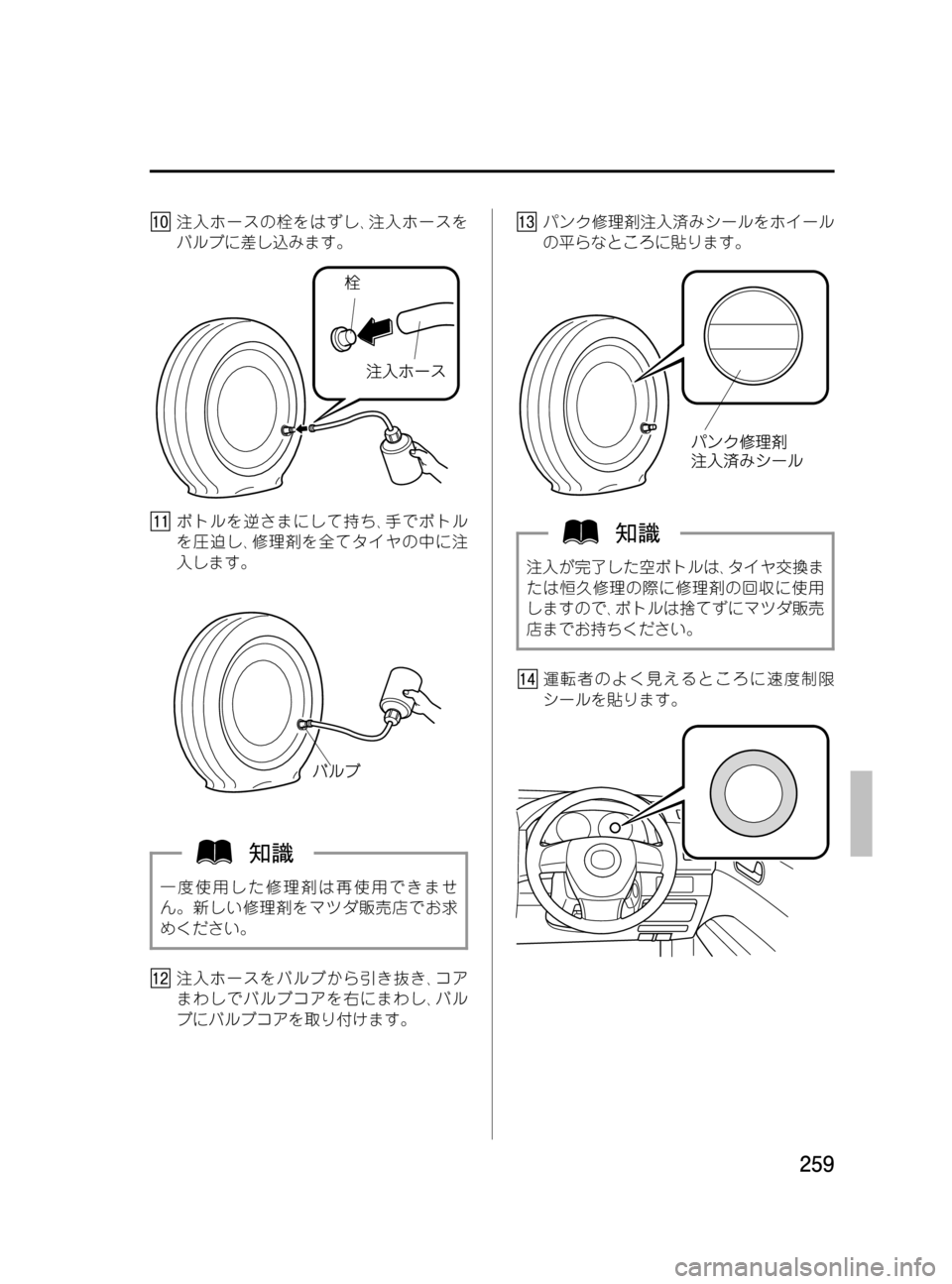 10 注入ホースの栓をはずし、注入ホースをバルブに差し込みます。

栓

注入ホース

11 ボトルを逆さまにして持ち、手でボトルを圧迫し、修理剤を全てタイヤの中に注入します。

バルブ

知識

一度使用した修理剤は再使用できません。新しい修理剤をマツダ販売店でお求めください。

12 注入ホースをバルブから引き抜き、コアまわしでバルブコアを右にまわし、バルブにバルブコアを取り付けます。

13 パンク修理剤注入済みシールをホイールの平らなところに貼ります。

パンク修理剤
注入済みシール

知識

注入が完了した空ボトルは、タイヤ交換または恒久修理の際に修理剤の回収に使用しますので、ボトルは捨てずにマツダ販売店までお持ちください。

14 運転者のよく見えるところに速度制限シールを貼ります。

259

carmanualsonline.info