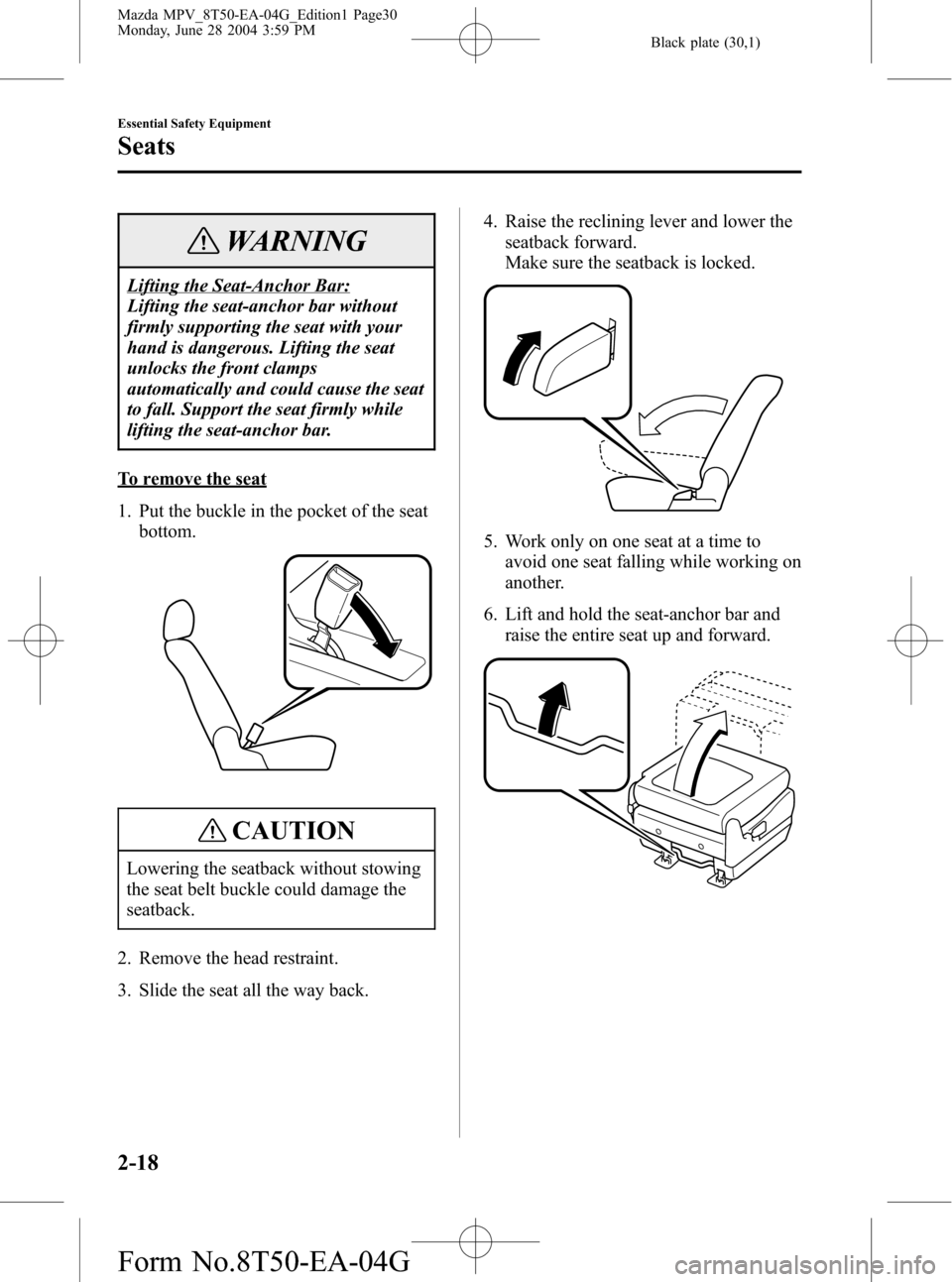 Mazda MPV_8T50-EA-04G_Edition1 Page30
Monday, June 28 2004 3:59 PM

Black plate (30,1)

Essential Safety Equipment

Seats

WARNING

Lifting the Seat-Anchor Bar:
Lifting the seat-anchor bar without firmly supporting the seat with your hand is dangerous. Lifting the seat unlocks the front clamps automatically and could cause the seat to fall. Support the seat firmly while lifting the seat-anchor bar.

To remove the seat

1. Put the buckle in the pocket of the seat bottom.

CAUTION

Lowering the seatback without stowing the seat belt buckle could damage the seatback.

2. Remove the head restraint.

3. Slide the seat all the way back.

4. Raise the reclining lever and lower the seatback forward.
Make sure the seatback is locked.

5. Work only on one seat at a time to avoid one seat falling while working on another.

6. Lift and hold the seat-anchor bar and raise the entire seat up and forward.

2-18

Form No.8T50-EA-04G

carmanualsonline.info