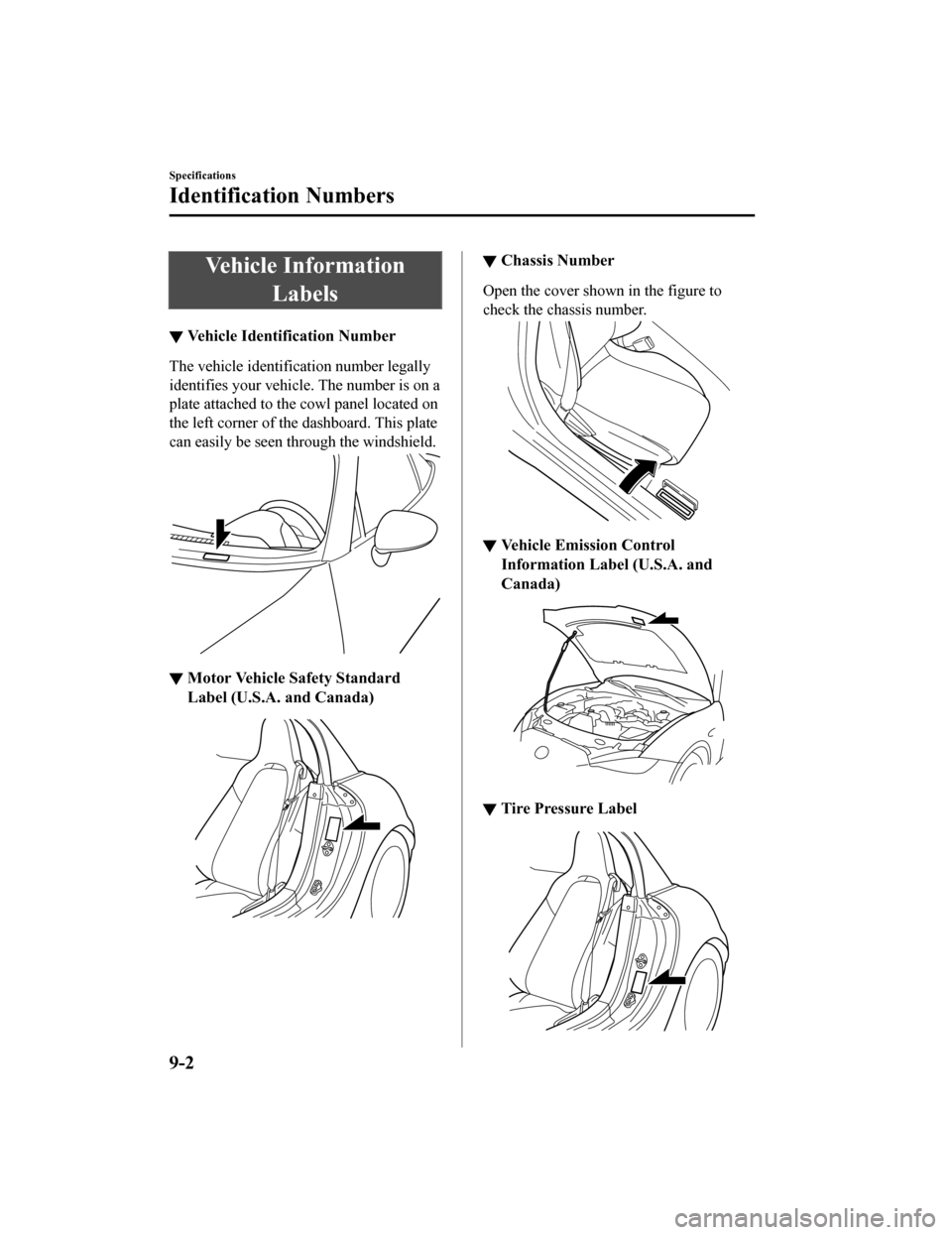 Specifications

Identification Numbers

Vehicle Information Labels

▼ Vehicle Identification Number

The vehicle identification number legally identifies your vehicle. The number is on a plate attached to the cowl panel located on the left corner of the dashboard. This plate can easily be seen through the windshield.

▼ Motor Vehicle Safety Standard Label (U.S.A. and Canada)

▼ Chassis Number

Open the cover shown in the figure to check the chassis number.

▼ Vehicle Emission Control Information Label (U.S.A. and Canada)

▼ Tire Pressure Label

9-2

carmanualsonline.info