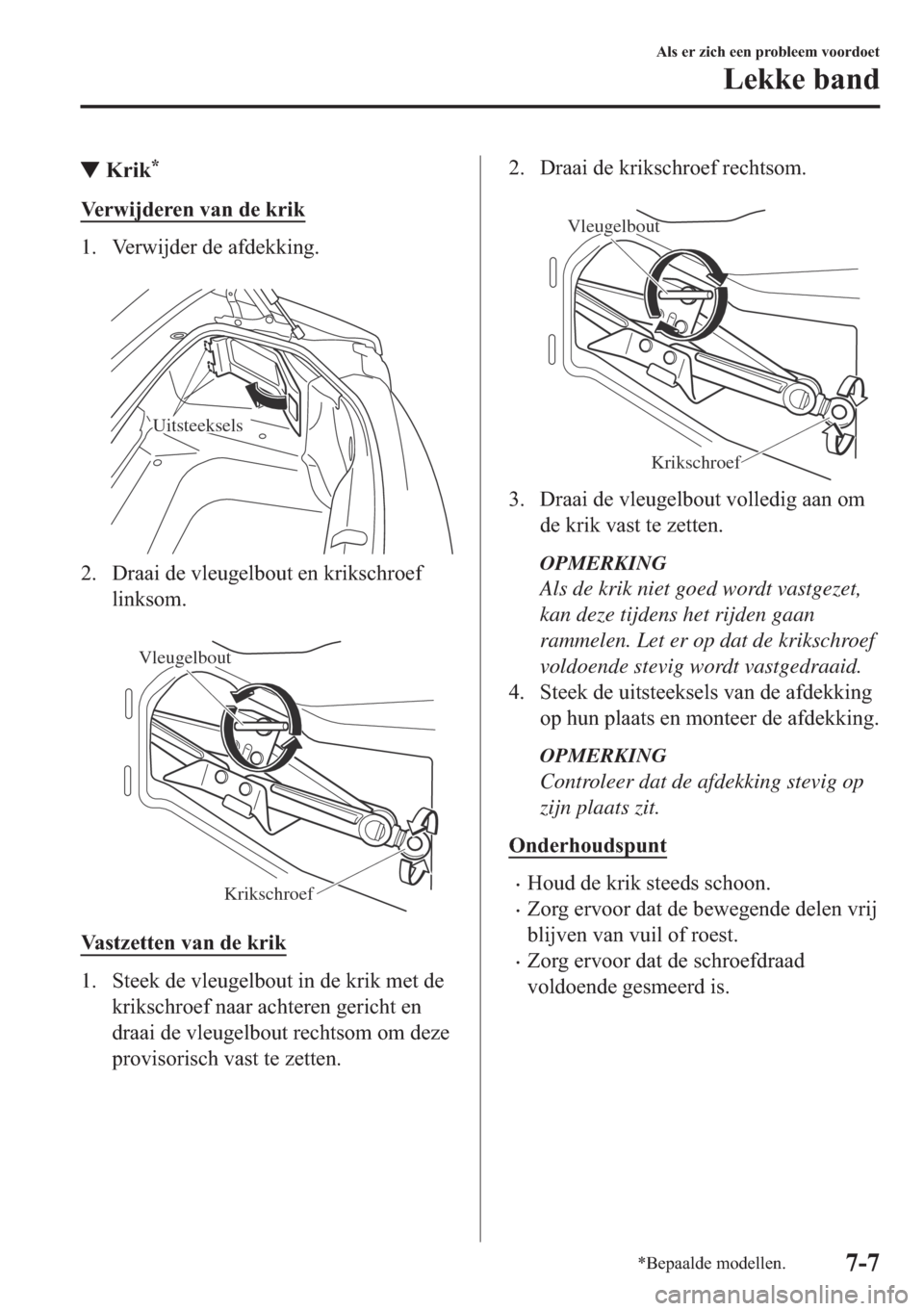 Als er zich een probleem voordoet

Lekke band

▼ Krik*

Verwijderen van de krik

1. Verwijder de afdekking.

Uitsteeksels

2. Draai de vleugelbout en krikschroef linksom.

Vleugelbout

Krikschroef

Vastzetten van de krik

1. Steek de vleugelbout in de krik met de krikschroef naar achteren gericht en draai de vleugelbout rechtsom om deze provisorisch vast te zetten.

2. Draai de krikschroef rechtsom.

Vleugelbout

Krikschroef

3. Draai de vleugelbout volledig aan om de krik vast te zetten.

OPMERKING
Als de krik niet goed wordt vastgezet, kan deze tijdens het rijden gaan rammelen. Let er op dat de krikschroef voldoende stevig wordt vastgedraaid.

4. Steek de uitsteeksels van de afdekking op hun plaats en monteer de afdekking.

OPMERKING
Controleer dat de afdekking stevig op zijn plaats zit.

Onderhoudspunt

• Houd de krik steeds schoon.
• Zorg ervoor dat de bewegende delen vrij blijven van vuil of roest.
• Zorg ervoor dat de schroefdraad voldoende gesmeerd is.

*Bepaalde modellen.

7-7

carmanualsonline.info