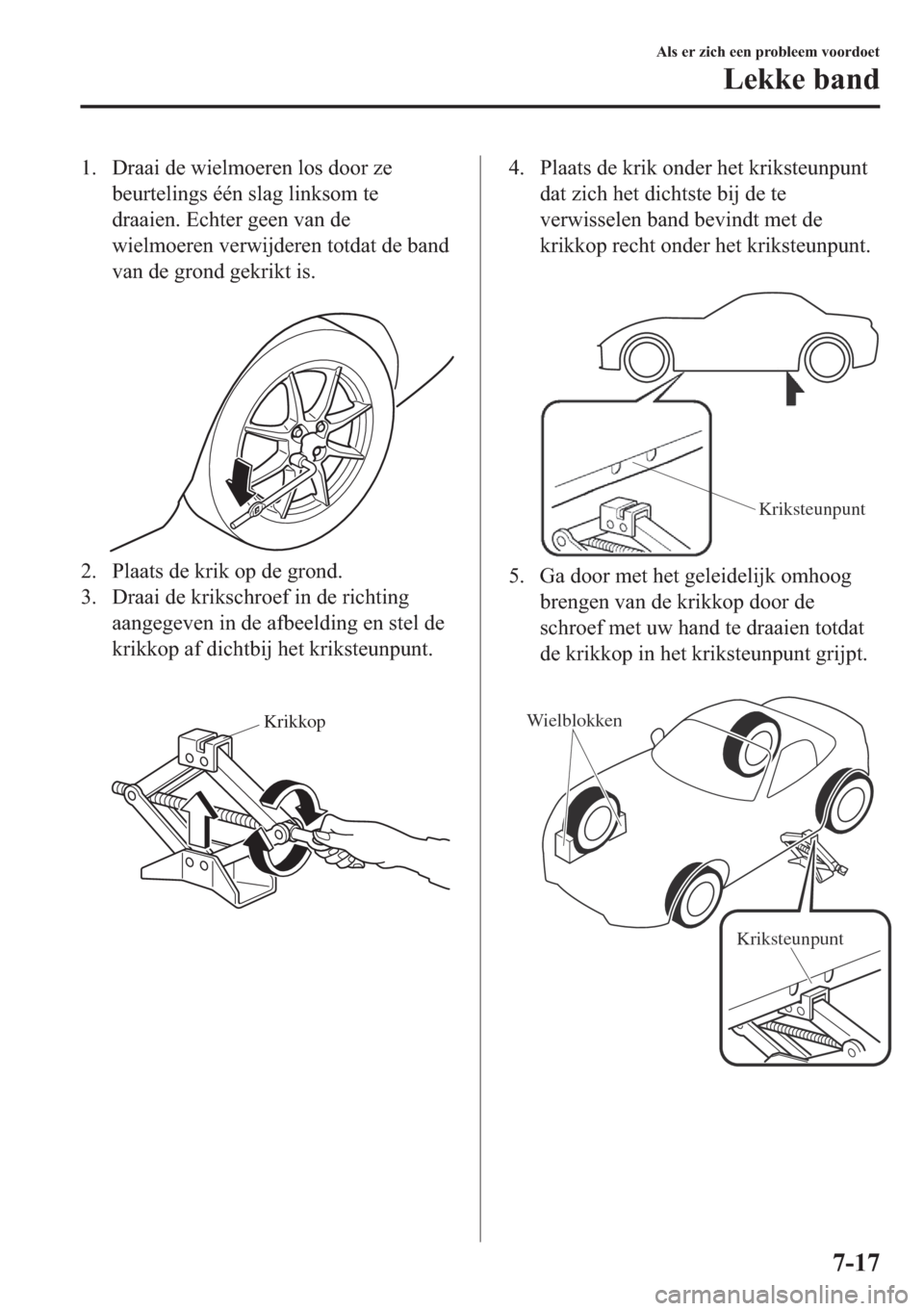 Als er zich een probleem voordoet

Lekke band

1. Draai de wielmoeren los door ze beurtelings één slag linksom te draaien. Echter geen van de wielmoeren verwijderen totdat de band van de grond gekrikt is.

2. Plaats de krik op de grond.

3. Draai de krikschroef in de richting aangegeven in de afbeelding en stel de krikkop af dichtbij het kriksteunpunt.

Krikkop

4. Plaats de krik onder het kriksteunpunt dat zich het dichtste bij de te verwisselen band bevindt met de krikkop recht onder het kriksteunpunt.

Kriksteunpunt

5. Ga door met het geleidelijk omhoog brengen van de krikkop door de schroef met uw hand te draaien totdat de krikkop in het kriksteunpunt grijpt.

Wielblokken

Kriksteunpunt

7-17

carmanualsonline.info