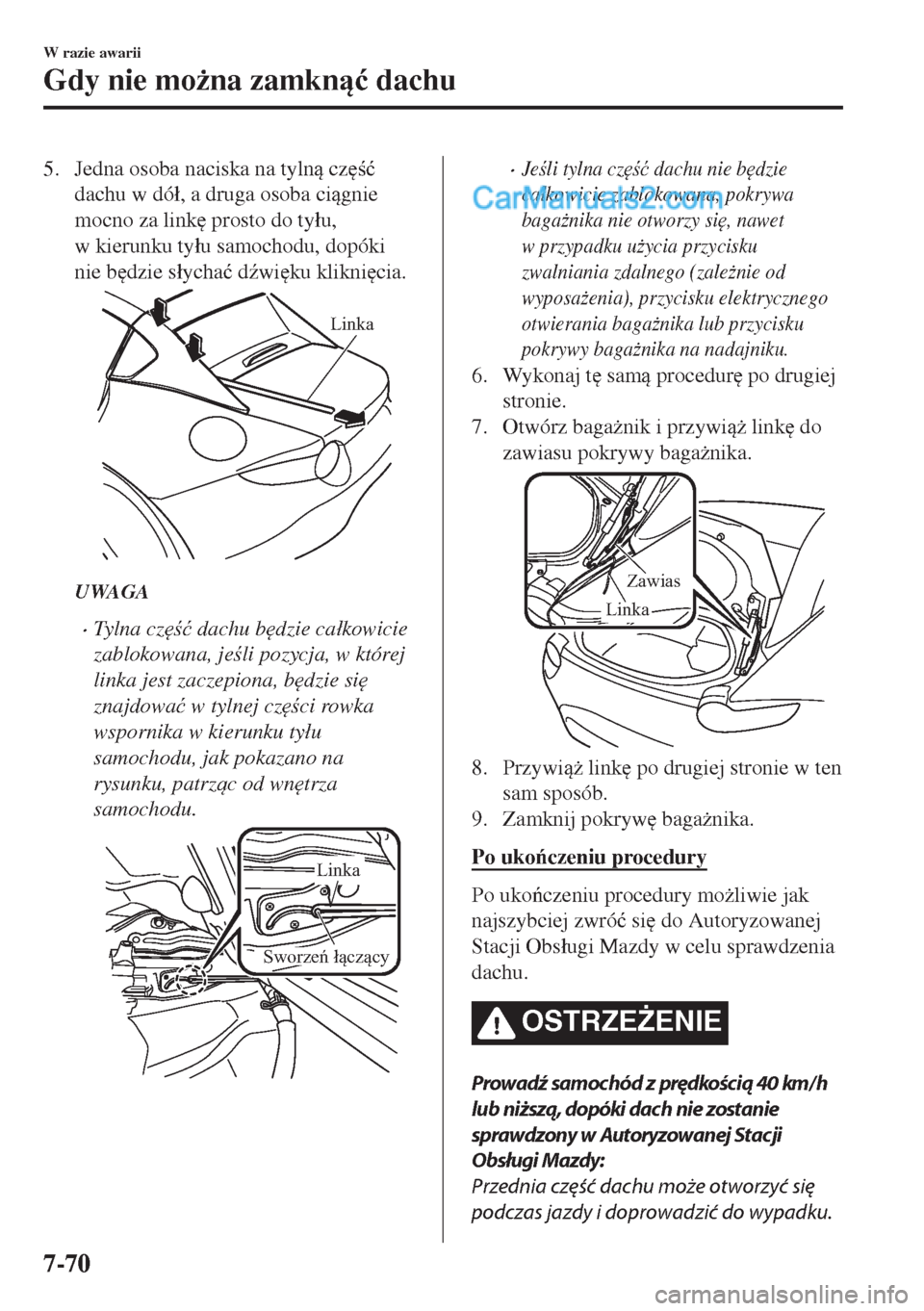 W razie awarii

Gdy nie można zamknąć dachu

5. Jedna osoba naciska na tylną część dachu w dół, a druga osoba ciągnie mocno za linkę prosto do tyłu, w kierunku tyłu samochodu, dopóki nie będzie słychać dźwięku kliknięcia.

Linka

UWAGA

• Tylna część dachu będzie całkowicie zablokowana, jeśli pozycja, w której linka jest zaczepiona, będzie się znajdować w tylnej części rowka wspornika w kierunku tyłu samochodu, jak pokazano na rysunku, patrząc od wnętrza samochodu.

Linka

Sworzeń łączący

• Jeśli tylna część dachu nie będzie całkowicie zablokowana, pokrywa bagażnika nie otworzy się, nawet w przypadku użycia przycisku zwalniania zdalnego (zależnie od wyposażenia), przycisku elektrycznego otwierania bagażnika lub przycisku pokrywy bagażnika na nadajniku.

CarManuals2.com

6. Wykonaj tę samą procedurę po drugiej stronie.

7. Otwórz bagażnik i przywiąż linkę do zawiasu pokrywy bagażnika.

Zawias

Linka

8. Przywiąż linkę po drugiej stronie w ten sam sposób.

9. Zamknij pokrywę bagażnika.

Po ukończeniu procedury

Po ukończeniu procedury możliwie jak najszybciej zwróć się do Autoryzowanej Stacji Obsługi Mazdy w celu sprawdzenia dachu.

OSTRZEŻENIE

Prowadź samochód z prędkością 40 km/h lub niższą, dopóki dach nie zostanie sprawdzony w Autoryzowanej Stacji Obsługi Mazdy:

Przednia część dachu może otworzyć się podczas jazdy i doprowadzić do wypadku.

7-70

carmanualsonline.info