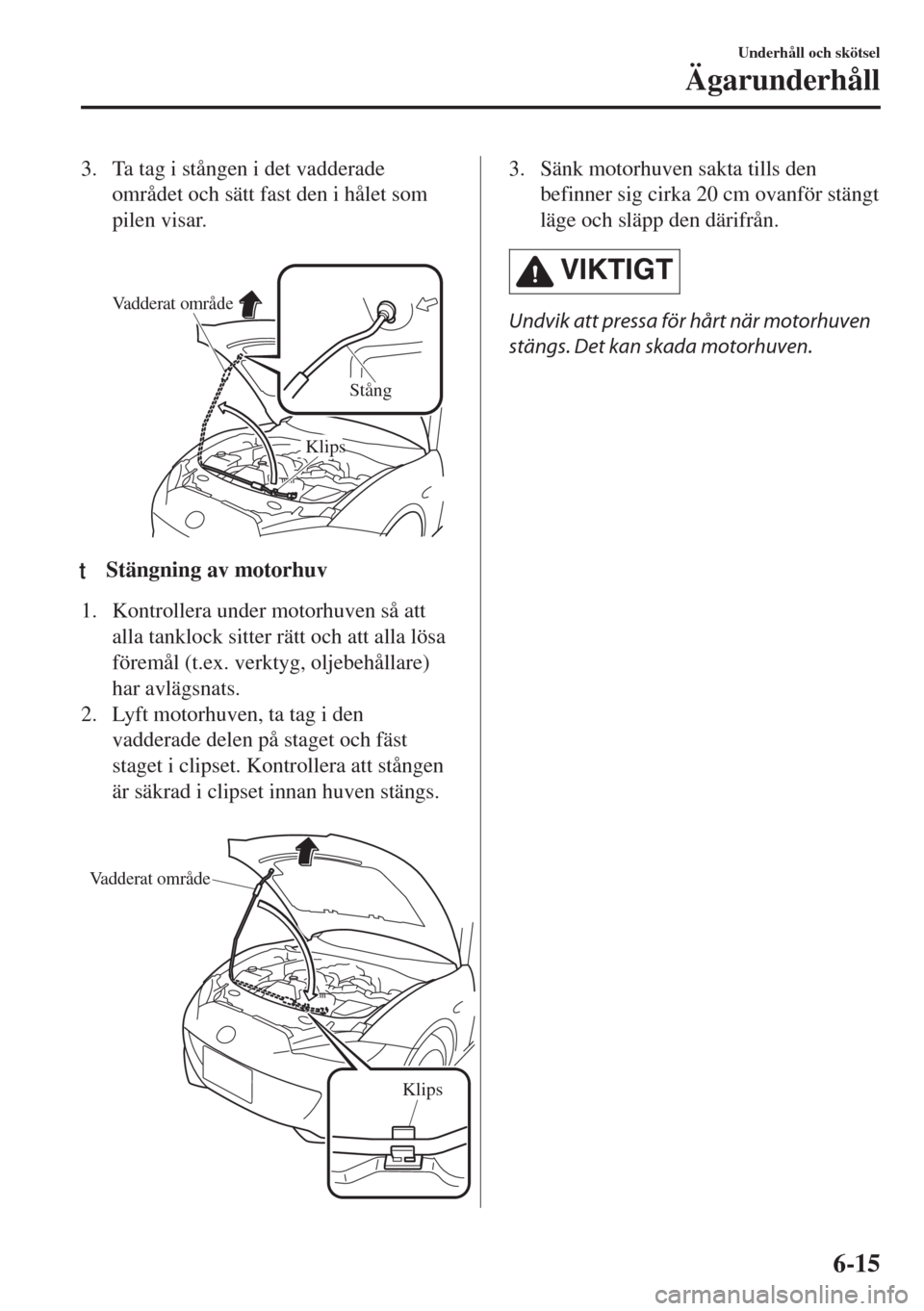 Underhåll och skötsel

Ägarunderhåll

3. Ta tag i stången i det vadderade området och sätt fast den i hålet som pilen visar.

Vadderat område

Stång

Klips

t Stängning av motorhuv

1. Kontrollera under motorhuven så att alla tanklock sitter rätt och att alla lösa föremål (t.ex. verktyg, oljebehållare) har avlägsnats.
2. Lyft motorhuven, ta tag i den vadderade delen på staget och fäst staget i clipset. Kontrollera att stången är säkrad i clipset innan huven stängs.

Vadderat område

Klips

3. Sänk motorhuven sakta tills den befinner sig cirka 20 cm ovanför stängt läge och släpp den därifrån.

VIKTIGT

Undvik att pressa för hårt när motorhuven stängs. Det kan skada motorhuven.

6-15

carmanualsonline.info