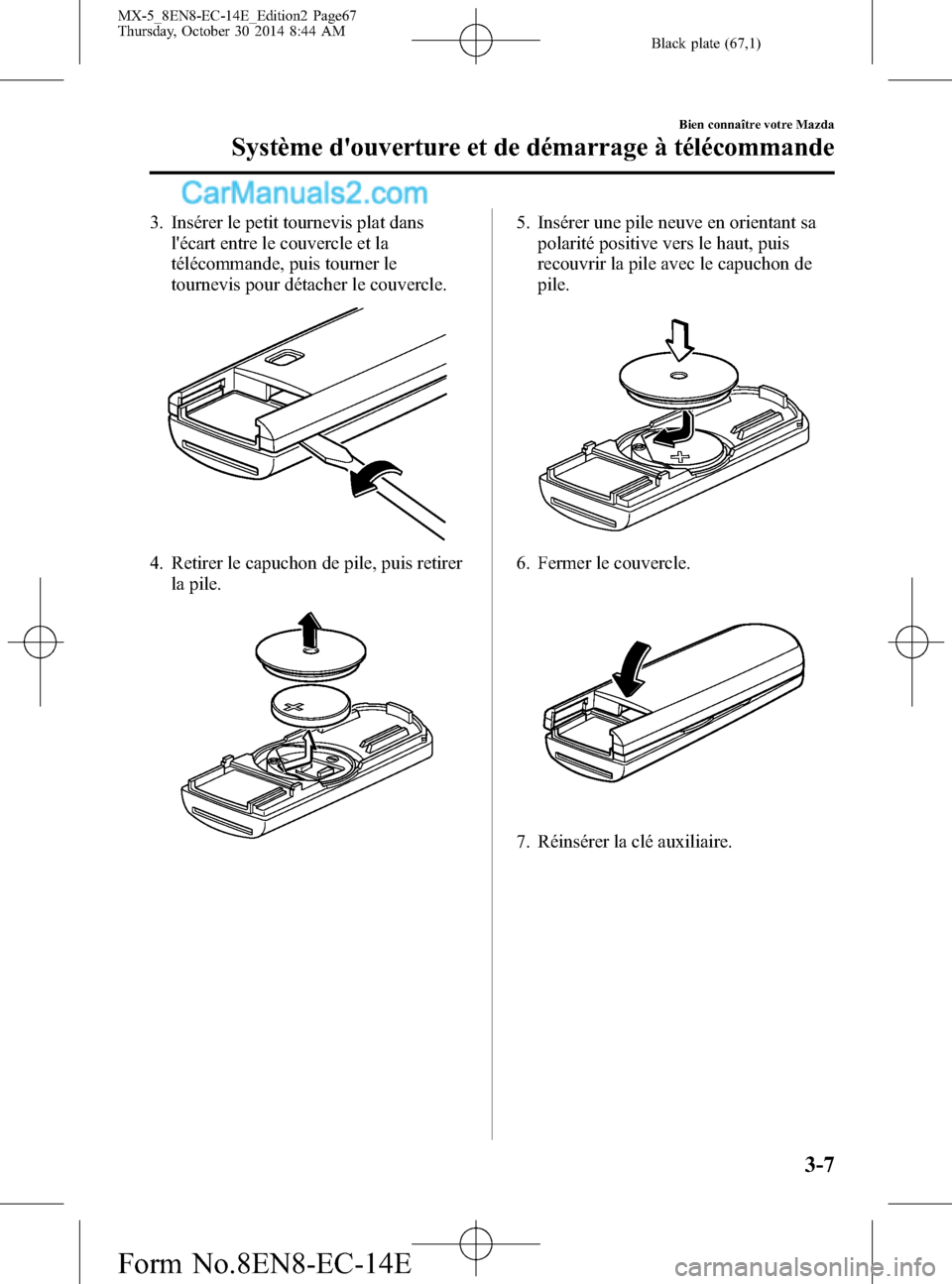 MX-5_8EN8-EC-14E_Edition2 Page67
Thursday, October 30 2014 8:44 AM

Black plate (67,1)

Bien connaître votre Mazda

Système d'ouverture et de démarrage à télécommande

CarManuals2.com

3. Insérer le petit tournevis plat dans l'écart entre le couvercle et la télécommande, puis tourner le tournevis pour détacher le couvercle.

4. Retirer le capuchon de pile, puis retirer la pile.

5. Insérer une pile neuve en orientant sa polarité positive vers le haut, puis recouvrir la pile avec le capuchon de pile.

6. Fermer le couvercle.

7. Réinsérer la clé auxiliaire.

3-7

Form No.8EN8-EC-14E

carmanualsonline.info